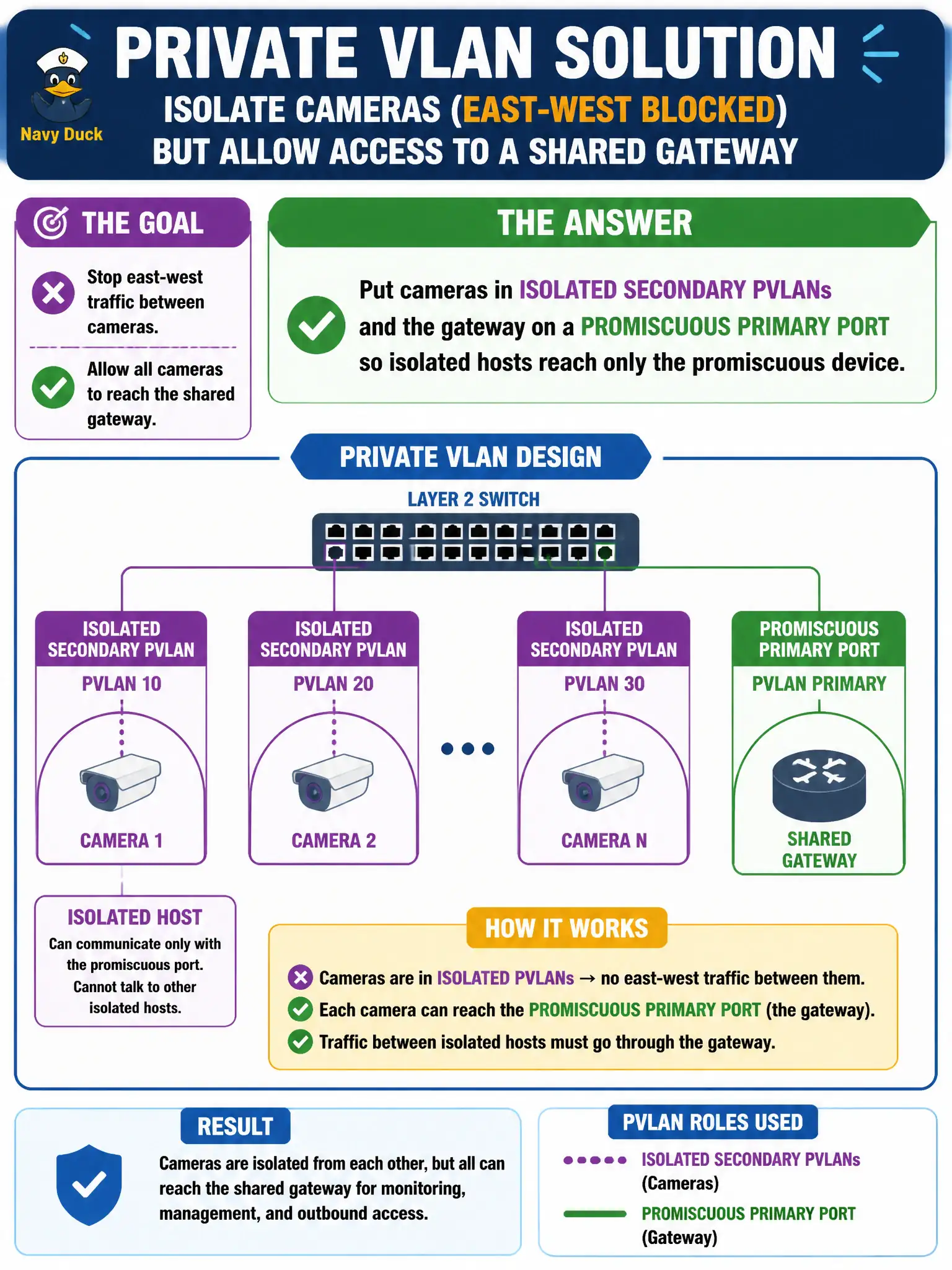 Navy Duck

PRIVATE VLAN SOLUTION

ISOLATE CAMERAS (EAST-WEST BLOCKED) BUT ALLOW ACCESS TO A SHARED GATEWAY

THE GOAL

Stop east-west traffic between cameras.

Allow all cameras to reach the shared gateway.

THE ANSWER

Put cameras in ISOLATED SECONDARY PVLANs and the gateway on a PROMISCUOUS PRIMARY PORT so isolated hosts reach only the promiscuous device.

PRIVATE VLAN DESIGN

LAYER 2 SWITCH

ISOLATED SECONDARY PVLAN
PVLAN 10
CAMERA 1

ISOLATED SECONDARY PVLAN
PVLAN 20
CAMERA 2

ISOLATED SECONDARY PVLAN
PVLAN 30
CAMERA N

PROMISCUOUS PRIMARY PORT
PVLAN PRIMARY
SHARED GATEWAY

ISOLATED HOST
Can communicate only with the promiscuous port. Cannot talk to other isolated hosts.

HOW IT WORKS

Cameras are in ISOLATED PVLANs → no east-west traffic between them.

Each camera can reach the PROMISCUOUS PRIMARY PORT (the gateway).

Traffic between isolated hosts must go through the gateway.

RESULT

Cameras are isolated from each other, but all can reach the shared gateway for monitoring, management, and outbound access.

PVLAN ROLES USED

ISOLATED SECONDARY PVLANs (Cameras)

PROMISCUOUS PRIMARY PORT (Gateway)