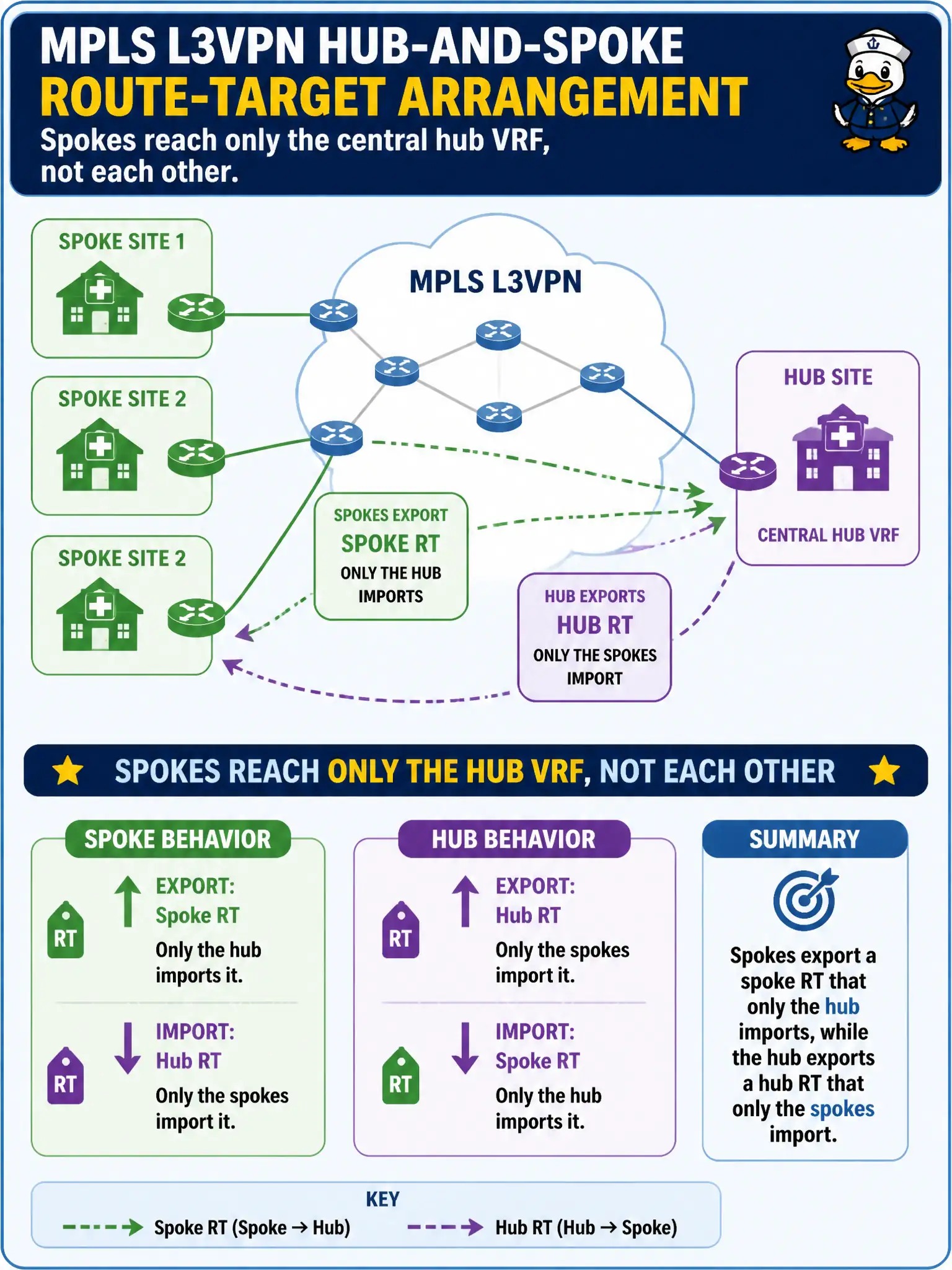 MPLS L3VPN HUB-AND-SPOKE
ROUTE-TARGET ARRANGEMENT
Spokes reach only the central hub VRF, not each other.

SPOKE SITE 1

SPOKE SITE 2

SPOKE SITE 2

MPLS L3VPN

HUB SITE

CENTRAL HUB VRF

SPOKES EXPORT
SPOKE RT
ONLY THE HUB IMPORTS

HUB EXPORTS
HUB RT
ONLY THE SPOKES IMPORT

SPOKES REACH ONLY THE HUB VRF, NOT EACH OTHER

SPOKE BEHAVIOR

RT
EXPORT:
Spoke RT
Only the hub imports it.

RT
IMPORT:
Hub RT
Only the spokes import it.

HUB BEHAVIOR

RT
EXPORT:
Hub RT
Only the spokes import it.

RT
IMPORT:
Spoke RT
Only the hub imports it.

SUMMARY

Spokes export a spoke RT that only the hub imports, while the hub exports a hub RT that only the spokes import.

KEY
Spoke RT (Spoke → Hub)
Hub RT (Hub → Spoke)