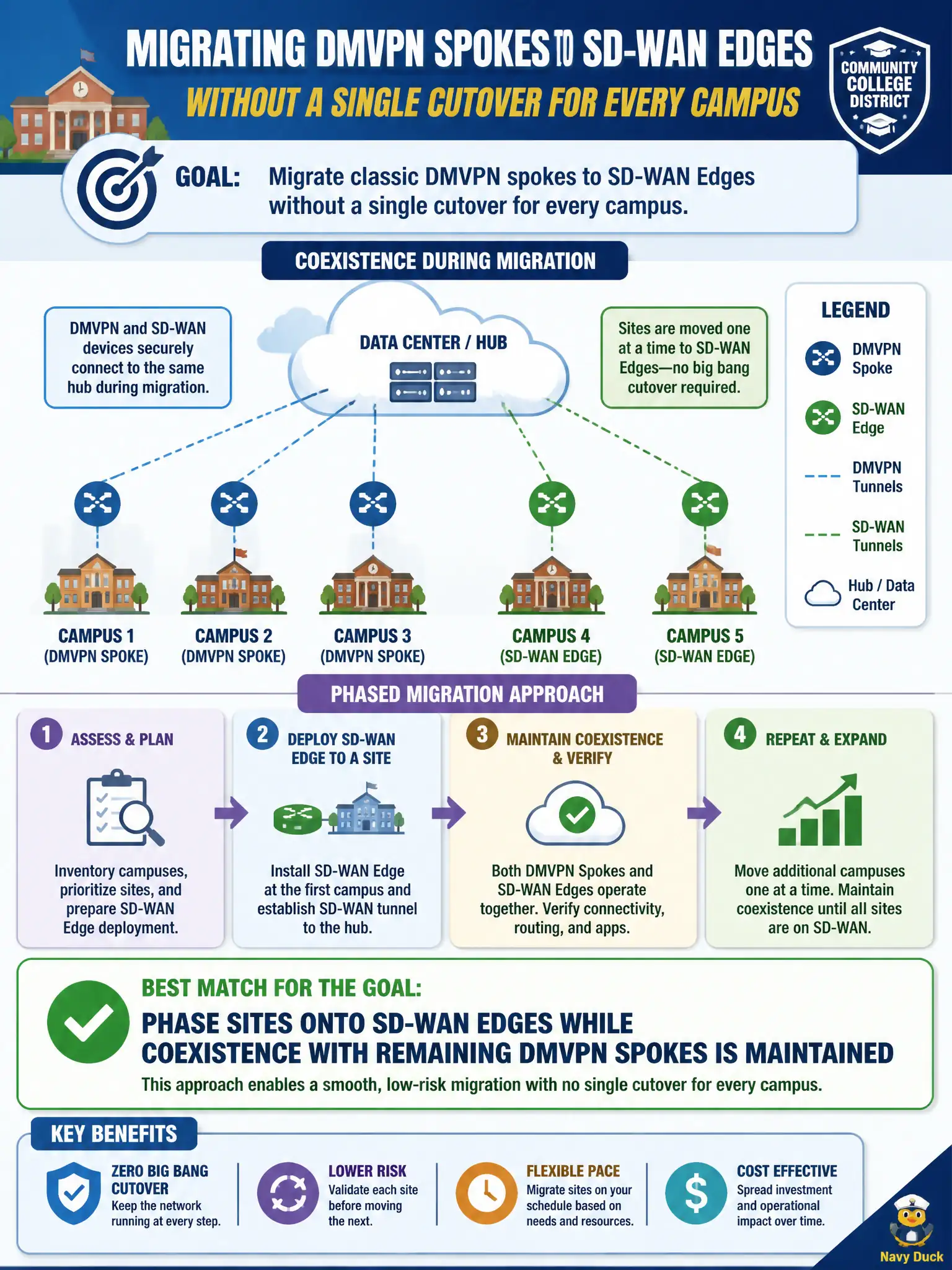 MIGRATING DMVPN SPOKES TO SD-WAN EDGES
WITHOUT A SINGLE CUTOVER FOR EVERY CAMPUS

COMMUNITY COLLEGE DISTRICT

GOAL: Migrate classic DMVPN spokes to SD-WAN Edges without a single cutover for every campus.

COEXISTENCE DURING MIGRATION

DMVPN and SD-WAN devices securely connect to the same hub during migration.

DATA CENTER / HUB

Sites are moved one at a time to SD-WAN Edges—no big bang cutover required.

LEGEND
DMVPN Spoke
SD-WAN Edge
DMVPN Tunnels
SD-WAN Tunnels
Hub / Data Center

CAMPUS 1 (DMVPN SPOKE)
CAMPUS 2 (DMVPN SPOKE)
CAMPUS 3 (DMVPN SPOKE)
CAMPUS 4 (SD-WAN EDGE)
CAMPUS 5 (SD-WAN EDGE)

PHASED MIGRATION APPROACH

1 ASSESS & PLAN
Inventory campuses, prioritize sites, and prepare SD-WAN Edge deployment.

2 DEPLOY SD-WAN EDGE TO A SITE
Install SD-WAN Edge at the first campus and establish SD-WAN tunnel to the hub.

3 MAINTAIN COEXISTENCE & VERIFY
Both DMVPN Spokes and SD-WAN Edges operate together. Verify connectivity, routing, and apps.

4 REPEAT & EXPAND
Move additional campuses one at a time. Maintain coexistence until all sites are on SD-WAN.

BEST MATCH FOR THE GOAL:
PHASE SITES ONTO SD-WAN EDGES WHILE COEXISTENCE WITH REMAINING DMVPN SPOKES IS MAINTAINED
This approach enables a smooth, low-risk migration with no single cutover for every campus.

KEY BENEFITS
ZERO BIG BANG CUTOVER
Keep the network running at every step.
LOWER RISK
Validate each site before moving the next.
FLEXIBLE PACE
Migrate sites on your schedule based on needs and resources.
COST EFFECTIVE
Spread investment and operational impact over time.

Navy Duck