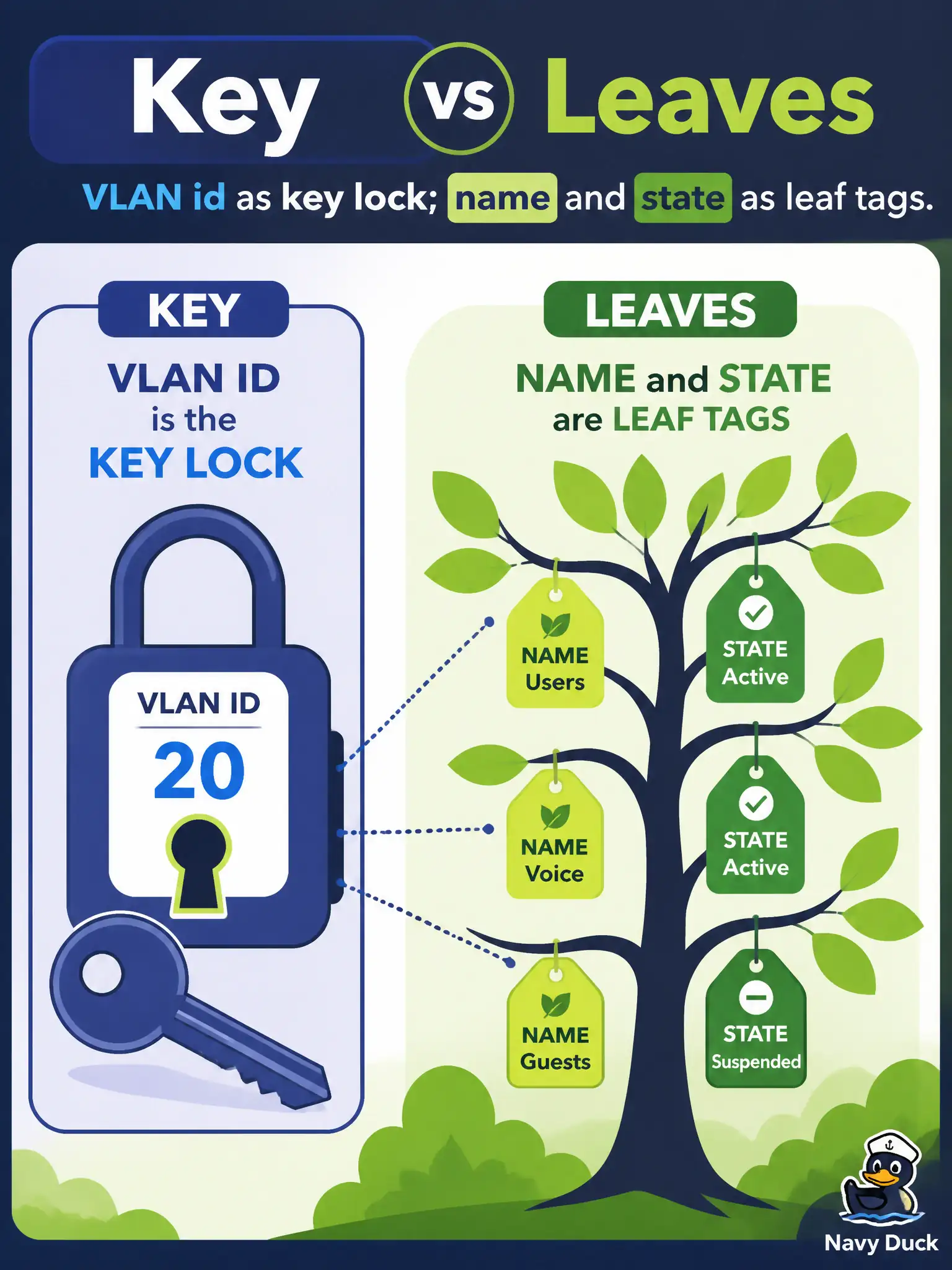 Key vs Leaves

VLAN id as key lock; name and state as leaf tags.

KEY

VLAN ID is the KEY LOCK

VLAN ID
20

LEAVES

NAME and STATE are LEAF TAGS

NAME Users

STATE Active

NAME Voice

STATE Active

NAME Guests

STATE Suspended

Navy Duck