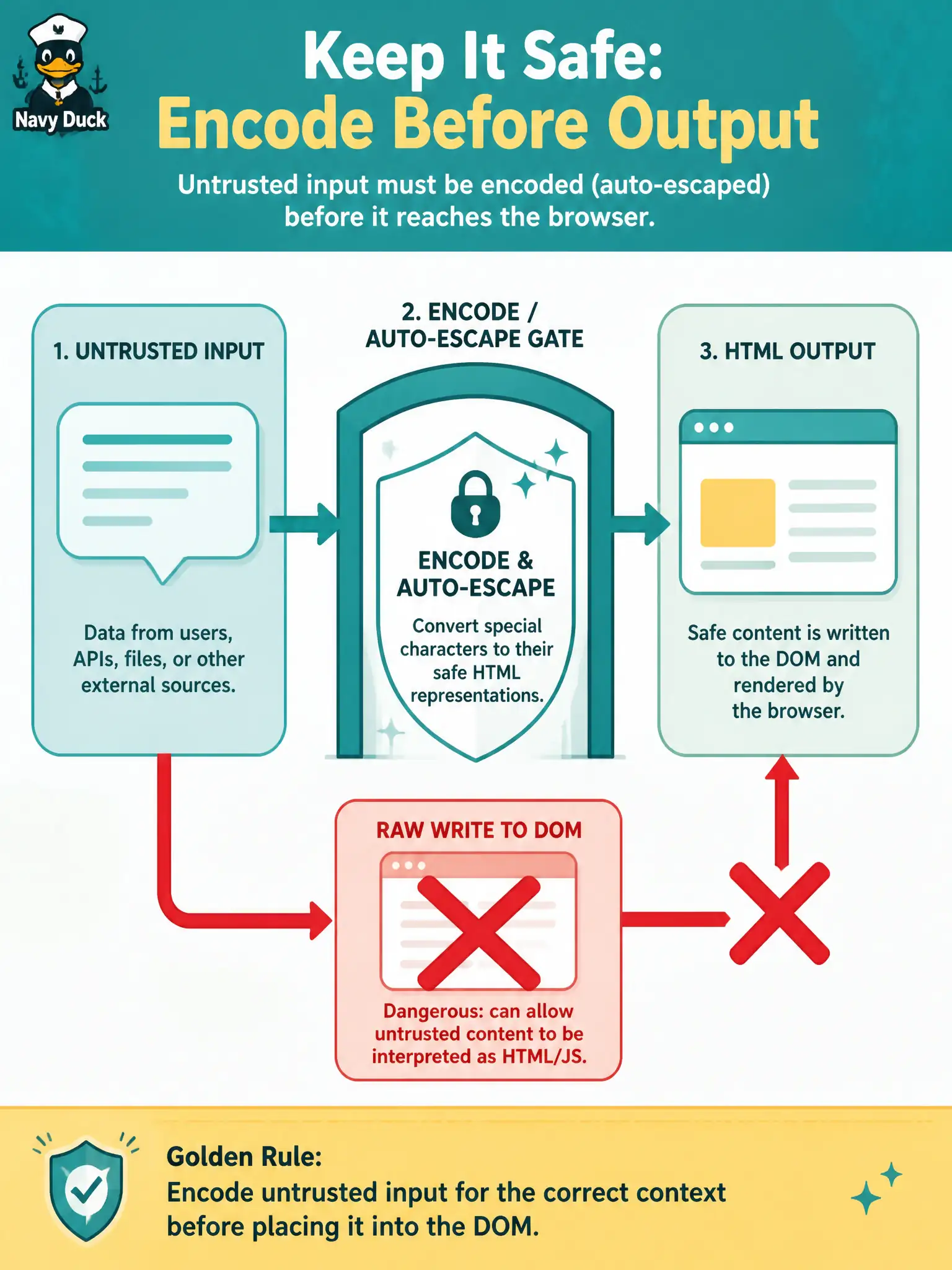 Navy Duck

Keep It Safe:
Encode Before Output

Untrusted input must be encoded (auto-escaped) before it reaches the browser.

1. UNTRUSTED INPUT

Data from users, APIs, files, or other external sources.

2. ENCODE / AUTO-ESCAPE GATE

ENCODE & AUTO-ESCAPE

Convert special characters to their safe HTML representations.

3. HTML OUTPUT

Safe content is written to the DOM and rendered by the browser.

RAW WRITE TO DOM

Dangerous: can allow untrusted content to be interpreted as HTML/JS.

Golden Rule:
Encode untrusted input for the correct context before placing it into the DOM.