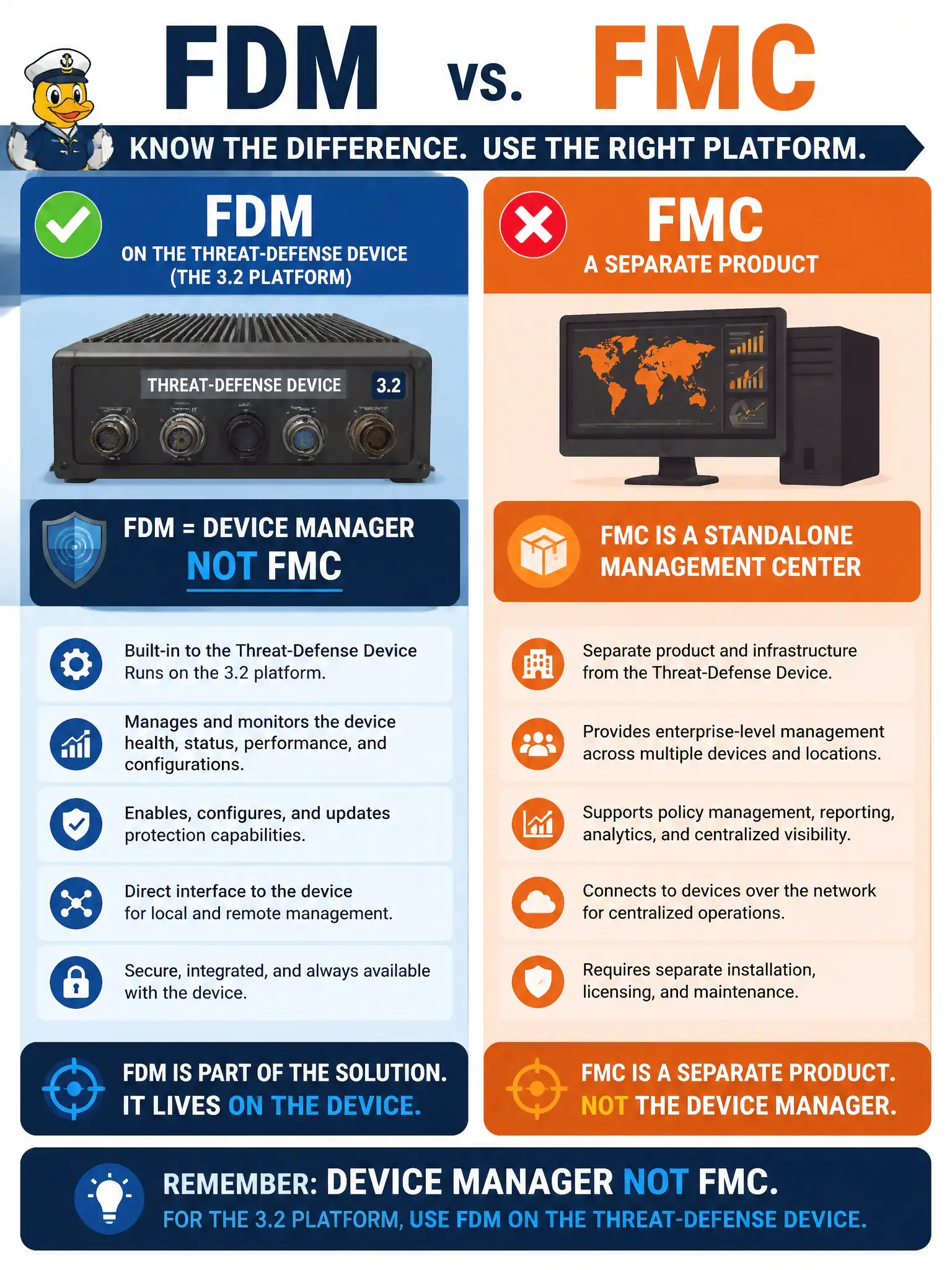 FDM vs. FMC

KNOW THE DIFFERENCE. USE THE RIGHT PLATFORM.

FDM
ON THE THREAT-DEFENSE DEVICE
(THE 3.2 PLATFORM)

THREAT-DEFENSE DEVICE 3.2

FDM = DEVICE MANAGER
NOT FMC

Built-in to the Threat-Defense Device Runs on the 3.2 platform.

Manages and monitors the device health, status, performance, and configurations.

Enables, configures, and updates protection capabilities.

Direct interface to the device for local and remote management.

Secure, integrated, and always available with the device.

FDM IS PART OF THE SOLUTION. IT LIVES ON THE DEVICE.

FMC
A SEPARATE PRODUCT

FMC IS A STANDALONE MANAGEMENT CENTER

Separate product and infrastructure from the Threat-Defense Device.

Provides enterprise-level management across multiple devices and locations.

Supports policy management, reporting, analytics, and centralized visibility.

Connects to devices over the network for centralized operations.

Requires separate installation, licensing, and maintenance.

FMC IS A SEPARATE PRODUCT. NOT THE DEVICE MANAGER.

REMEMBER: DEVICE MANAGER NOT FMC.
FOR THE 3.2 PLATFORM, USE FDM ON THE THREAT-DEFENSE DEVICE.