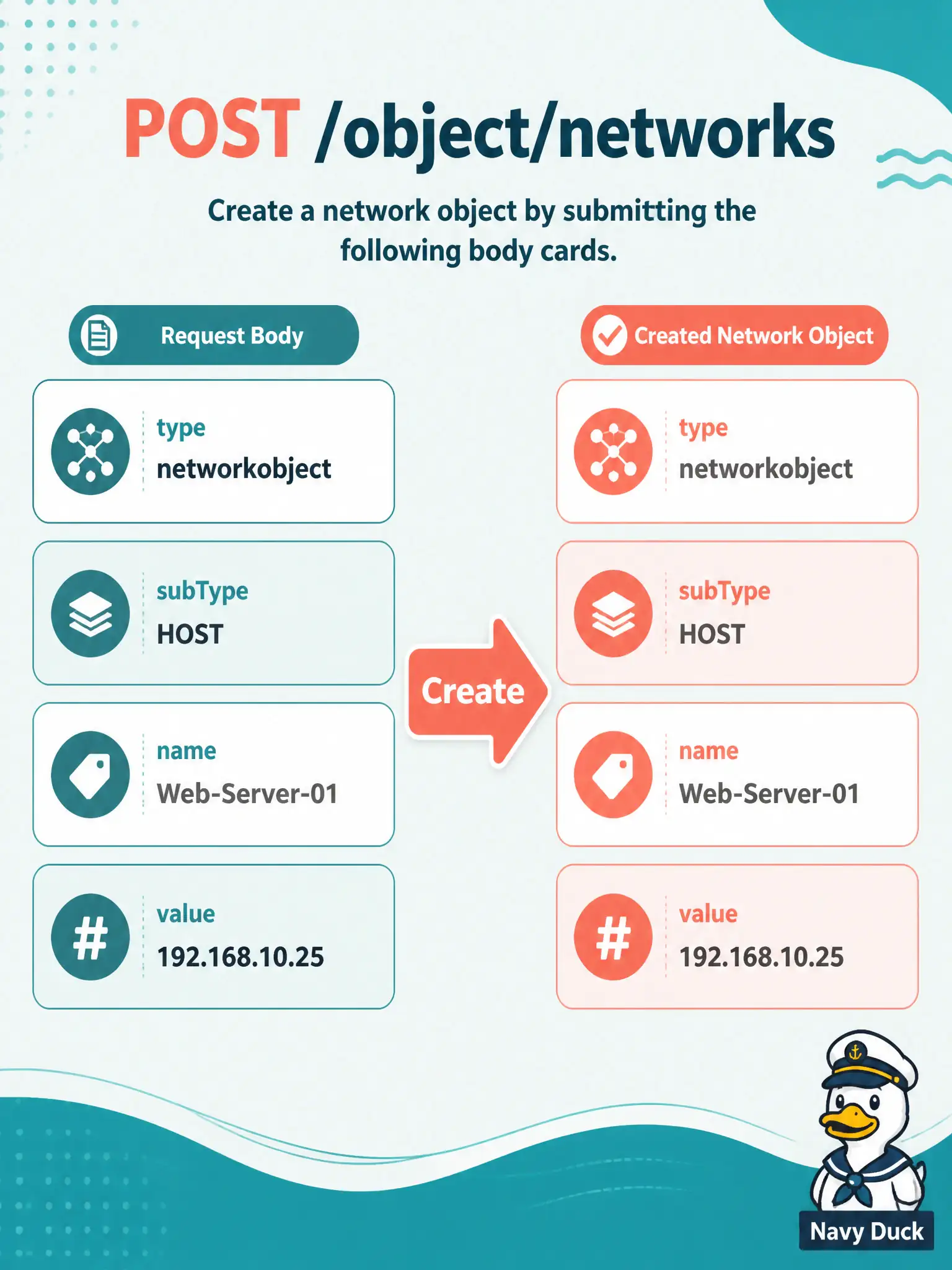 POST /object/networks

Create a network object by submitting the following body cards.

Request Body

type
networkobject

subType
HOST

name
Web-Server-01

value
192.168.10.25

Create

Created Network Object

type
networkobject

subType
HOST

name
Web-Server-01

value
192.168.10.25

Navy Duck