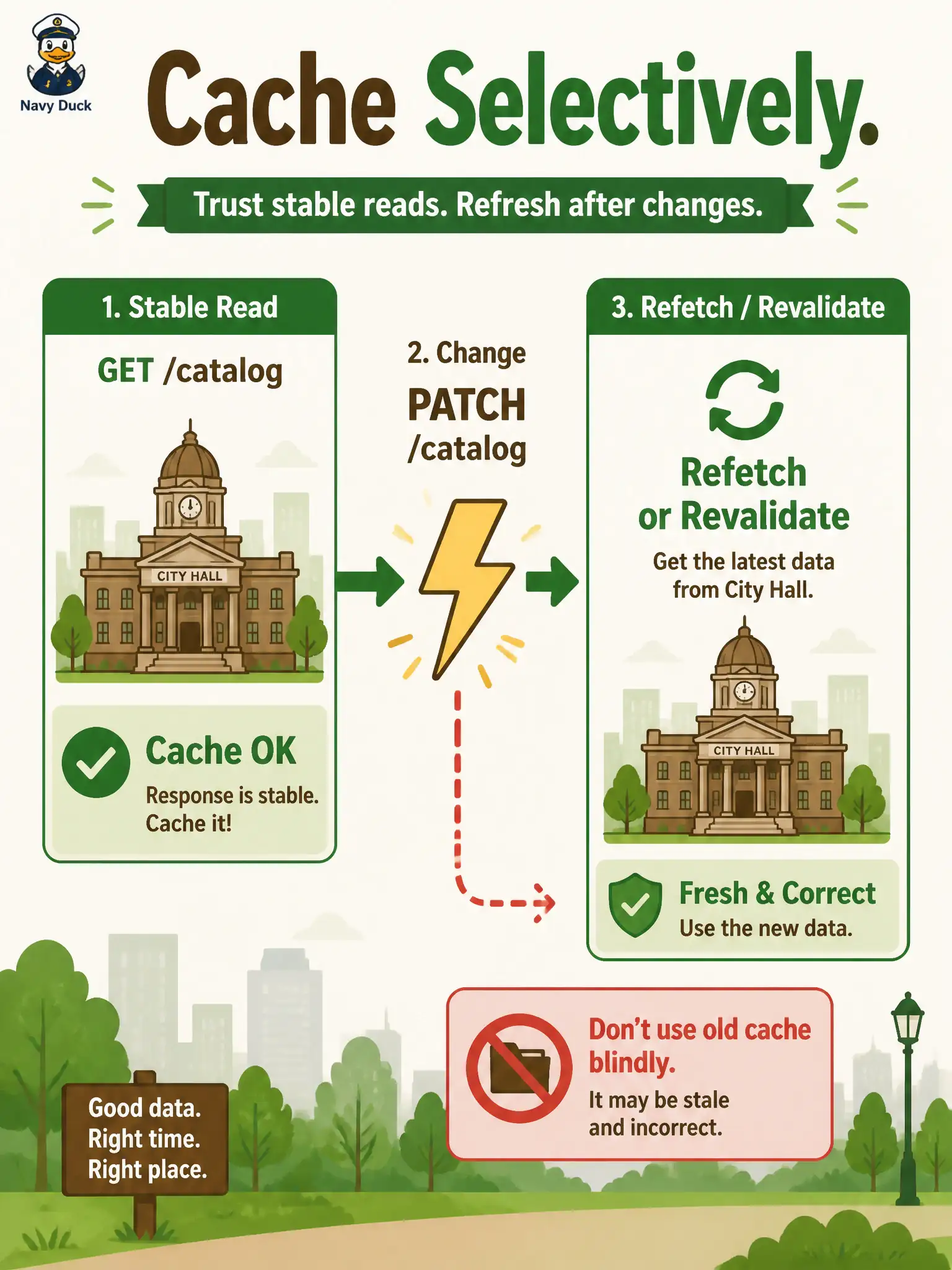 Navy Duck

Cache Selectively.

Trust stable reads. Refresh after changes.

1. Stable Read

GET /catalog

CITY HALL

Cache OK
Response is stable. Cache it!

2. Change

PATCH /catalog

3. Refetch / Revalidate

Refetch or Revalidate

Get the latest data from City Hall.

CITY HALL

Fresh & Correct
Use the new data.

Don't use old cache blindly.
It may be stale and incorrect.

Good data.
Right time.
Right place.