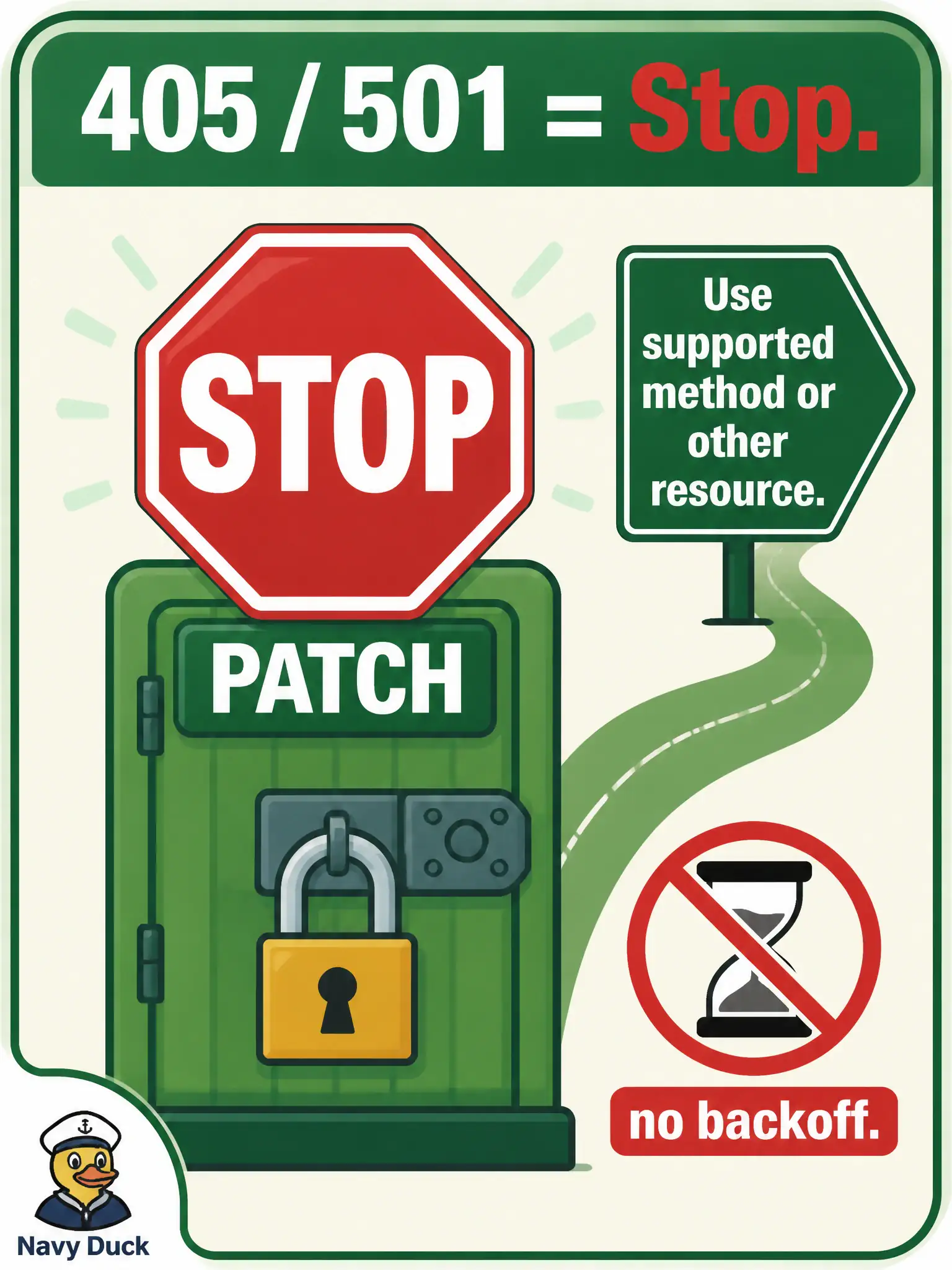 405 / 501 = Stop.

STOP

Use supported method or other resource.

PATCH

no backoff.

Navy Duck