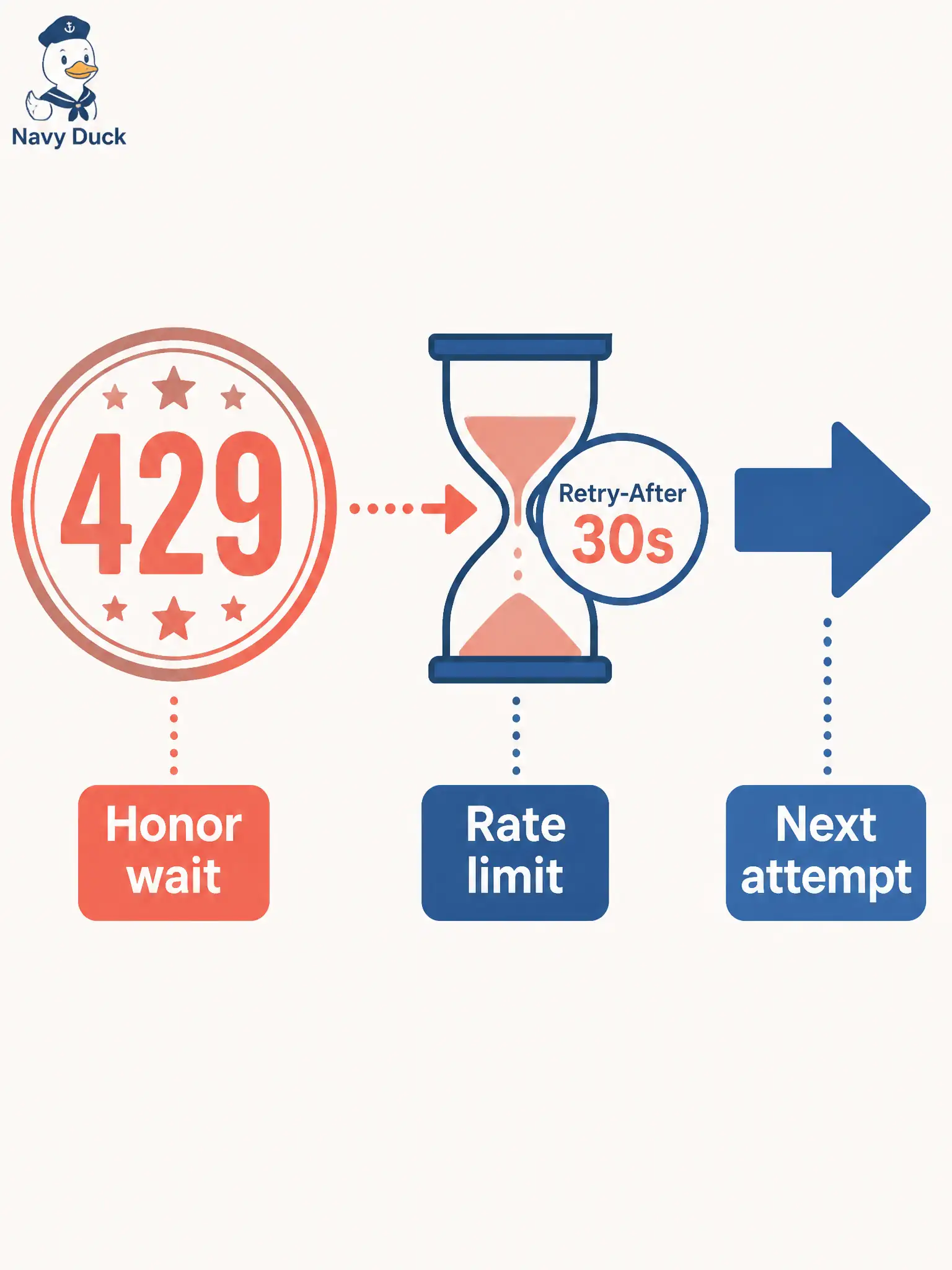 Navy Duck

429

Retry-After
30s

Honor wait

Rate limit

Next attempt