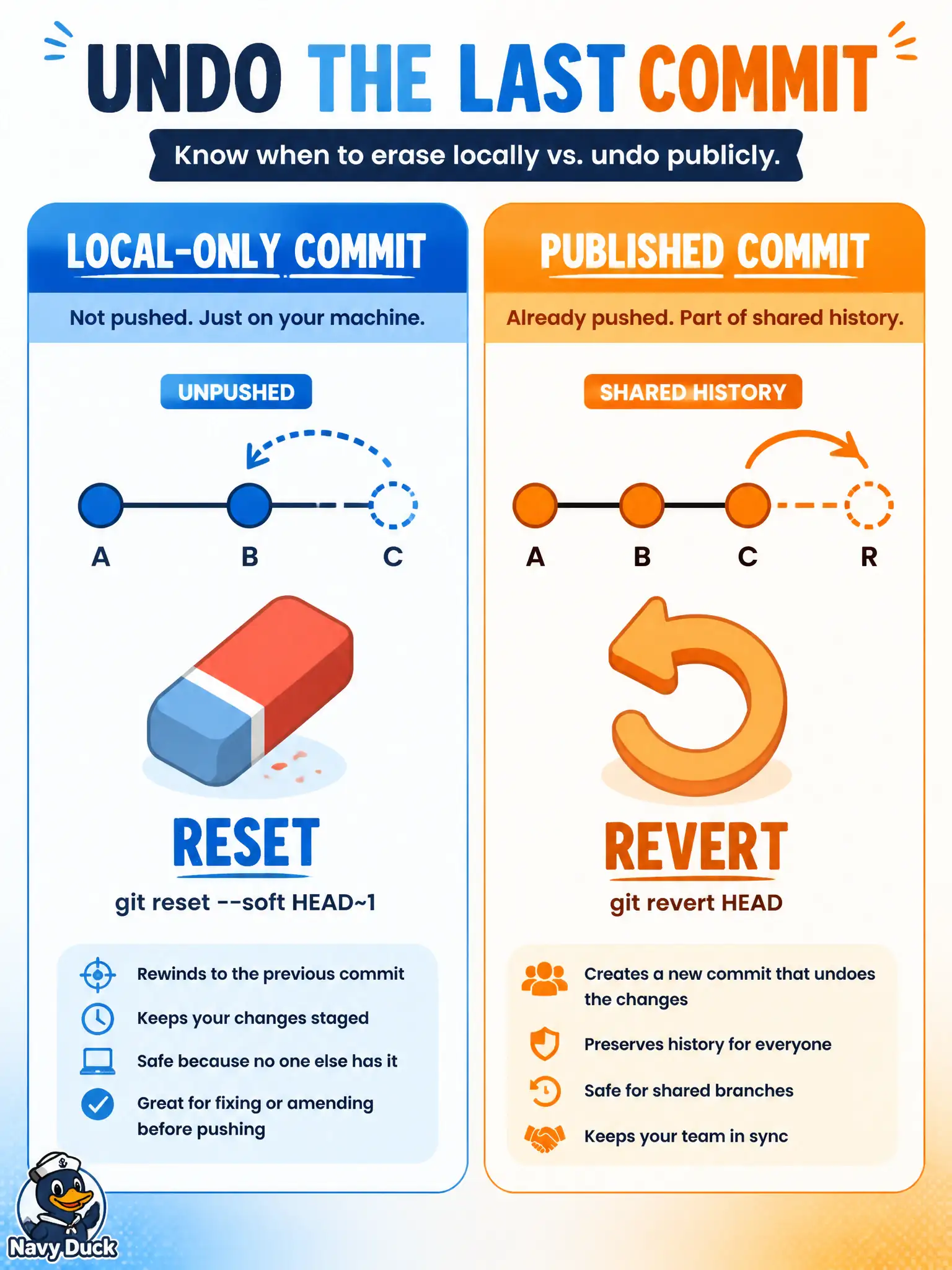 UNDO THE LAST COMMIT

Know when to erase locally vs. undo publicly.

LOCAL-ONLY COMMIT

Not pushed. Just on your machine.

UNPUSHED

A B C

RESET

git reset --soft HEAD~1

Rewinds to the previous commit

Keeps your changes staged

Safe because no one else has it

Great for fixing or amending before pushing

PUBLISHED COMMIT

Already pushed. Part of shared history.

SHARED HISTORY

A B C R

REVERT

git revert HEAD

Creates a new commit that undoes the changes

Preserves history for everyone

Safe for shared branches

Keeps your team in sync

Navy Duck