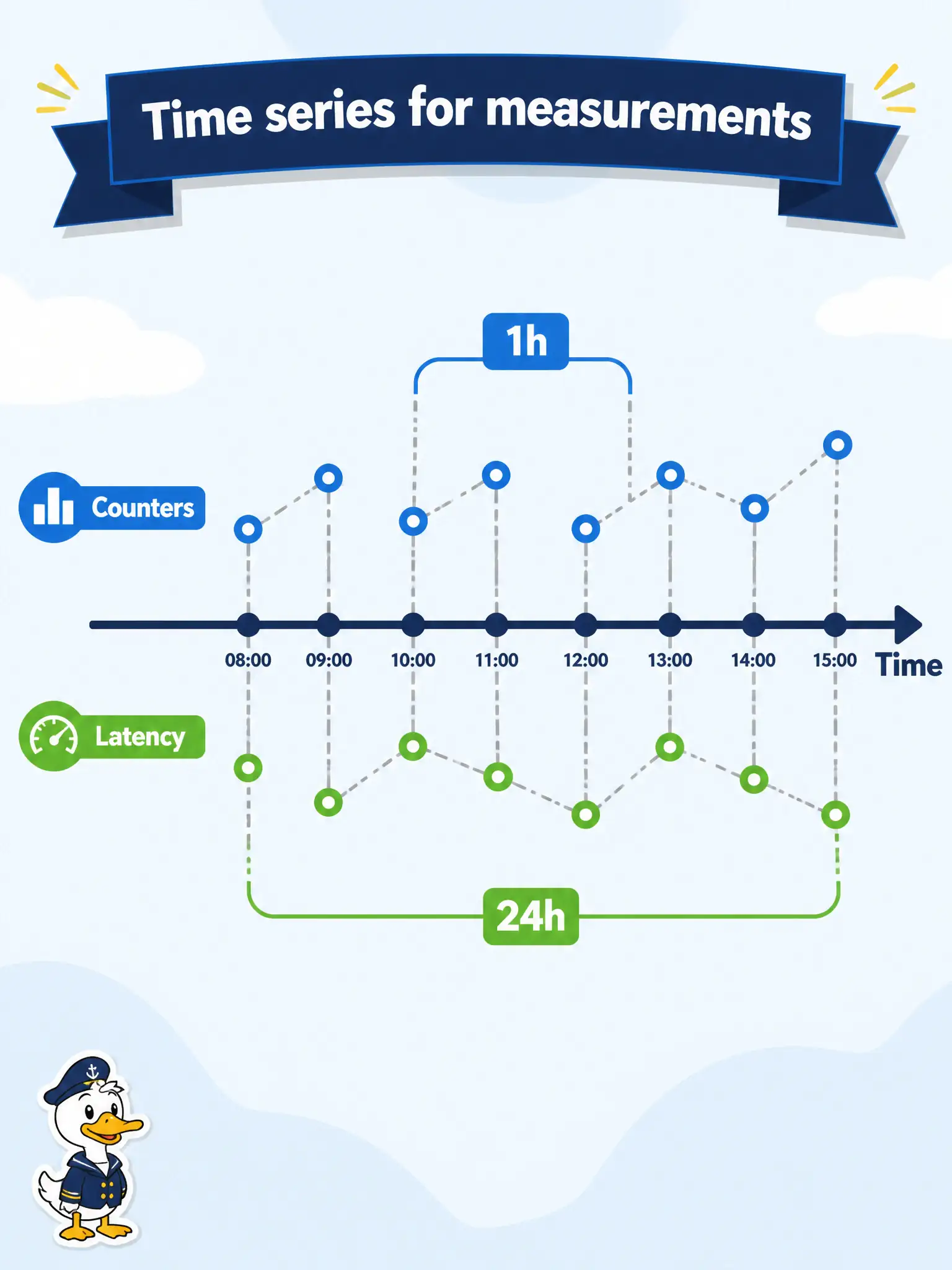 Time series for measurements

1h

Counters

08:00 09:00 10:00 11:00 12:00 13:00 14:00 15:00 Time

Latency

24h