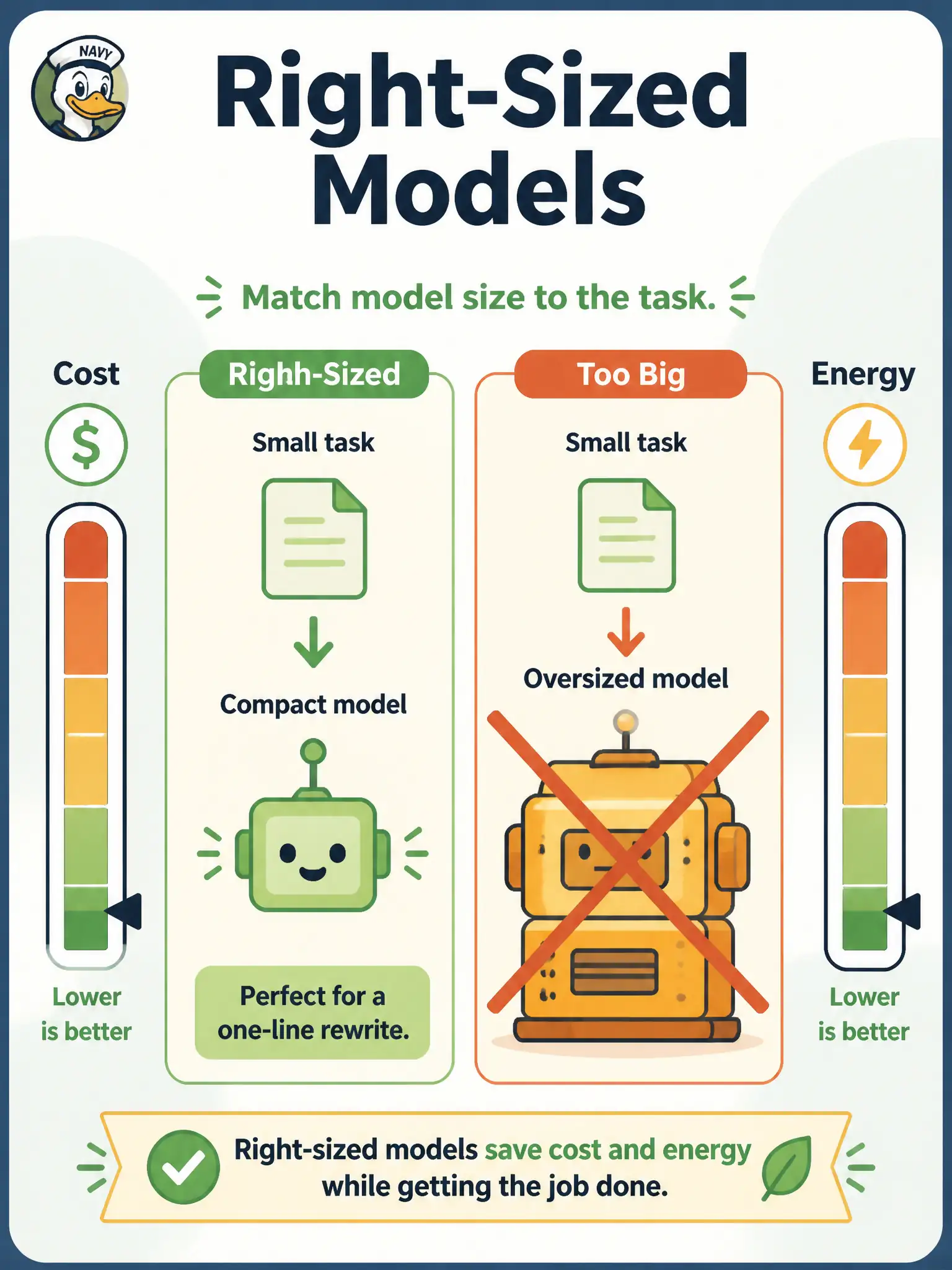 NAVY

Right-Sized Models

Match model size to the task.

Cost

$

Lower is better

Righh-Sized

Small task

Compact model

Perfect for a one-line rewrite.

Too Big

Small task

Oversized model

Energy

Lower is better

Right-sized models save cost and energy while getting the job done.