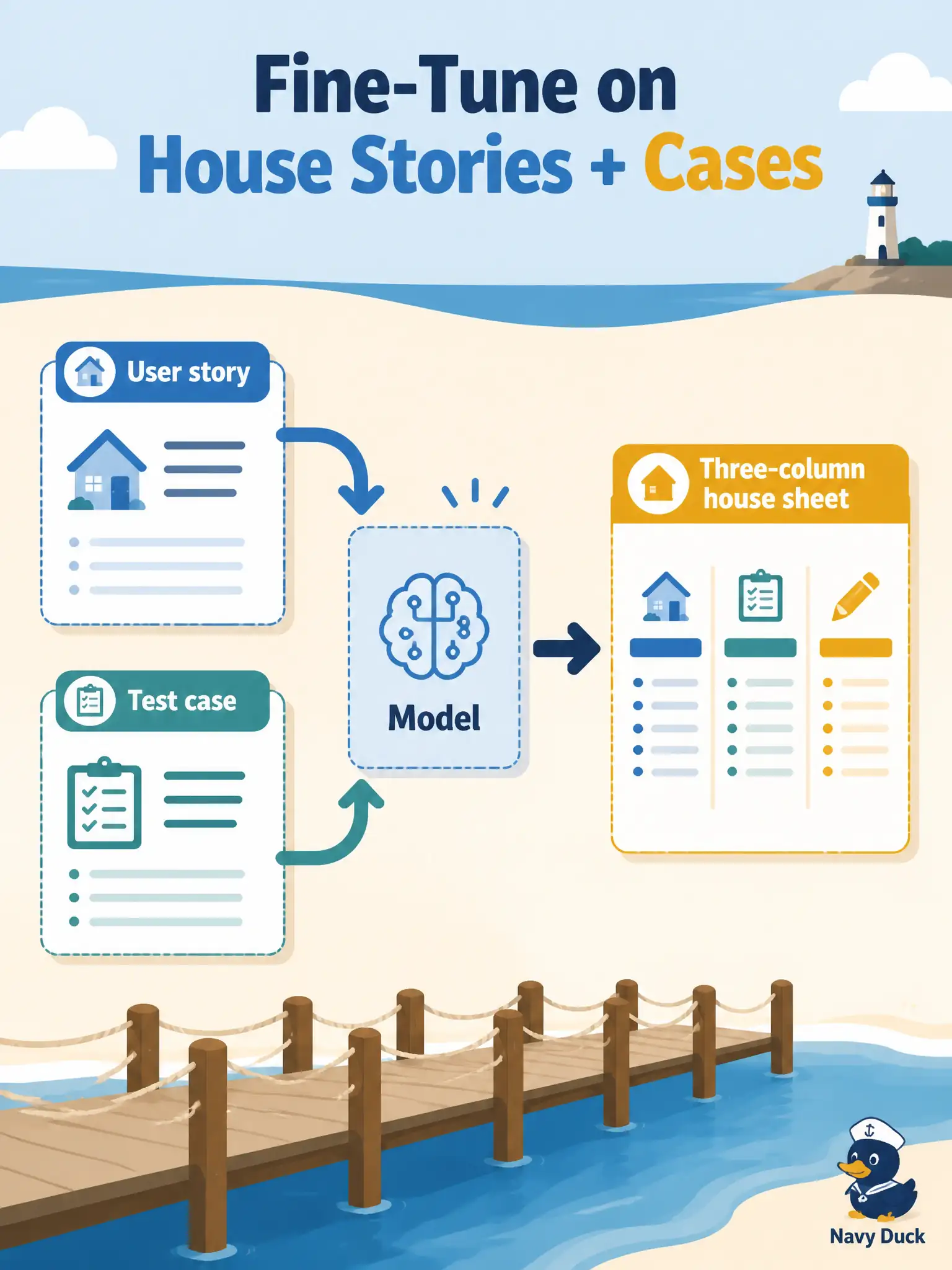 Fine-Tune on
House Stories + Cases

User story

Test case

Model

Three-column house sheet

Navy Duck