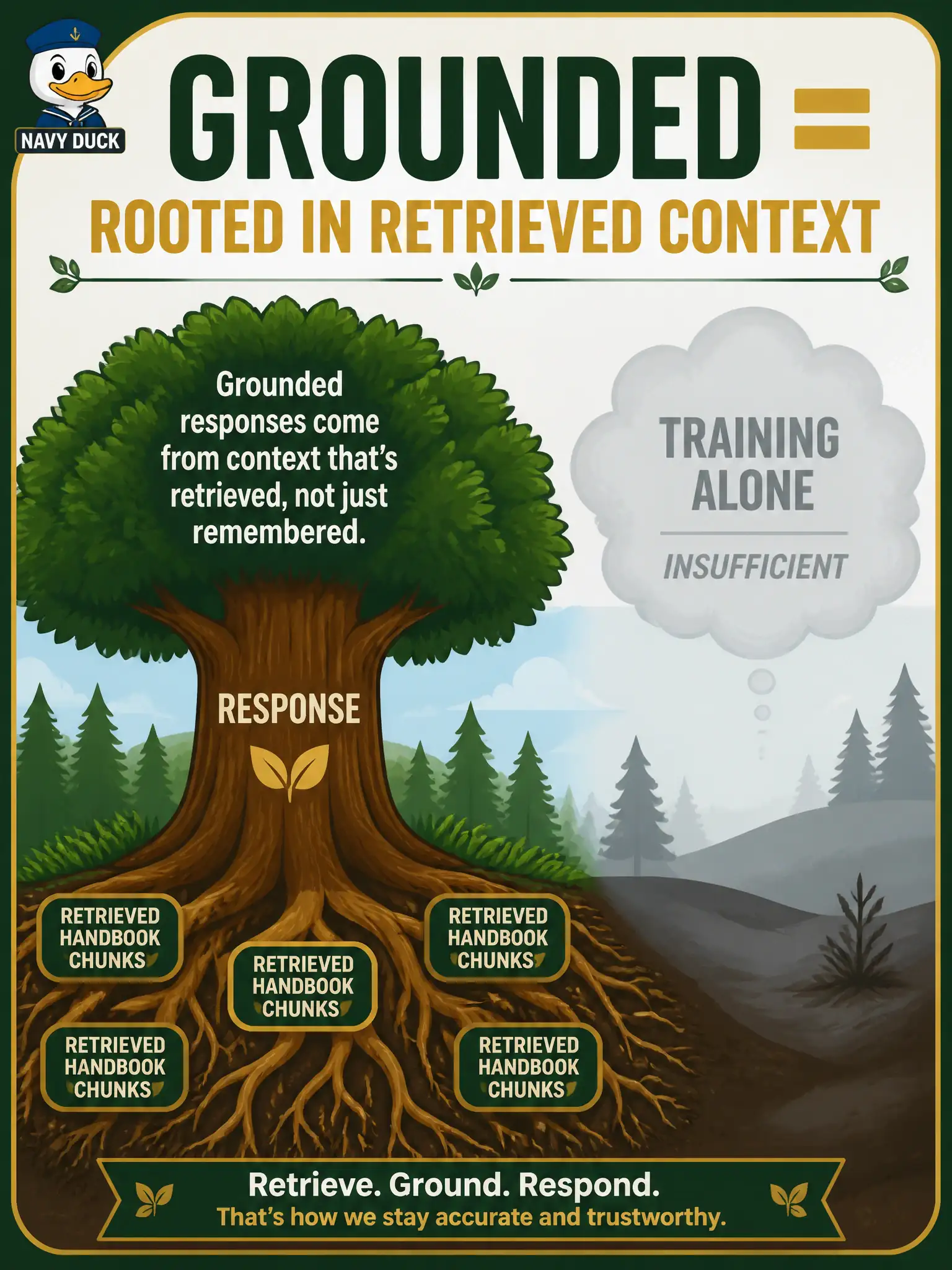 NAVY DUCK

GROUNDED =

ROOTED IN RETRIEVED CONTEXT

Grounded responses come from context that's retrieved, not just remembered.

TRAINING ALONE

INSUFFICIENT

RESPONSE

RETRIEVED HANDBOOK CHUNKS

RETRIEVED HANDBOOK CHUNKS

RETRIEVED HANDBOOK CHUNKS

RETRIEVED HANDBOOK CHUNKS

RETRIEVED HANDBOOK CHUNKS

Retrieve. Ground. Respond.
That's how we stay accurate and trustworthy.