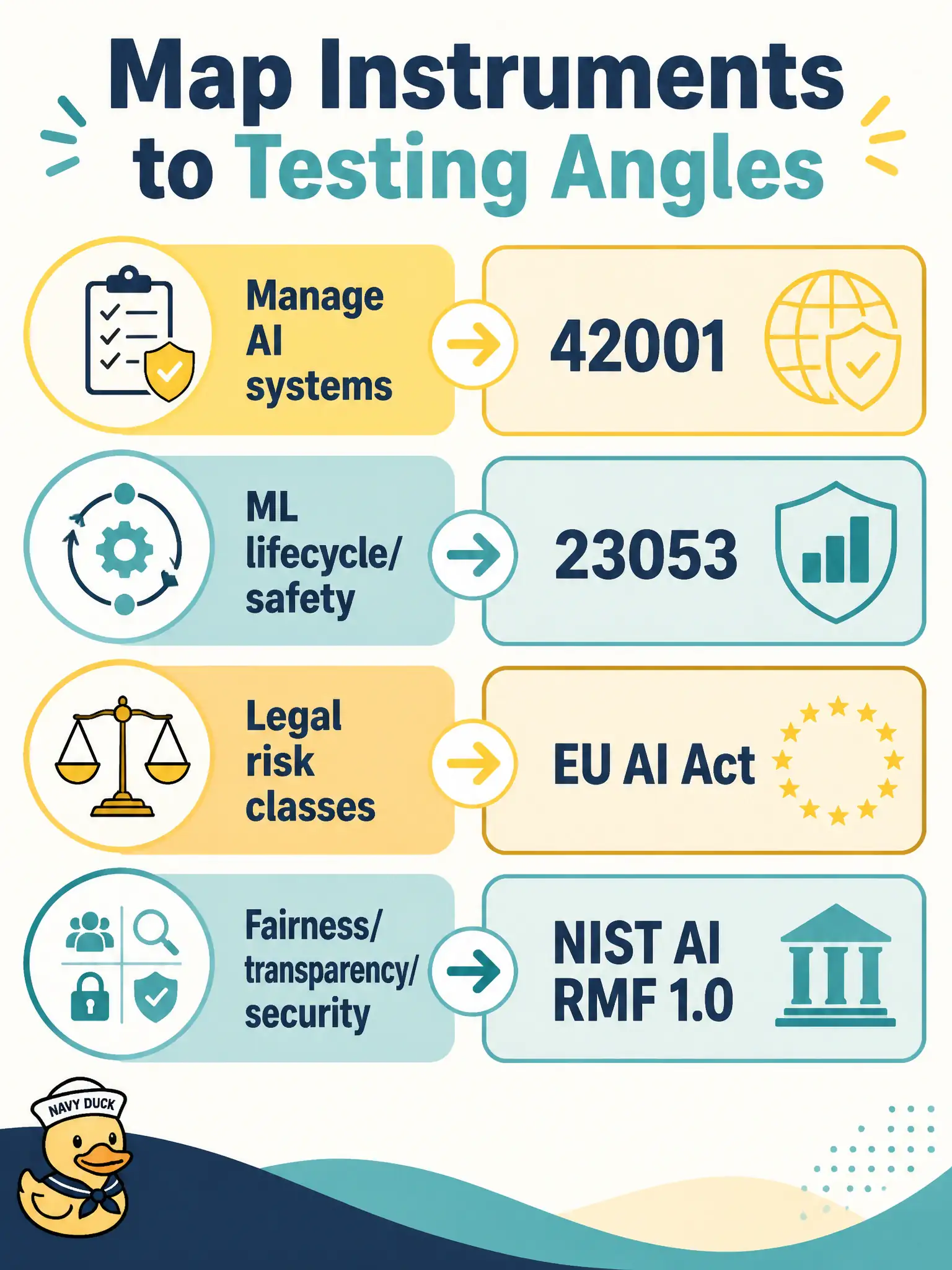 Map Instruments to Testing Angles

Manage AI systems

42001

ML lifecycle/ safety

23053

Legal risk classes

EU AI Act

Fairness/ transparency/ security

NIST AI RMF 1.0

NAVY DUCK