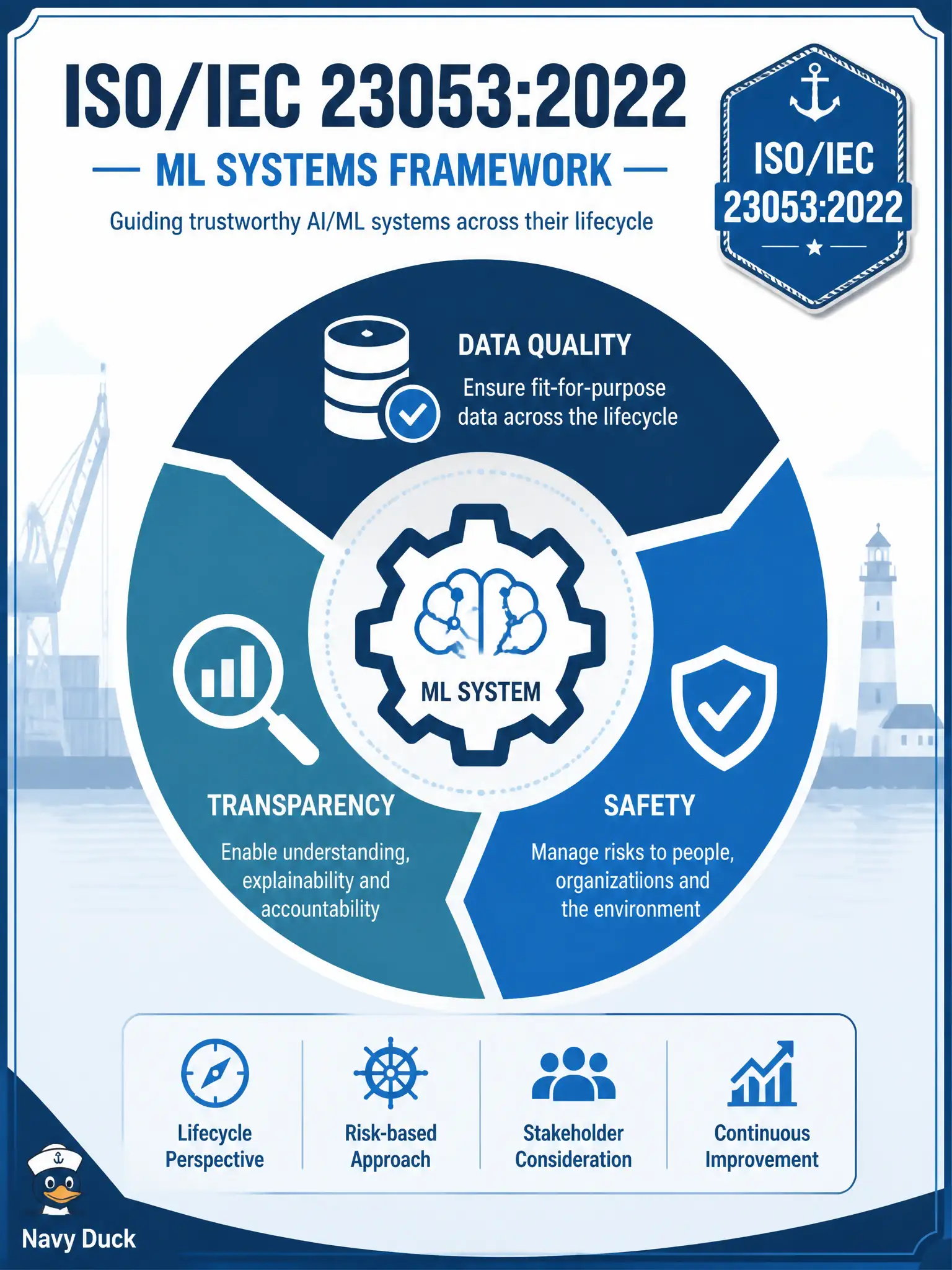 ISO/IEC 23053:2022

— ML SYSTEMS FRAMEWORK —

Guiding trustworthy AI/ML systems across their lifecycle

ISO/IEC 23053:2022

DATA QUALITY
Ensure fit-for-purpose data across the lifecycle

ML SYSTEM

TRANSPARENCY
Enable understanding, explainability and accountability

SAFETY
Manage risks to people, organizatiions and the environment

Lifecycle Perspective

Risk-based Approach

Stakeholder Consideration

Continuous Improvement

Navy Duck