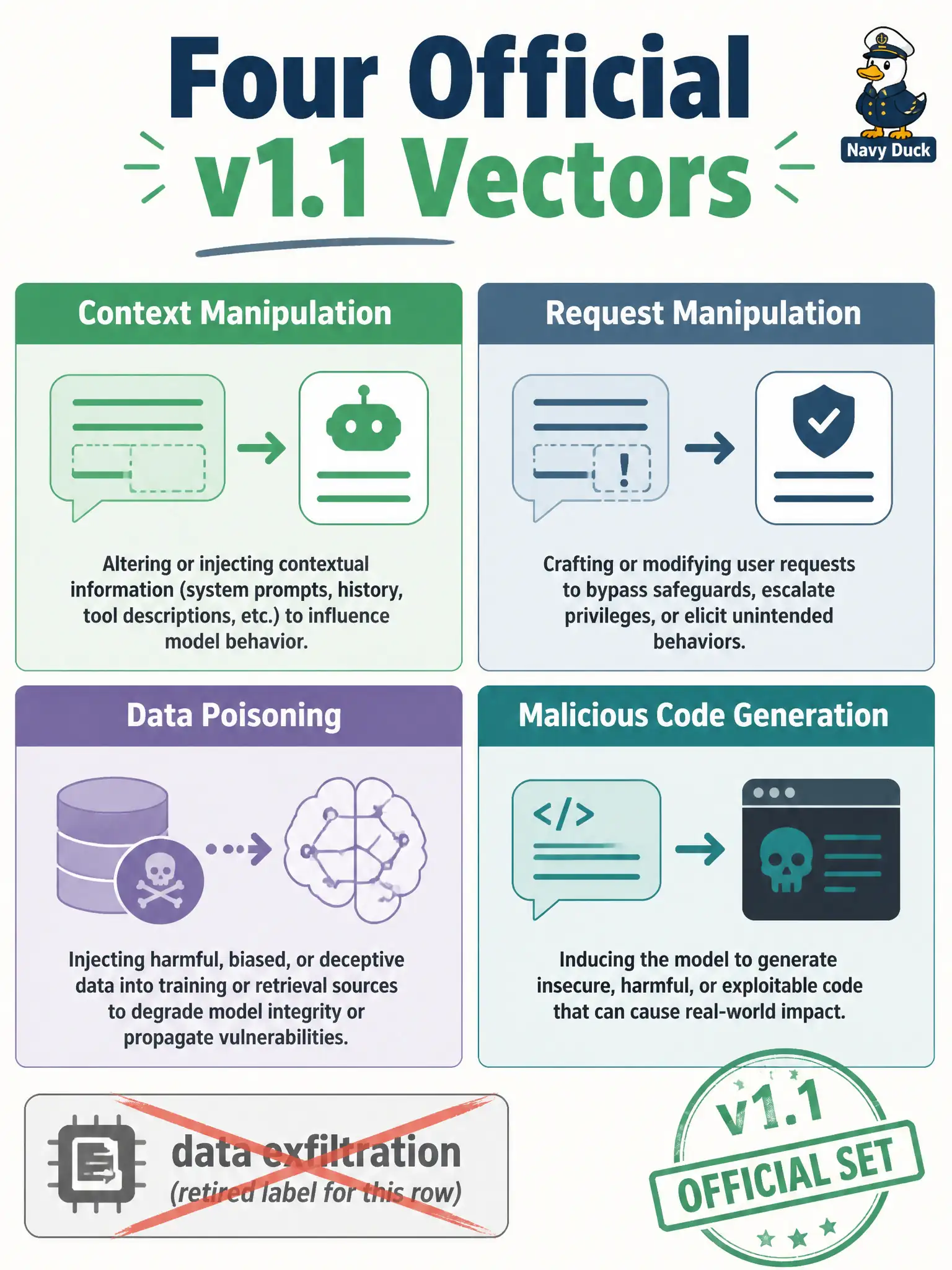 Four Official v1.1 Vectors

Navy Duck

Context Manipulation

Altering or injecting contextual information (system prompts, history, tool descriptions, etc.) to influence model behavior.

Request Manipulation

Crafting or modifying user requests to bypass safeguards, escalate privileges, or elicit unintended behaviors.

Data Poisoning

Injecting harmful, biased, or deceptive data into training or retrieval sources to degrade model integrity or propagate vulnerabilities.

Malicious Code Generation

</>

Inducing the model to generate insecure, harmful, or exploitable code that can cause real-world impact.

data exfiltration
(retired label for this row)

v1.1
OFFICIAL SET