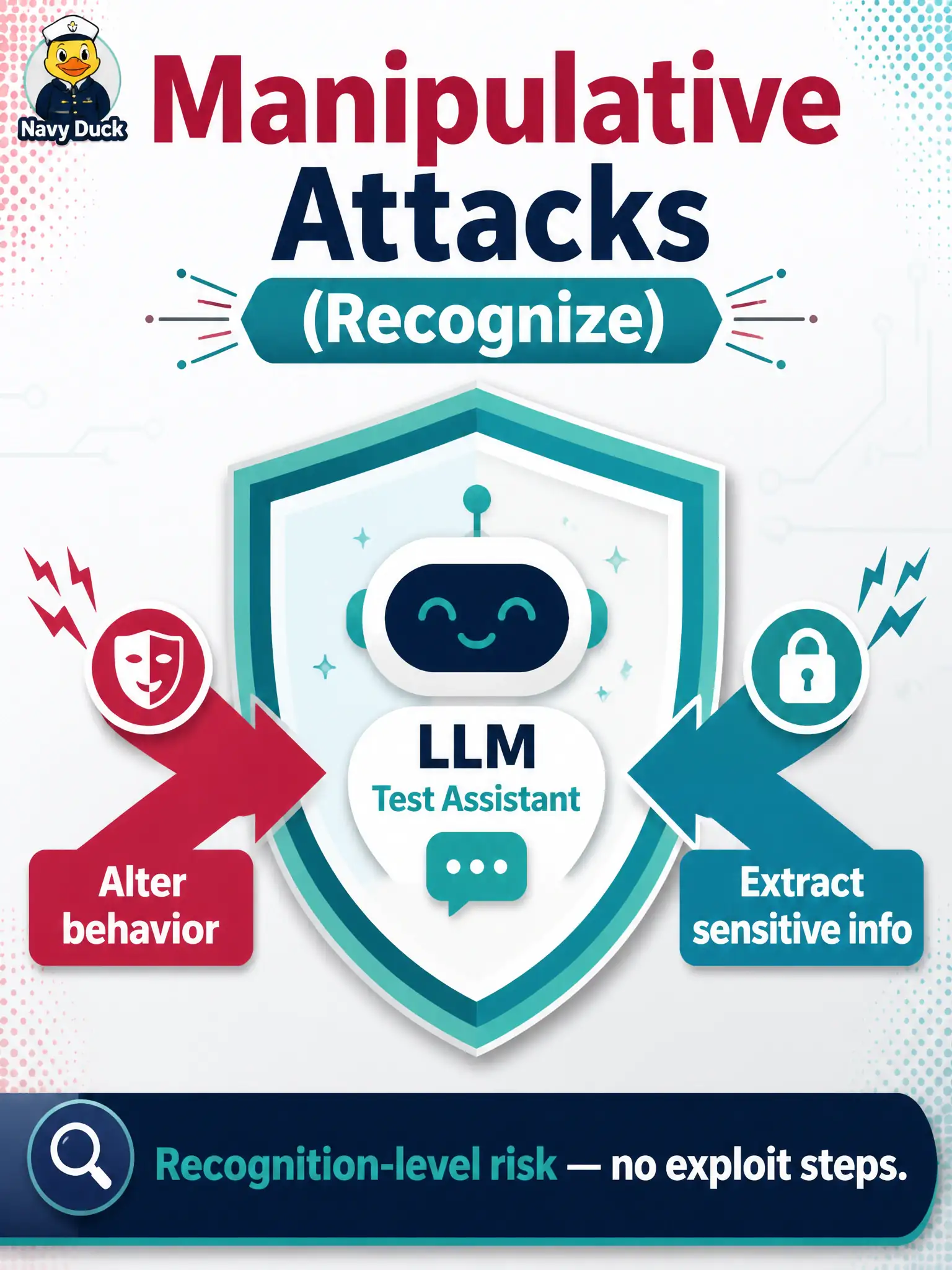 Navy Duck

Manipulative Attacks

(Recognize)

LLM
Test Assistant

Alter behavior

Extract sensitive info

Recognition-level risk — no exploit steps.