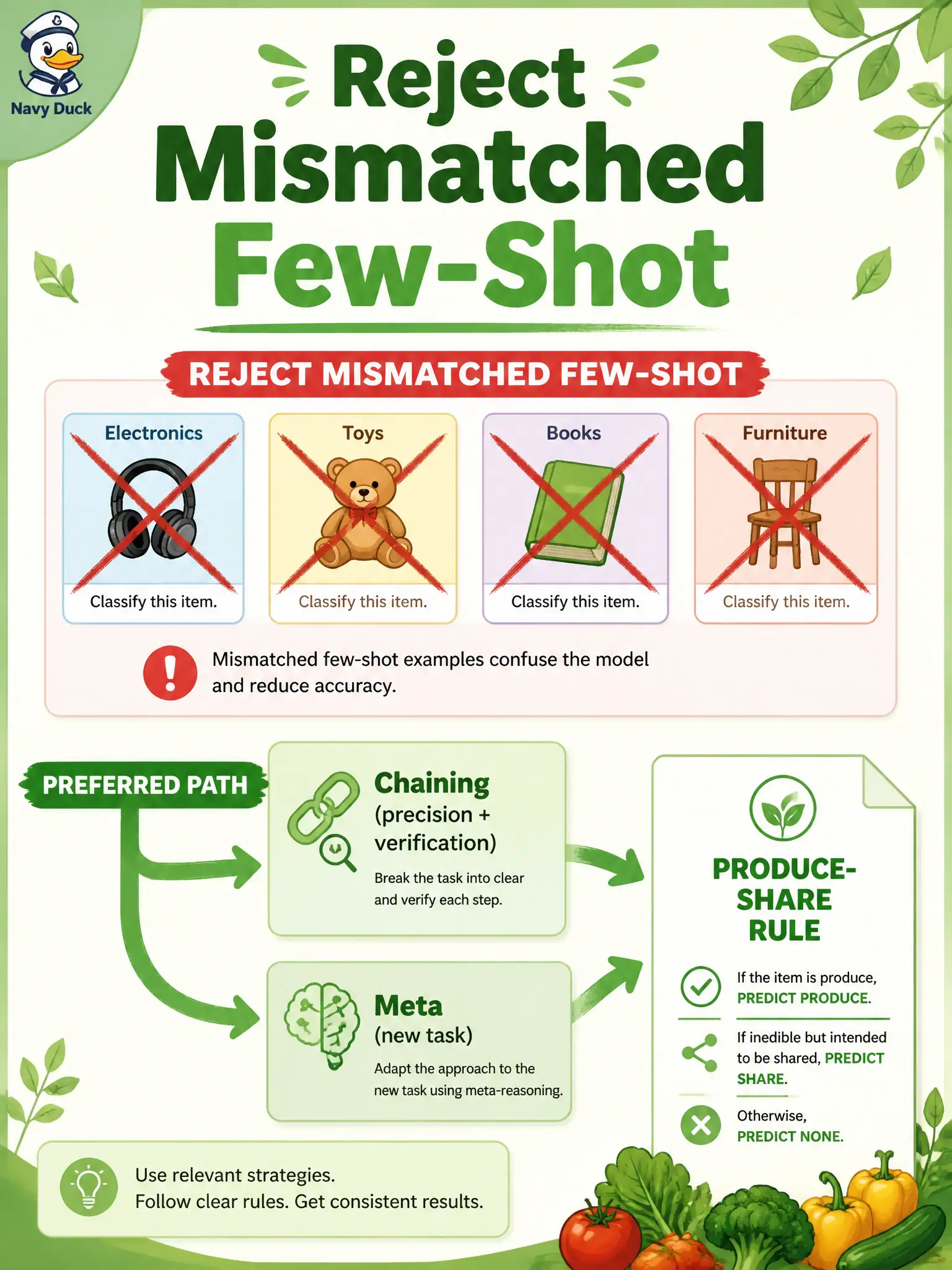 Navy Duck

Reject Mismatched Few-Shot

REJECT MISMATCHED FEW-SHOT

Electronics
Classify this item.

Toys
Classify this item.

Books
Classify this item.

Furniture
Classify this item.

Mismatched few-shot examples confuse the model and reduce accuracy.

PREFERRED PATH

Chaining (precision + verification)
Break the task into clear and verify each step.

Meta (new task)
Adapt the approach to the new task using meta-reasoning.

PRODUCE-SHARE RULE

If the item is produce, PREDICT PRODUCE.

If inedible but intended to be shared, PREDICT SHARE.

Otherwise, PREDICT NONE.

Use relevant strategies.
Follow clear rules. Get consistent results.