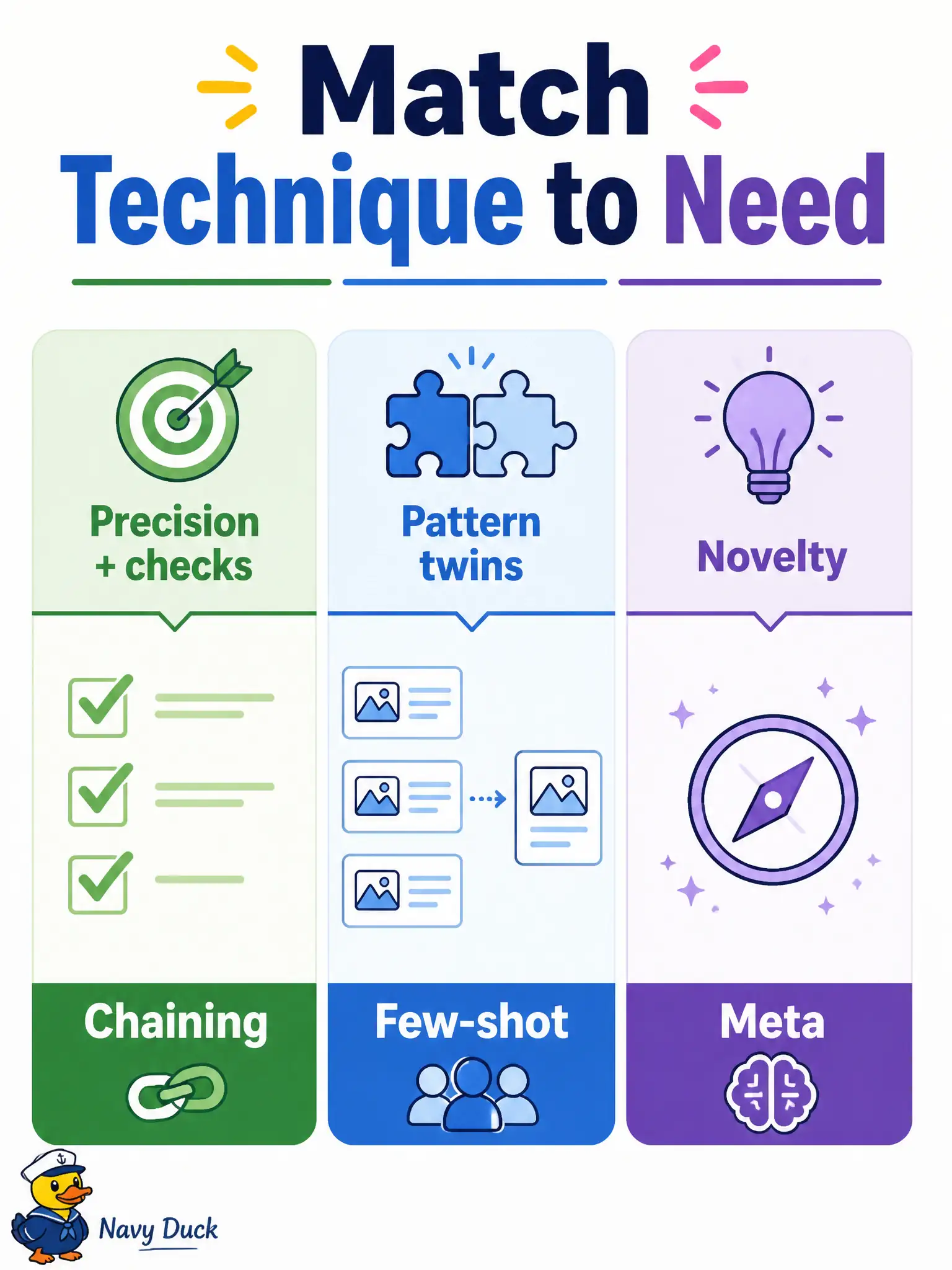 Match
Technique to Need

Precision + checks

Chaining

Pattern twins

Few-shot

Novelty

Meta

Navy Duck