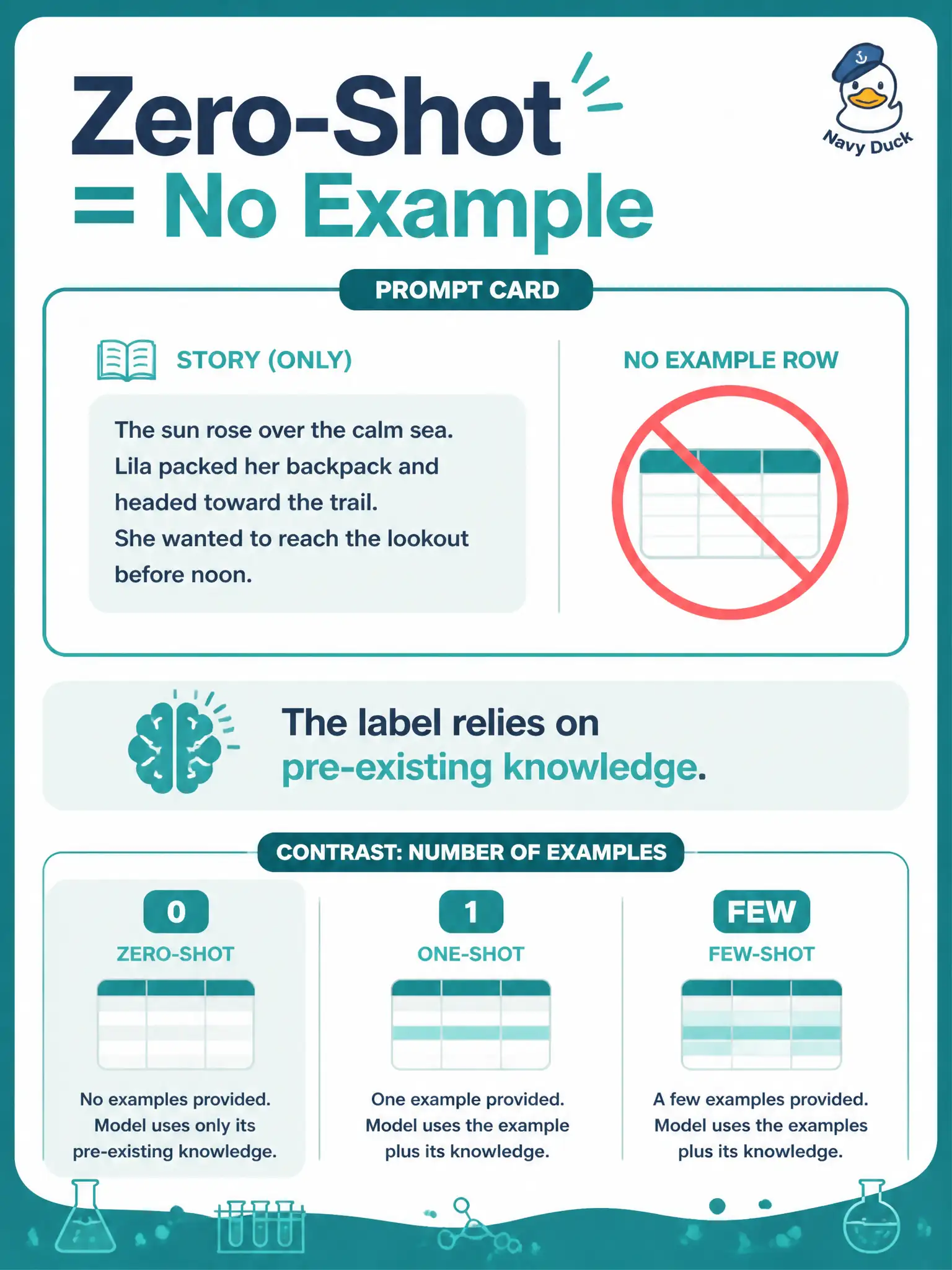 Zero-Shot
= No Example

Navy Duck

PROMPT CARD

STORY (ONLY)

The sun rose over the calm sea. Lila packed her backpack and headed toward the trail. She wanted to reach the lookout before noon.

NO EXAMPLE ROW

The label relies on pre-existing knowledge.

CONTRAST: NUMBER OF EXAMPLES

0
ZERO-SHOT
No examples provided. Model uses only its pre-existing knowledge.

1
ONE-SHOT
One example provided. Model uses the example plus its knowledge.

FEW
FEW-SHOT
A few examples provided. Model uses the examples plus its knowledge.