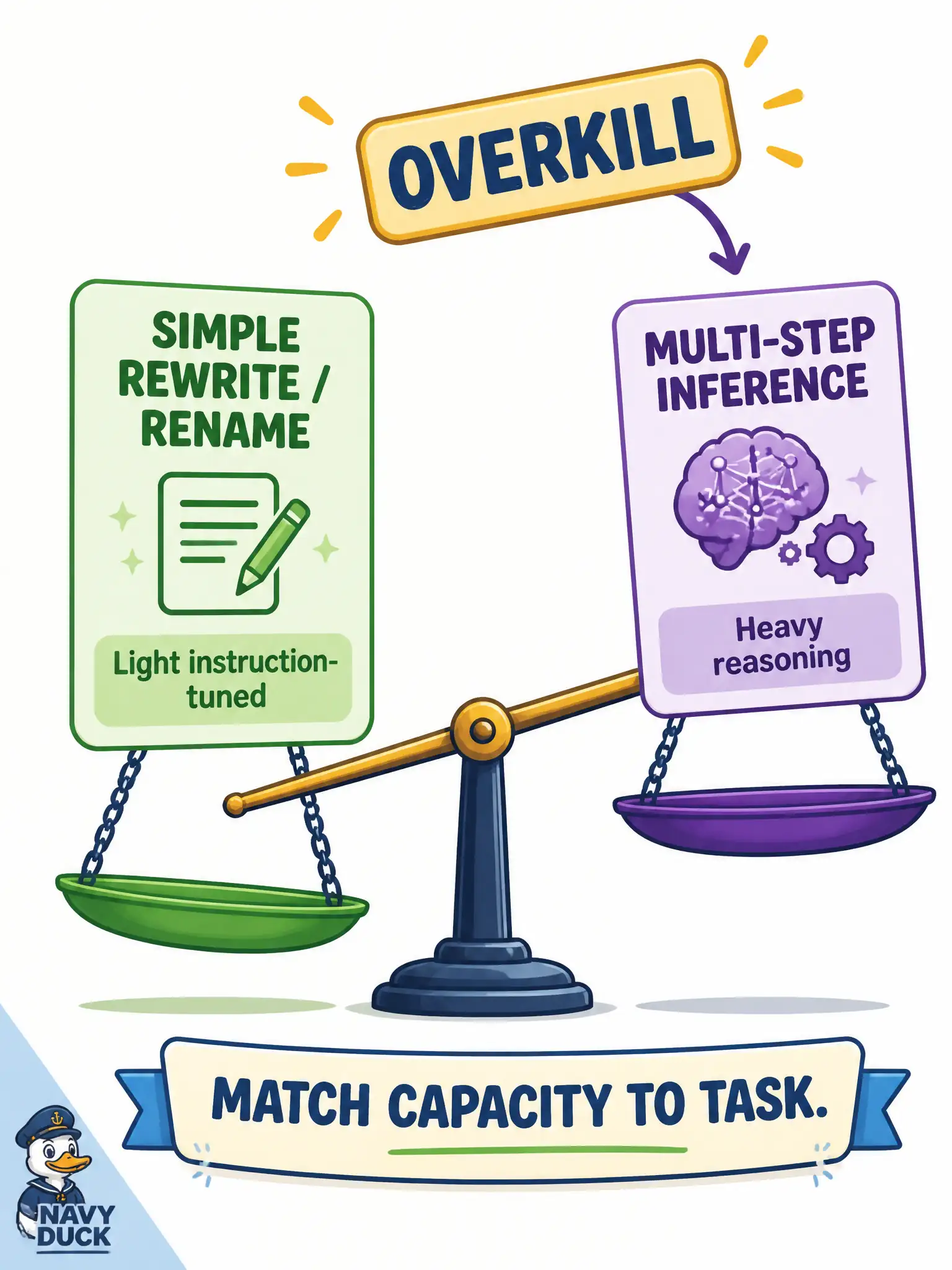 OVERKILL

SIMPLE REWRITE / RENAME

Light instruction-tuned

MULTI-STEP INFERENCE

Heavy reasoning

MATCH CAPACITY TO TASK.

NAVY DUCK