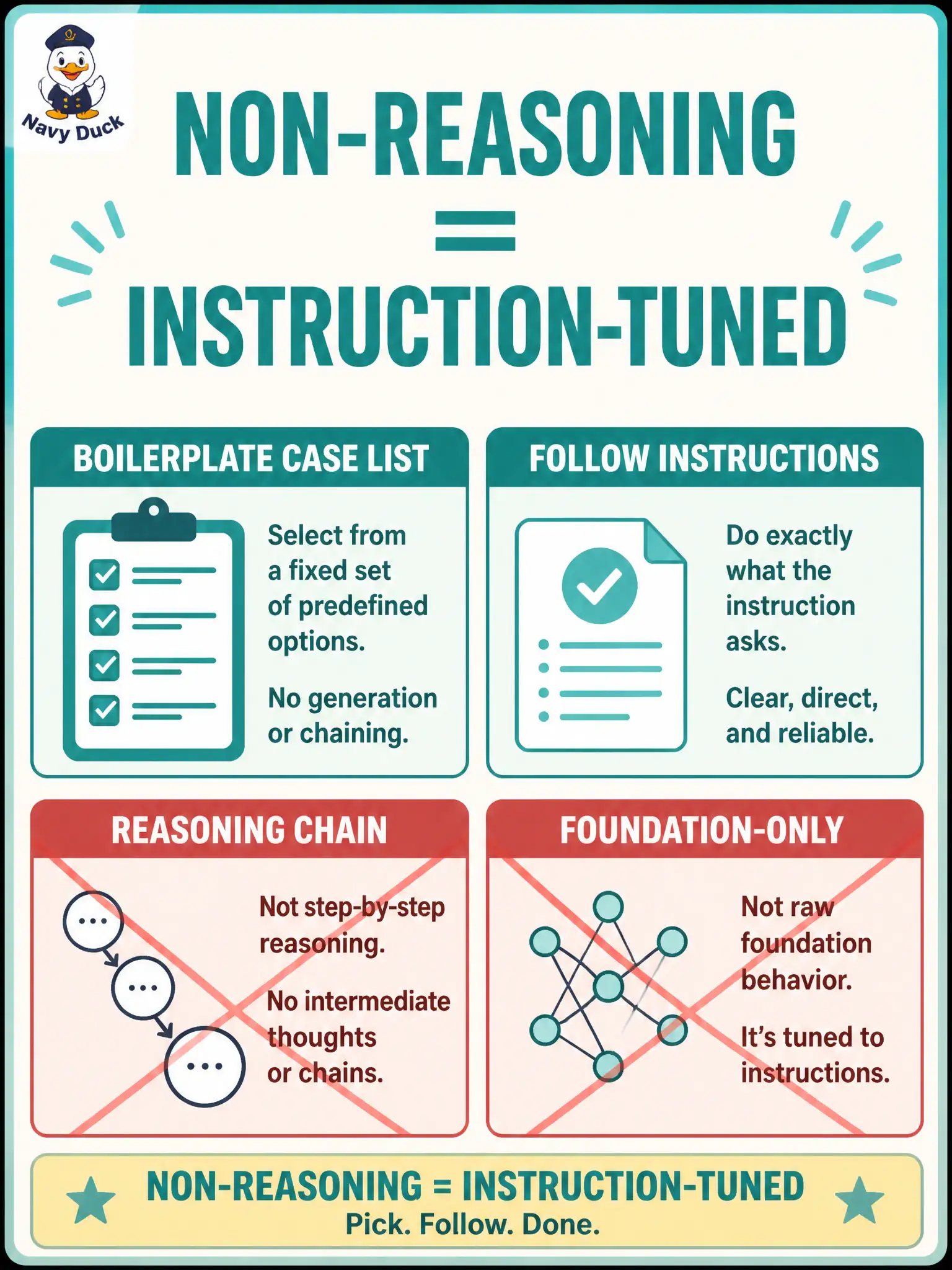 Navy Duck

NON-REASONING
=
INSTRUCTION-TUNED

BOILERPLATE CASE LIST

Select from a fixed set of predefined options.

No generation or chaining.

FOLLOW INSTRUCTIONS

Do exactly what the instruction asks.

Clear, direct, and reliable.

REASONING CHAIN

...
...
...

Not step-by-step reasoning.

No intermediate thoughts or chains.

FOUNDATION-ONLY

Not raw foundation behavior.

It's tuned to instructions.

NON-REASONING = INSTRUCTION-TUNED
Pick. Follow. Done.