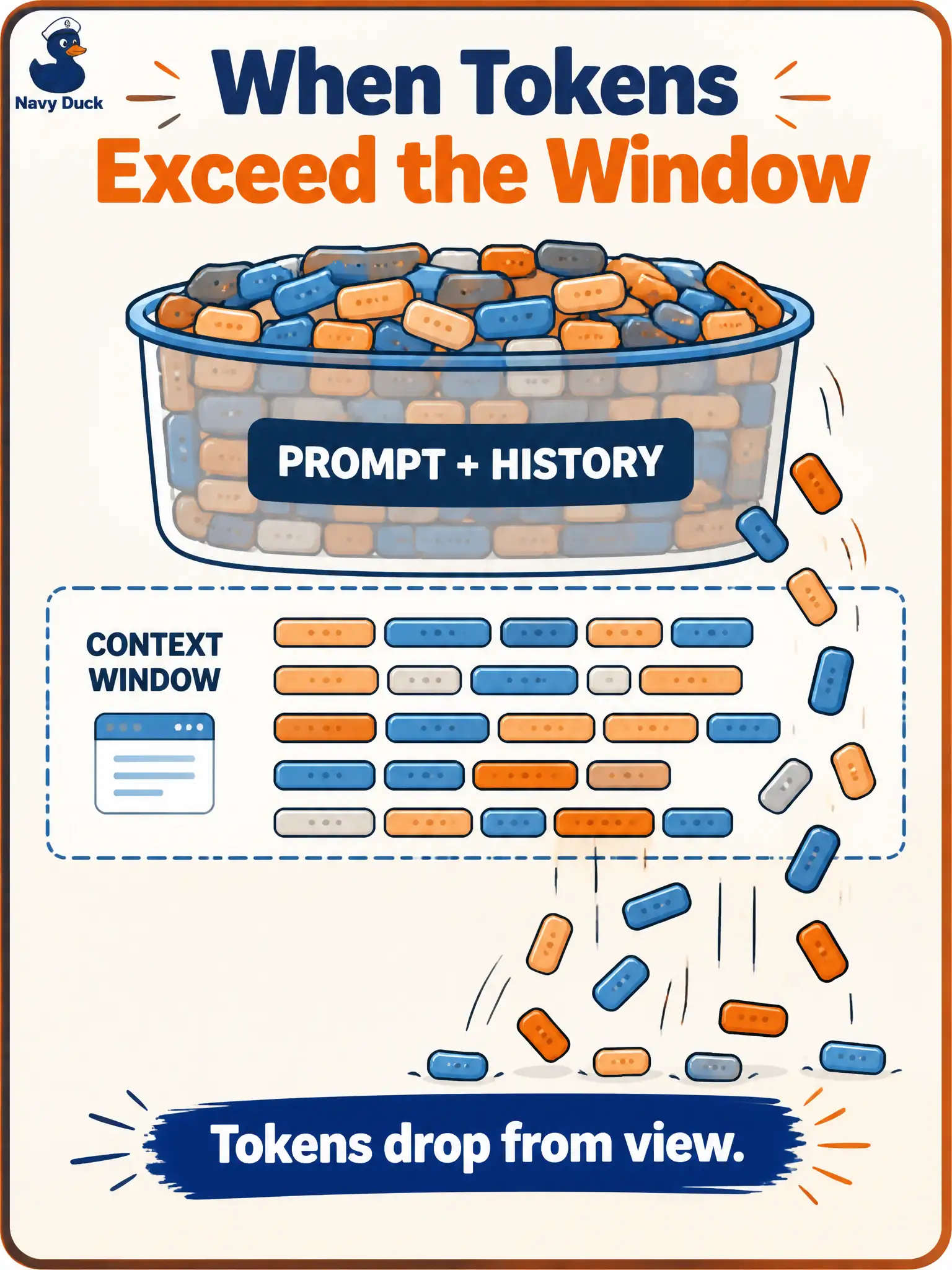 Navy Duck

When Tokens
Exceed the Window

PROMPT + HISTORY

CONTEXT
WINDOW

Tokens drop from view.