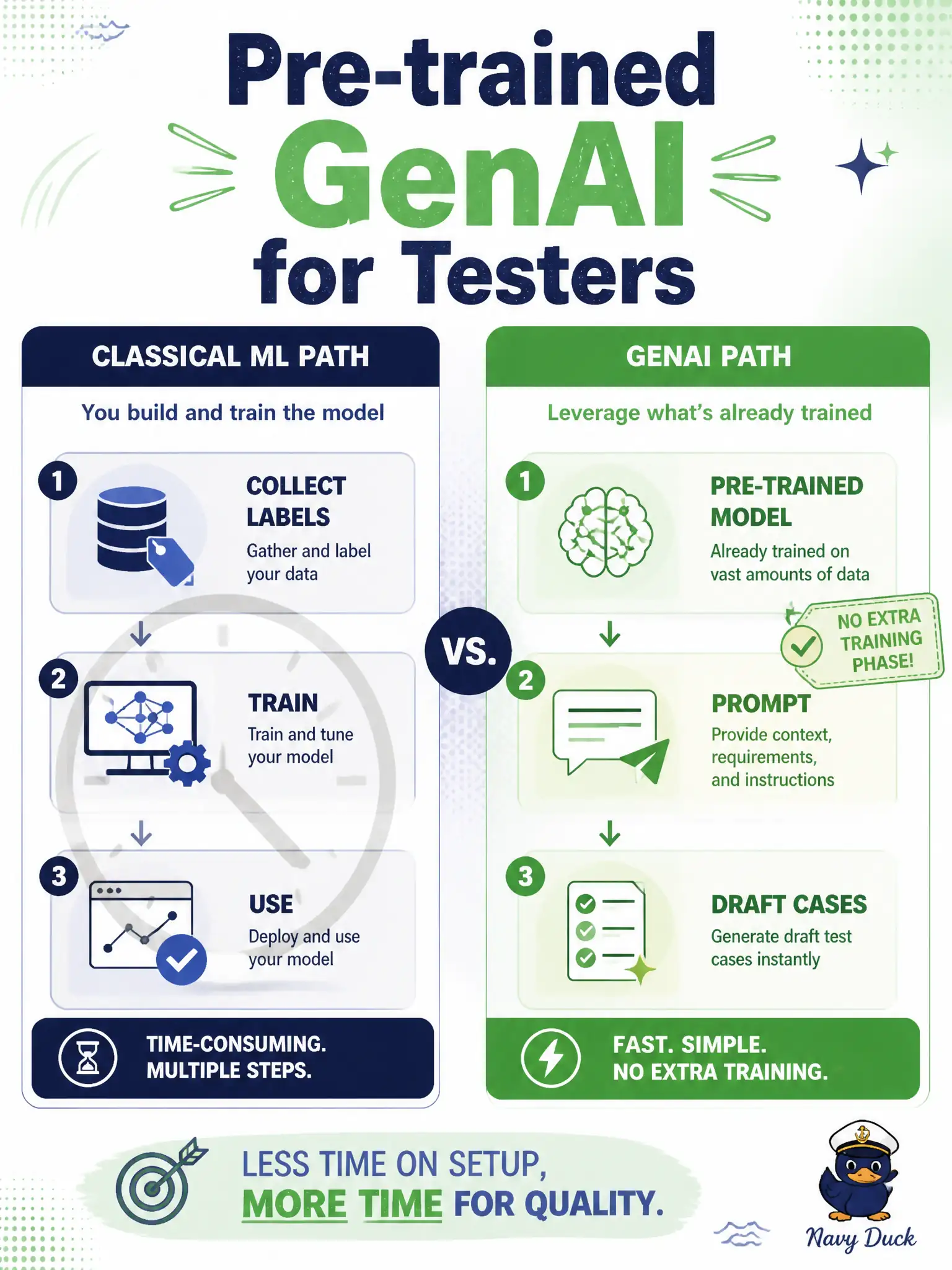 Pre-trained
GenAI
for Testers

CLASSICAL ML PATH

You build and train the model

1
COLLECT LABELS
Gather and label your data

2
TRAIN
Train and tune your model

3
USE
Deploy and use your model

TIME-CONSUMING. MULTIPLE STEPS.

VS.

GENAI PATH

Leverage what's already trained

1
PRE-TRAINED MODEL
Already trained on vast amounts of data

NO EXTRA TRAINING PHASE!

2
PROMPT
Provide context, requirements, and instructions

3
DRAFT CASES
Generate draft test cases instantly

FAST. SIMPLE. NO EXTRA TRAINING.

LESS TIME ON SETUP,
MORE TIME FOR QUALITY.

Navy Duck