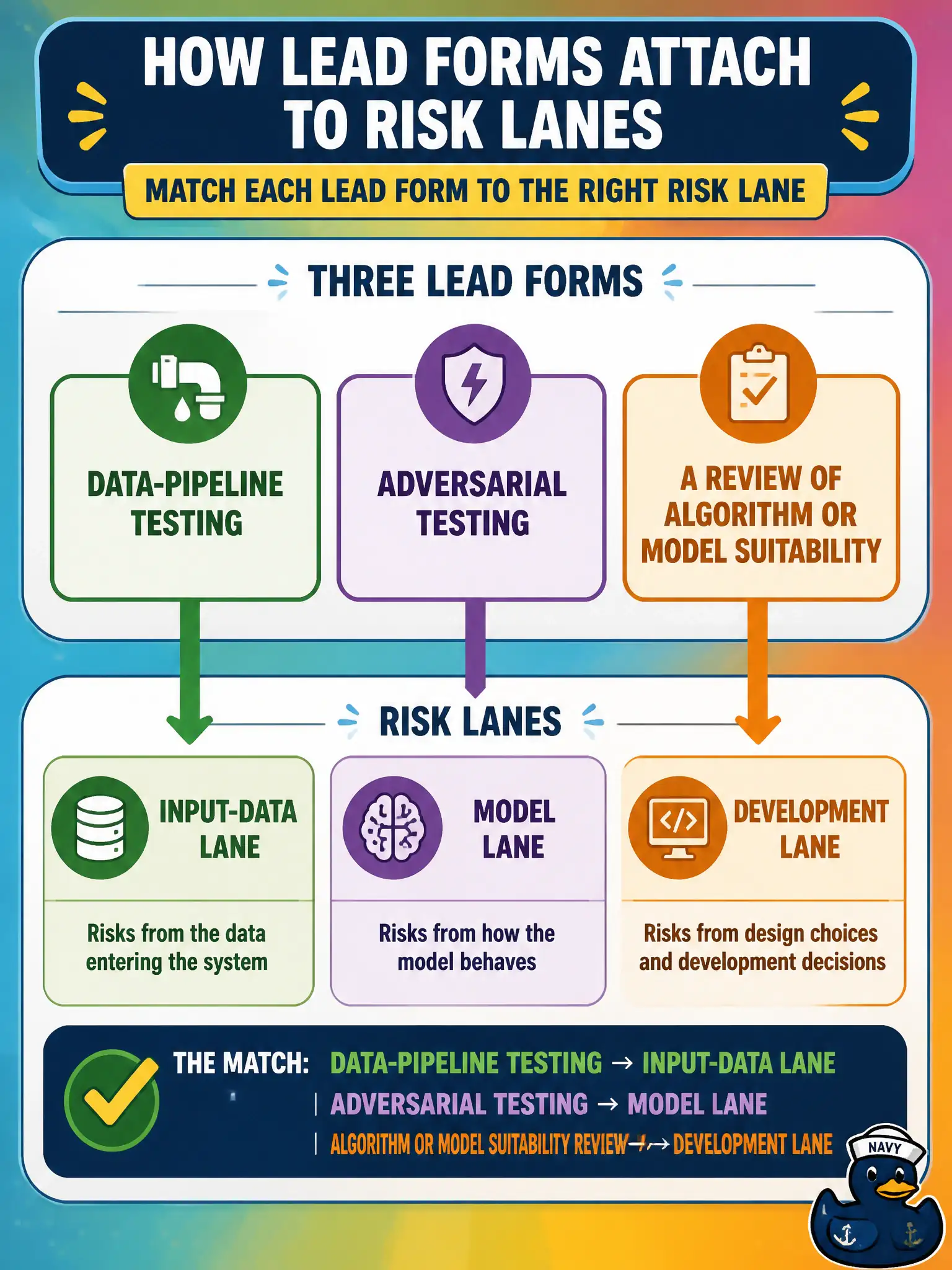 HOW LEAD FORMS ATTACH TO RISK LANES

MATCH EACH LEAD FORM TO THE RIGHT RISK LANE

THREE LEAD FORMS

DATA-PIPELINE TESTING

ADVERSARIAL TESTING

A REVIEW OF ALGORITHM OR MODEL SUITABILITY

RISK LANES

INPUT-DATA LANE

Risks from the data entering the system

MODEL LANE

Risks from how the model behaves

DEVELOPMENT LANE

Risks from design choices and development decisions

THE MATCH: DATA-PIPELINE TESTING → INPUT-DATA LANE
| ADVERSARIAL TESTING → MODEL LANE
| ALGORITHM OR MODEL SUITABILITY REVIEW → DEVELOPMENT LANE

NAVY