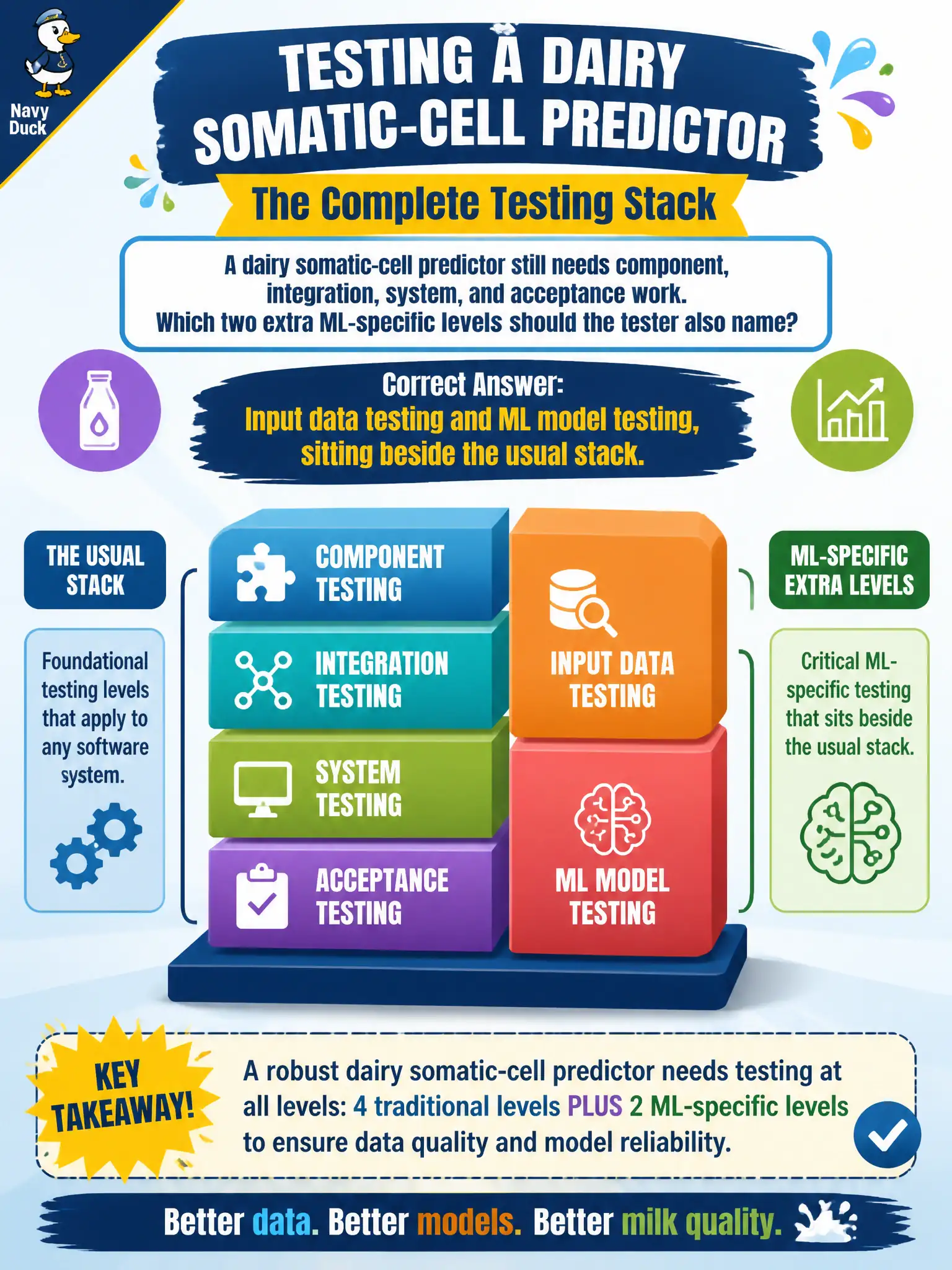 Navy Duck

TESTING A DAIRY SOMATIC-CELL PREDICTOR

The Complete Testing Stack

A dairy somatic-cell predictor still needs component, integration, system, and acceptance work. Which two extra ML-specific levels should the tester also name?

Correct Answer:
Input data testing and ML model testing, sitting beside the usual stack.

THE USUAL STACK

Foundational testing levels that apply to any software system.

COMPONENT TESTING

INTEGRATION TESTING

SYSTEM TESTING

ACCEPTANCE TESTING

INPUT DATA TESTING

ML MODEL TESTING

ML-SPECIFIC EXTRA LEVELS

Critical ML-specific testing that sits beside the usual stack.

KEY TAKEAWAY!

A robust dairy somatic-cell predictor needs testing at all levels: 4 traditional levels PLUS 2 ML-specific levels to ensure data quality and model reliability.

Better data. Better models. Better milk quality.