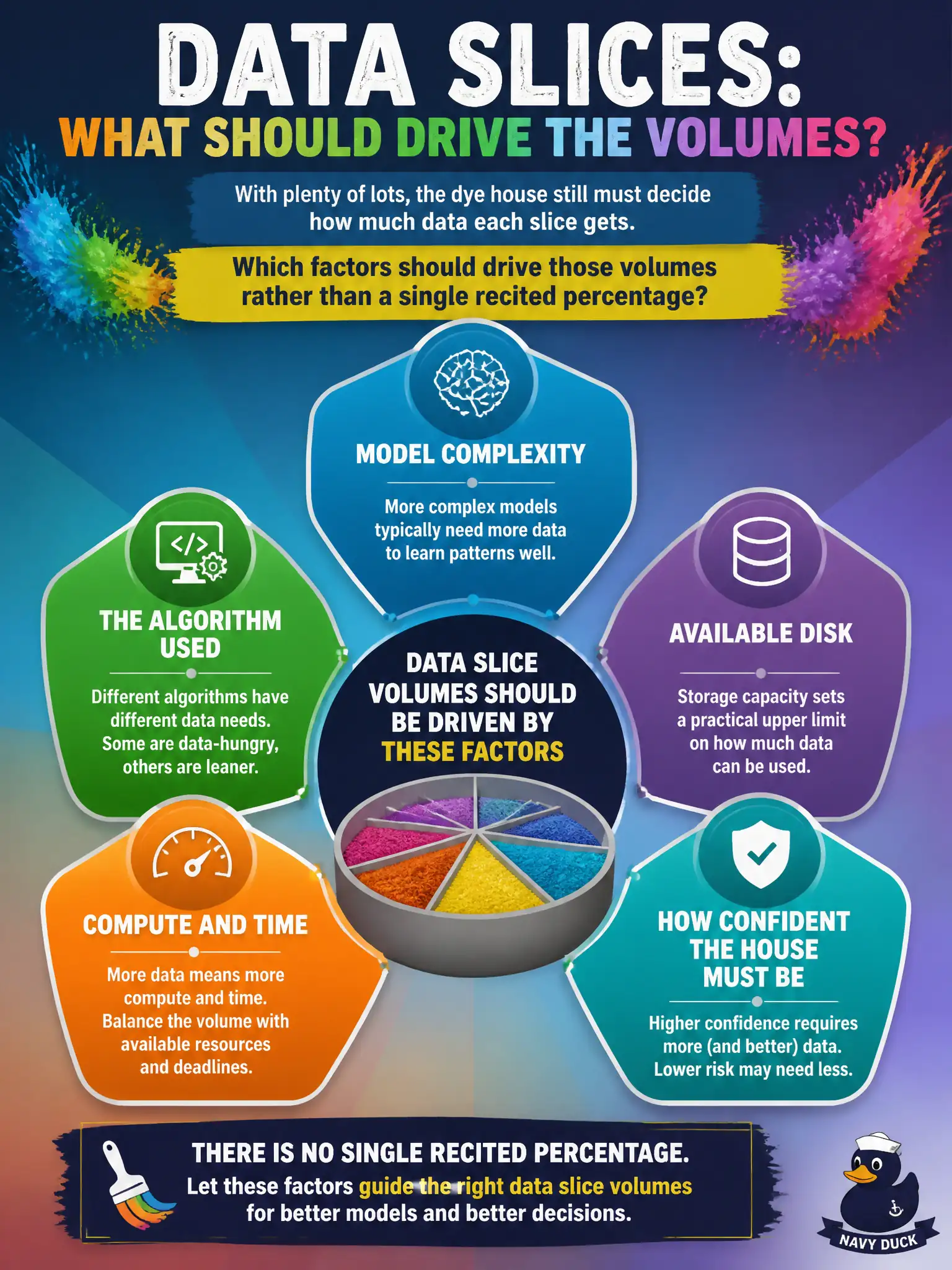 DATA SLICES:
WHAT SHOULD DRIVE THE VOLUMES?

With plenty of lots, the dye house still must decide how much data each slice gets.

Which factors should drive those volumes rather than a single recited percentage?

MODEL COMPLEXITY

More complex models typically need more data to learn patterns well.

THE ALGORITHM USED

Different algorithms have different data needs. Some are data-hungry, others are leaner.

DATA SLICE VOLUMES SHOULD BE DRIVEN BY THESE FACTORS

AVAILABLE DISK

Storage capacity sets a practical upper limit on how much data can be used.

COMPUTE AND TIME

More data means more compute and time. Balance the volume with available resources and deadlines.

HOW CONFIDENT THE HOUSE MUST BE

Higher confidence requires more (and better) data. Lower risk may need less.

THERE IS NO SINGLE RECITED PERCENTAGE.
Let these factors guide the right data slice volumes for better models and better decisions.

NAVY DUCK