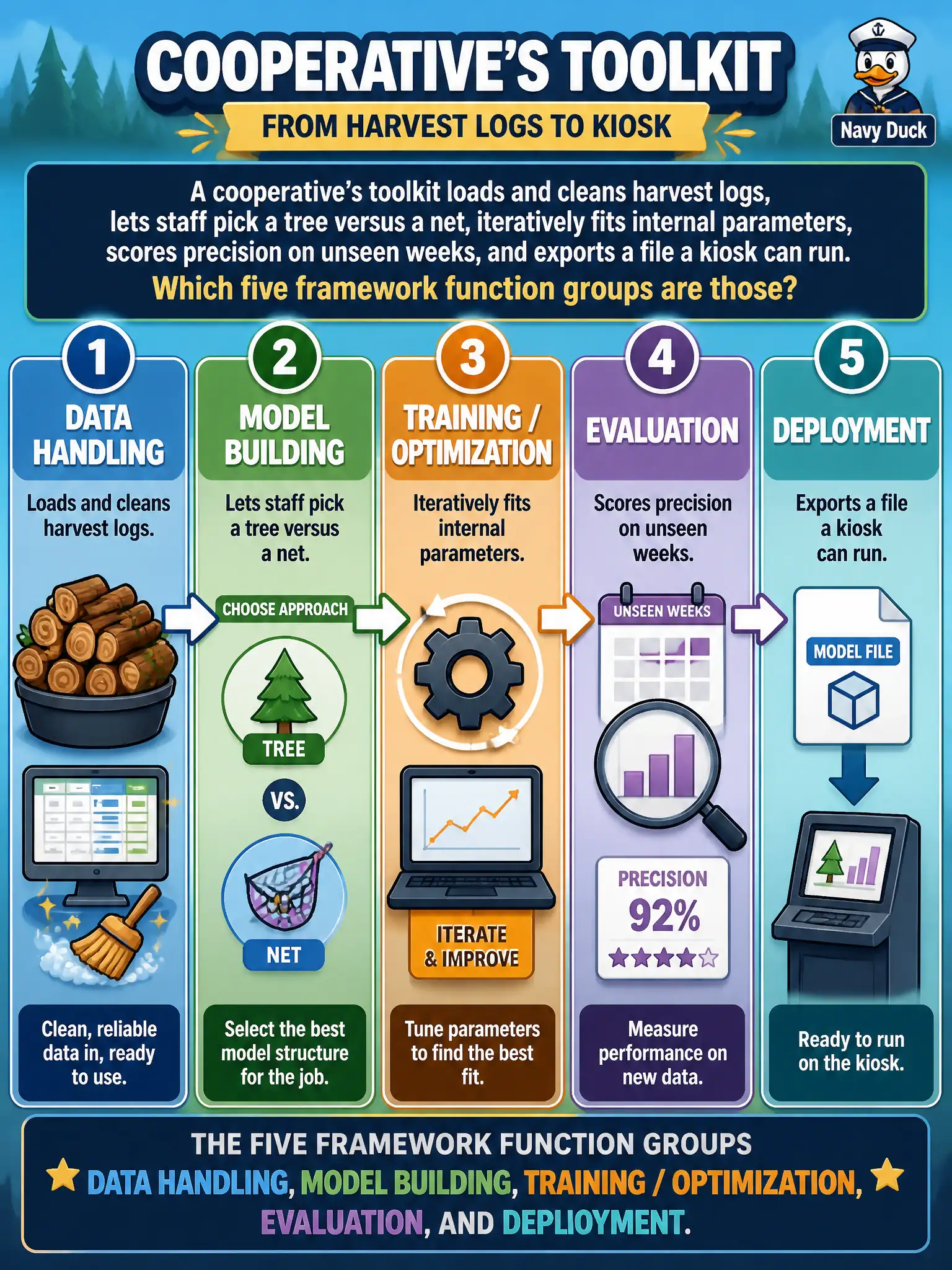 COOPERATIVE'S TOOLKIT
FROM HARVEST LOGS TO KIOSK

Navy Duck

A cooperative's toolkit loads and cleans harvest logs, lets staff pick a tree versus a net, iteratively fits internal parameters, scores precision on unseen weeks, and exports a file a kiosk can run.
Which five framework function groups are those?

1
DATA HANDLING
Loads and cleans harvest logs.
Clean, reliable data in, ready to use.

2
MODEL BUILDING
Lets staff pick a tree versus a net.
CHOOSE APPROACH
TREE
VS.
NET
Select the best model structure for the job.

3
TRAINING / OPTIMIZATION
Iteratively fits internal parameters.
ITERATE & IMPROVE
Tune parameters to find the best fit.

4
EVALUATION
Scores precision on unseen weeks.
UNSEEN WEEKS
PRECISION
92%
Measure performance on new data.

5
DEPLOYMENT
Exports a file a kiosk can run.
MODEL FILE
Ready to run on the kiosk.

THE FIVE FRAMEWORK FUNCTION GROUPS
DATA HANDLING, MODEL BUILDING, TRAINING / OPTIMIZATION, EVALUATION, AND DEPLOYMENT.