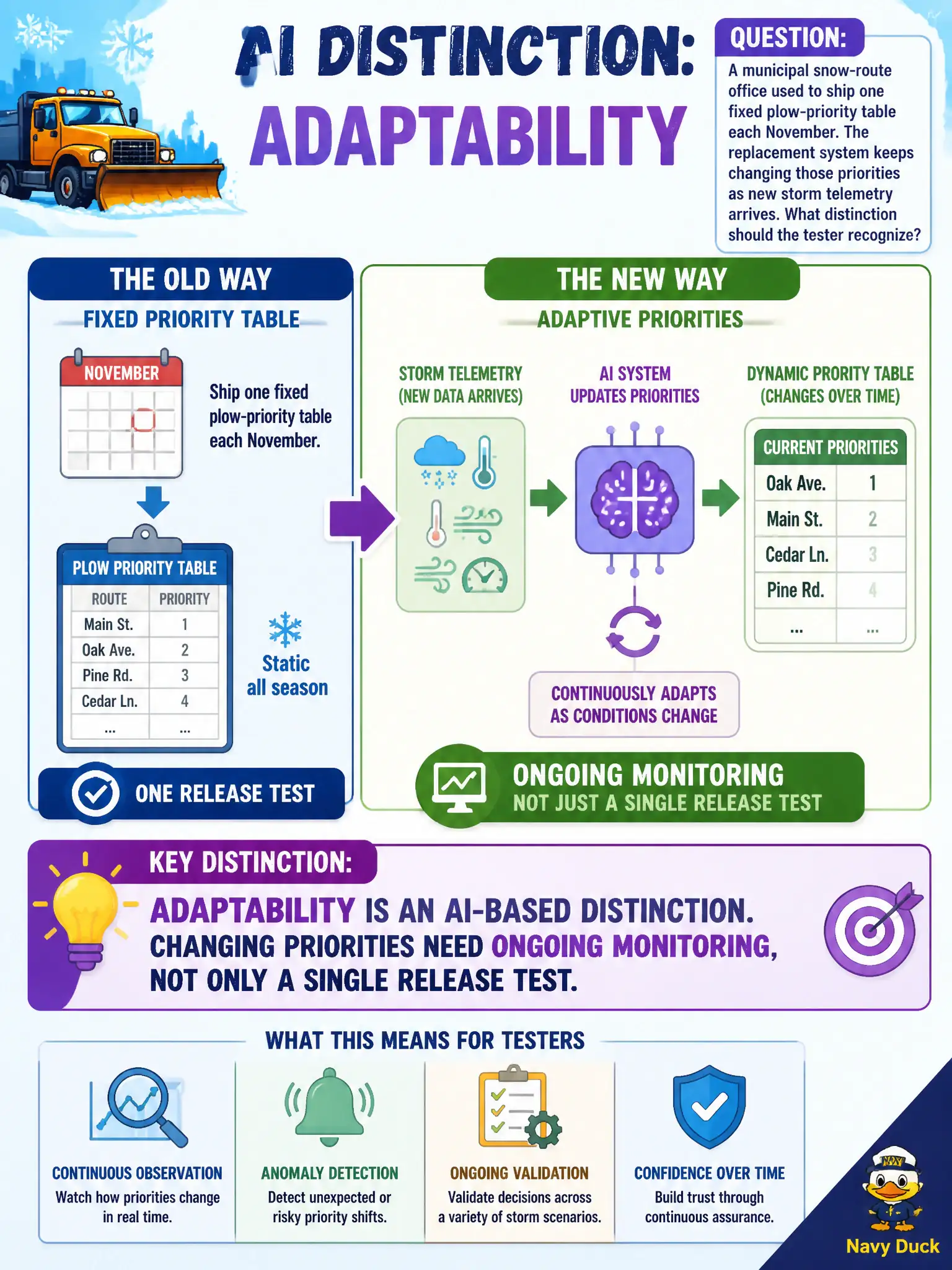 AI DISTINCTION:
ADAPTABILITY

QUESTION:
A municipal snow-route office used to ship one fixed plow-priority table each November. The replacement system keeps changing those priorities as new storm telemetry arrives. What distinction should the tester recognize?

THE OLD WAY
FIXED PRIORITY TABLE

NOVEMBER

Ship one fixed plow-priority table each November.

PLOW PRIORITY TABLE

| ROUTE | PRIORITY |
|---|---|
| Main St. | 1 |
| Oak Ave. | 2 |
| Pine Rd. | 3 |
| Cedar Ln. | 4 |
| ... | ... |

Static all season

ONE RELEASE TEST

THE NEW WAY
ADAPTIVE PRIORITIES

STORM TELEMETRY (NEW DATA ARRIVES)

AI SYSTEM UPDATES PRIORITIES

DYNAMIC PRORITY TABLE (CHANGES OVER TIME)

CURRENT PRIORITIES

| Oak Ave. | 1 |
|---|---|
| Main St. | 2 |
| Cedar Ln. | 3 |
| Pine Rd. | 4 |
| ... | ... |

CONTINUOUSLY ADAPTS AS CONDITIONS CHANGE

ONGOING MONITORING
NOT JUST A SINGLE RELEASE TEST

KEY DISTINCTION:
ADAPTABILITY IS AN AI-BASED DISTINCTION. CHANGING PRIORITIES NEED ONGOING MONITORING, NOT ONLY A SINGLE RELEASE TEST.

WHAT THIS MEANS FOR TESTERS

CONTINUOUS OBSERVATION
Watch how priorities change in real time.

ANOMALY DETECTION
Detect unexpected or risky priority shifts.

ONGOING VALIDATION
Validate decisions across a variety of storm scenarios.

CONFIDENCE OVER TIME
Build trust through continuous assurance.

NAVY
Navy Duck