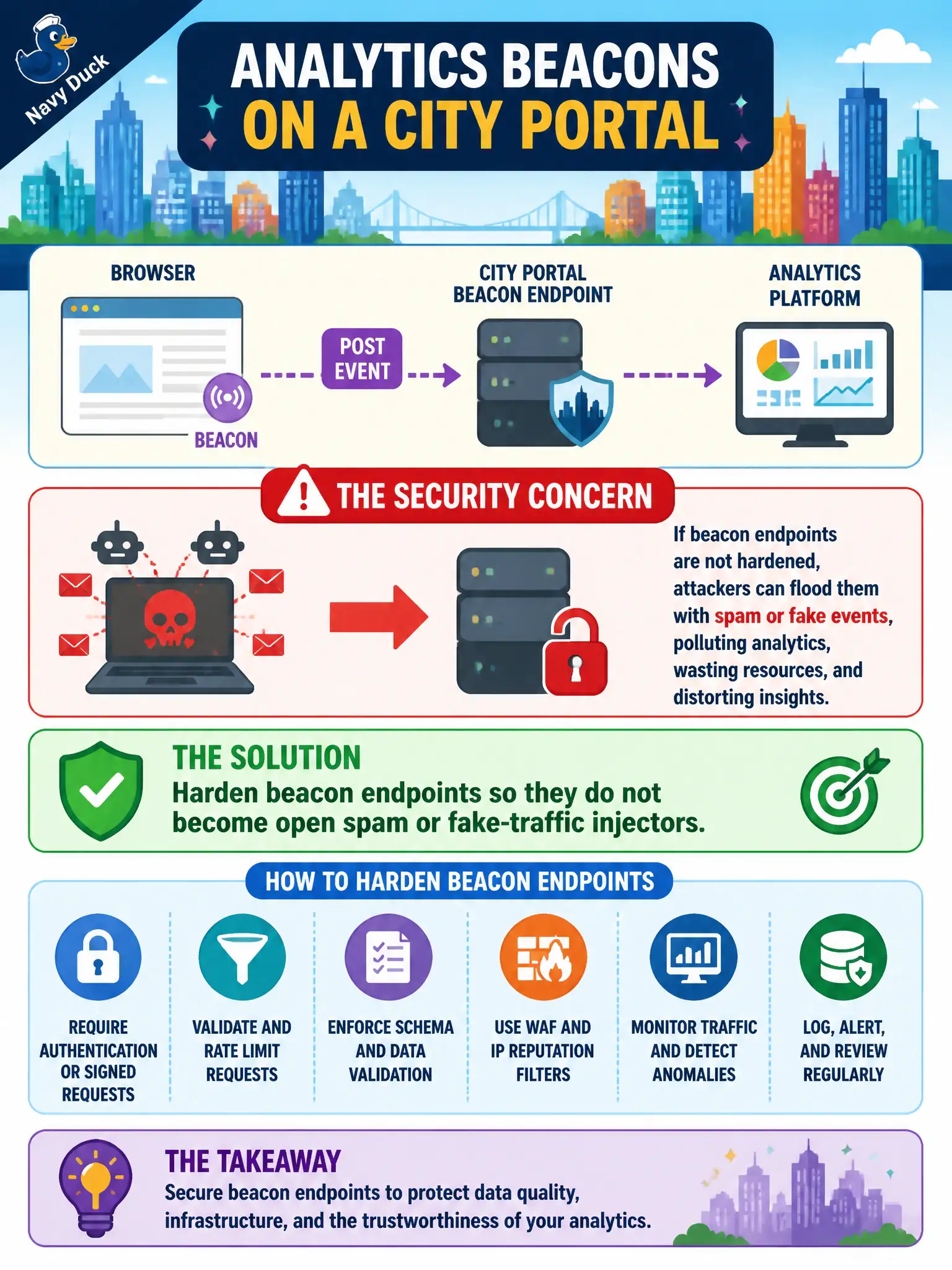 Navy Duck

ANALYTICS BEACONS
ON A CITY PORTAL

BROWSER

BEACON

POST EVENT

CITY PORTAL BEACON ENDPOINT

ANALYTICS PLATFORM

THE SECURITY CONCERN

If beacon endpoints are not hardened, attackers can flood them with spam or fake events, polluting analytics, wasting resources, and distorting insights.

THE SOLUTION
Harden beacon endpoints so they do not become open spam or fake-traffic injectors.

HOW TO HARDEN BEACON ENDPOINTS

REQUIRE AUTHENTICATION OR SIGNED REQUESTS

VALIDATE AND RATE LIMIT REQUESTS

ENFORCE SCHEMA AND DATA VALIDATION

USE WAF AND IP REPUTATION FILTERS

MONITOR TRAFFIC AND DETECT ANOMALIES

LOG, ALERT, AND REVIEW REGULARLY

THE TAKEAWAY
Secure beacon endpoints to protect data quality, infrastructure, and the trustworthiness of your analytics.