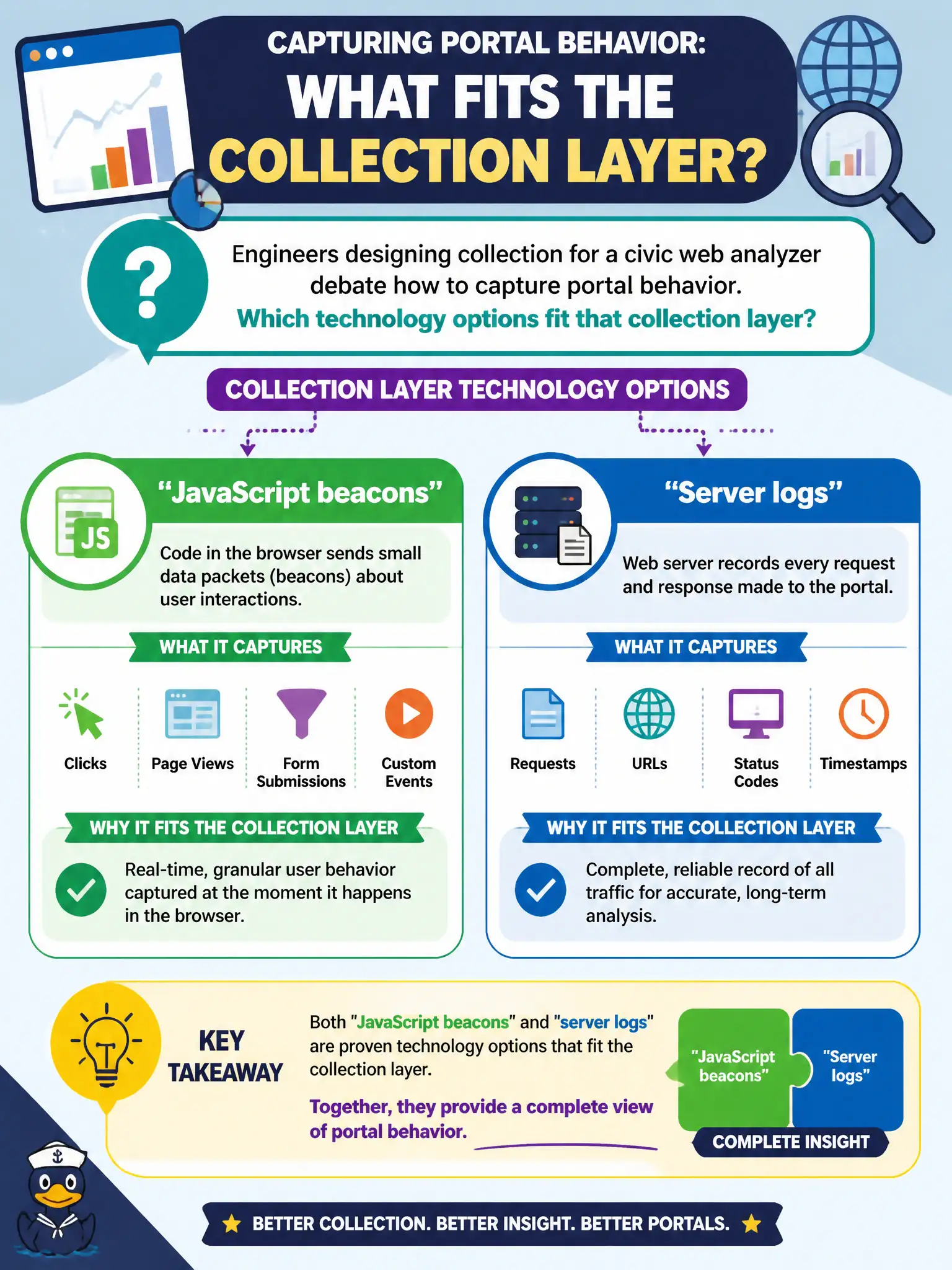 CAPTURING PORTAL BEHAVIOR:
WHAT FITS THE
COLLECTION LAYER?

?

Engineers designing collection for a civic web analyzer debate how to capture portal behavior.
Which technology options fit that collection layer?

COLLECTION LAYER TECHNOLOGY OPTIONS

JS

“JavaScript beacons”

Code in the browser sends small data packets (beacons) about user interactions.

WHAT IT CAPTURES

Clicks

Page Views

Form Submissions

Custom Events

WHY IT FITS THE COLLECTION LAYER

Real-time, granular user behavior captured at the moment it happens in the browser.

“Server logs”

Web server records every request and response made to the portal.

WHAT IT CAPTURES

Requests

URLs

Status Codes

Timestamps

WHY IT FITS THE COLLECTION LAYER

Complete, reliable record of all traffic for accurate, long-term analysis.

KEY TAKEAWAY

Both "JavaScript beacons" and "server logs" are proven technology options that fit the collection layer.

Together, they provide a complete view of portal behavior.

"JavaScript beacons"

"Server logs"

COMPLETE INSIGHT

BETTER COLLECTION. BETTER INSIGHT. BETTER PORTALS.