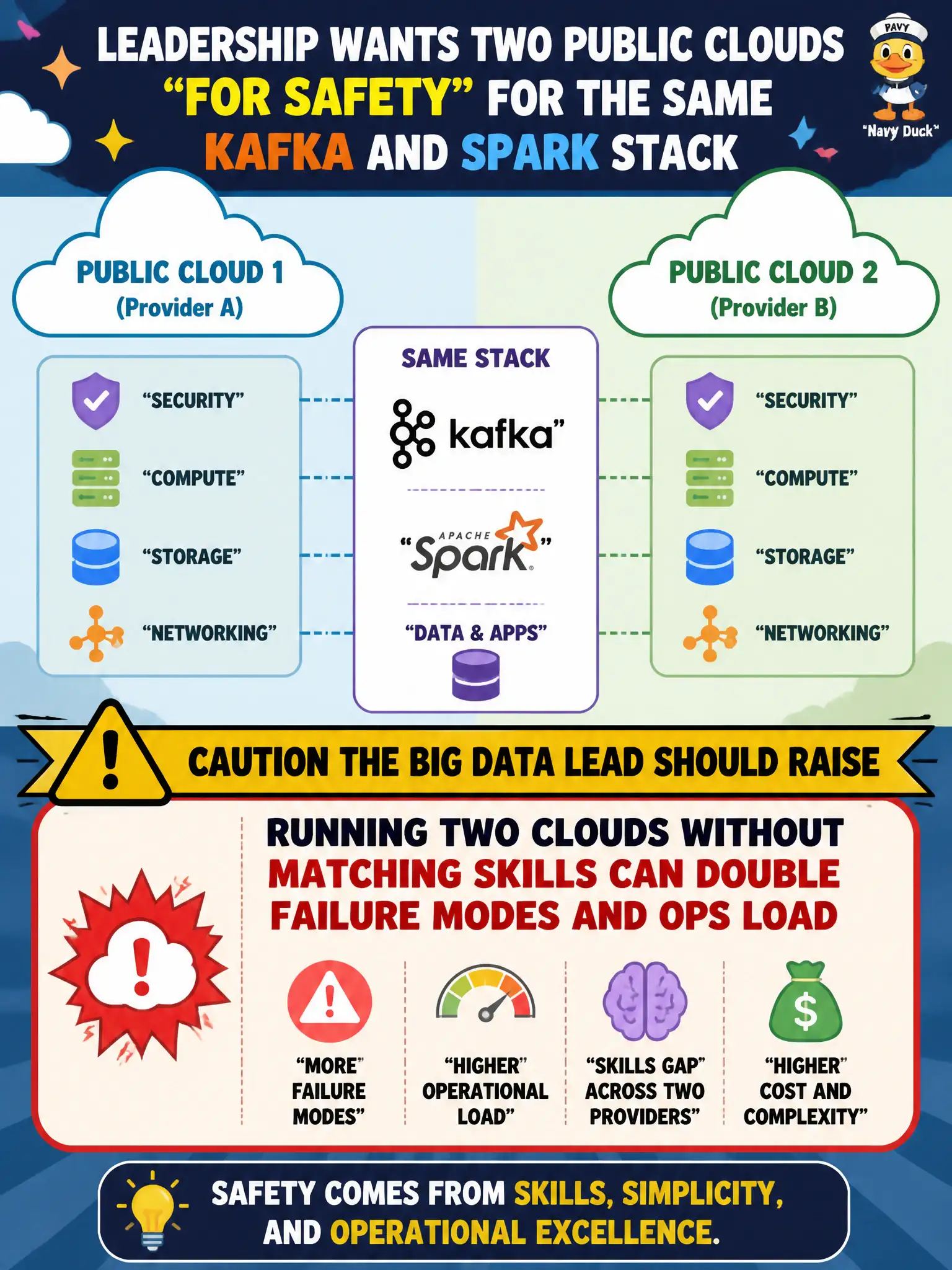 LEADERSHIP WANTS TWO PUBLIC CLOUDS "FOR SAFETY" FOR THE SAME KAFKA AND SPARK STACK

PAVY
"Navy Duck"

PUBLIC CLOUD 1
(Provider A)

"SECURITY"
"COMPUTE"
"STORAGE"
"NETWORKING"

SAME STACK
kafka"
"APACHE Spark"
"DATA & APPS"

PUBLIC CLOUD 2
(Provider B)

"SECURITY"
"COMPUTE"
"STORAGE"
"NETWORKING"

CAUTION THE BIG DATA LEAD SHOULD RAISE

RUNNING TWO CLOUDS WITHOUT MATCHING SKILLS CAN DOUBLE FAILURE MODES AND OPS LOAD

"MORE" FAILURE MODES"

"HIGHER" OPERATIONAL LOAD"

"SKILLS GAP" ACROSS TWO PROVIDERS"

"HIGHER" COST AND COMPLEXITY"

SAFETY COMES FROM SKILLS, SIMPLICITY, AND OPERATIONAL EXCELLENCE.