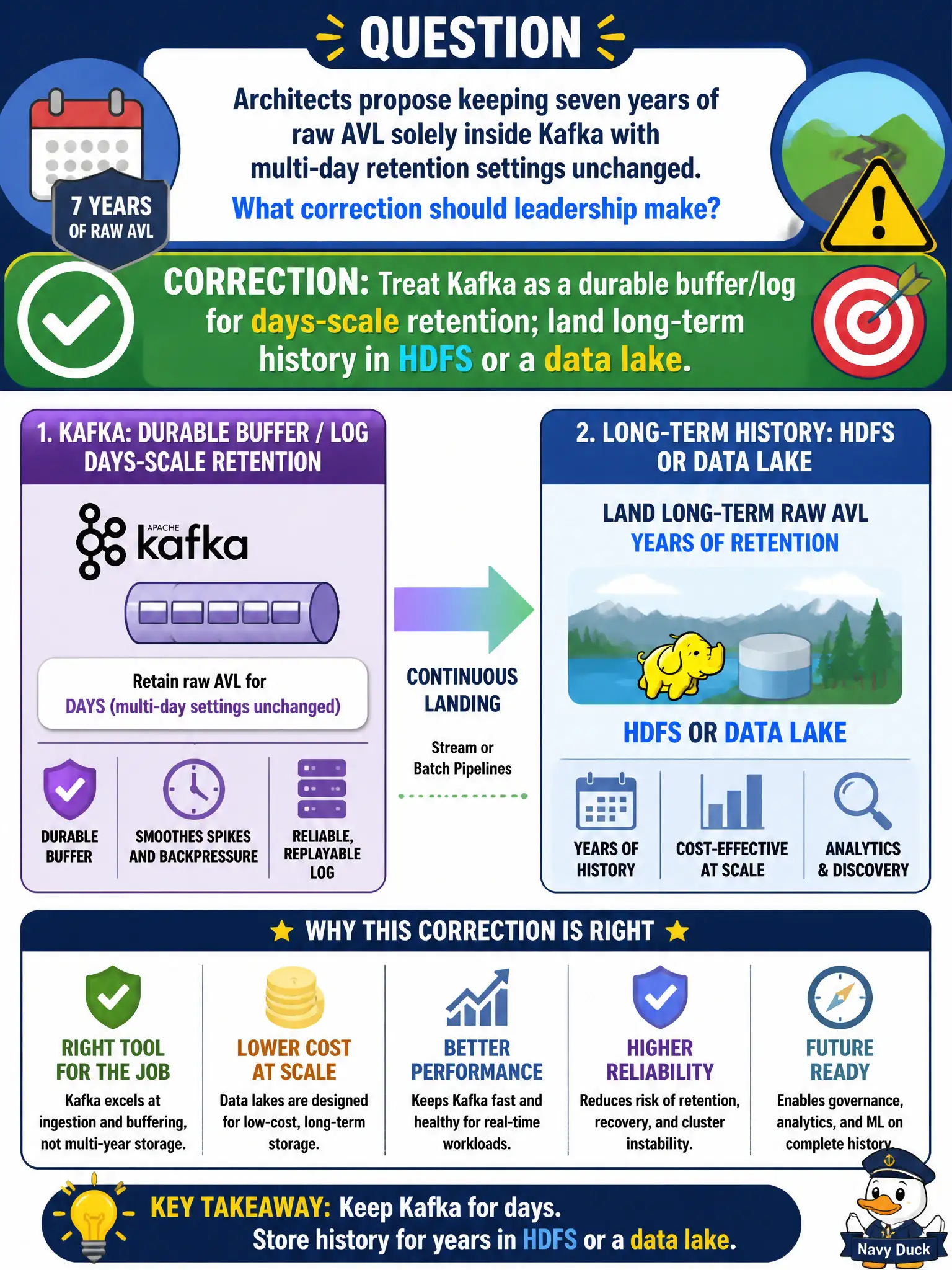 QUESTION

7 YEARS OF RAW AVL

Architects propose keeping seven years of raw AVL solely inside Kafka with multi-day retention settings unchanged.

What correction should leadership make?

CORRECTION: Treat Kafka as a durable buffer/log for days-scale retention; land long-term history in HDFS or a data lake.

1. KAFKA: DURABLE BUFFER / LOG DAYS-SCALE RETENTION

APACHE kafka

Retain raw AVL for DAYS (multi-day settings unchanged)

DURABLE BUFFER

SMOOTHES SPIKES AND BACKPRESSURE

RELIABLE, REPLAYABLE LOG

CONTINUOUS LANDING

Stream or Batch Pipelines

2. LONG-TERM HISTORY: HDFS OR DATA LAKE

LAND LONG-TERM RAW AVL YEARS OF RETENTION

HDFS OR DATA LAKE

YEARS OF HISTORY

COST-EFFECTIVE AT SCALE

ANALYTICS & DISCOVERY

WHY THIS CORRECTION IS RIGHT

RIGHT TOOL FOR THE JOB
Kafka excels at ingestion and buffering, not multi-year storage.

LOWER COST AT SCALE
Data lakes are designed for low-cost, long-term storage.

BETTER PERFORMANCE
Keeps Kafka fast and healthy for real-time workloads.

HIGHER RELIABILITY
Reduces risk of retention, recovery, and cluster instability.

FUTURE READY
Enables governance, analytics, and ML on complete history.

KEY TAKEAWAY: Keep Kafka for days.
Store history for years in HDFS or a data lake.

Navy Duck