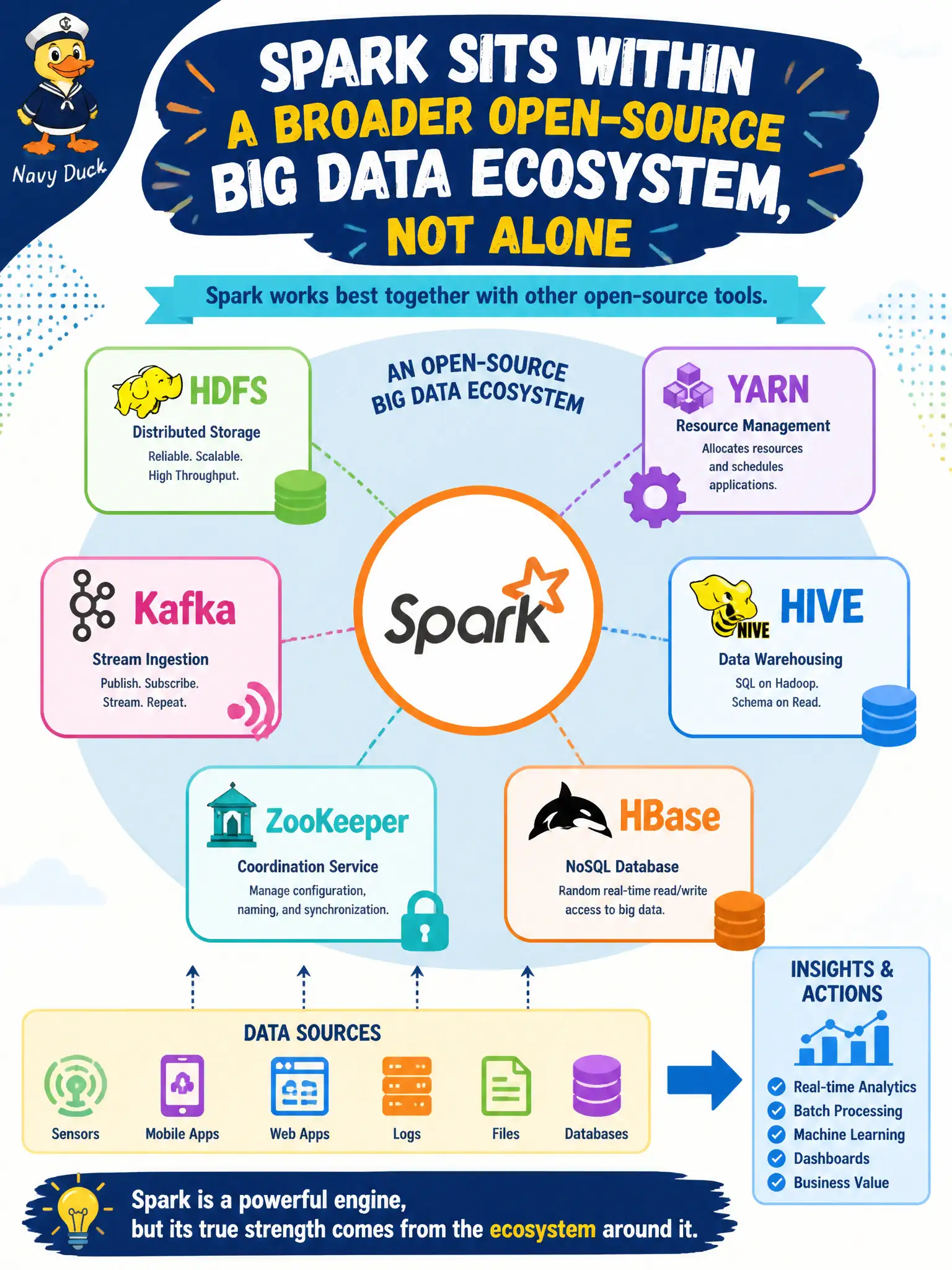 Navy Duck

SPARK SITS WITHIN A BROADER OPEN-SOURCE BIG DATA ECOSYSTEM, NOT ALONE

Spark works best together with other open-source tools.

AN OPEN-SOURCE BIG DATA ECOSYSTEM

HDFS
Distributed Storage
Reliable. Scalable.
High Throughput.

YARN
Resource Management
Allocates resources and schedules applications.

Kafka
Stream Ingestion
Publish. Subscribe.
Stream. Repeat.

Spark

NIVE
HIVE
Data Warehousing
SQL on Hadoop.
Schema on Read.

ZooKeeper
Coordination Service
Manage configuration, naming, and synchronization.

HBase
NoSQL Database
Random real-time read/write access to big data.

DATA SOURCES
Sensors
Mobile Apps
Web Apps
Logs
Files
Databases

INSIGHTS & ACTIONS
Real-time Analytics
Batch Processing
Machine Learning
Dashboards
Business Value

Spark is a powerful engine,
but its true strength comes from the ecosystem around it.