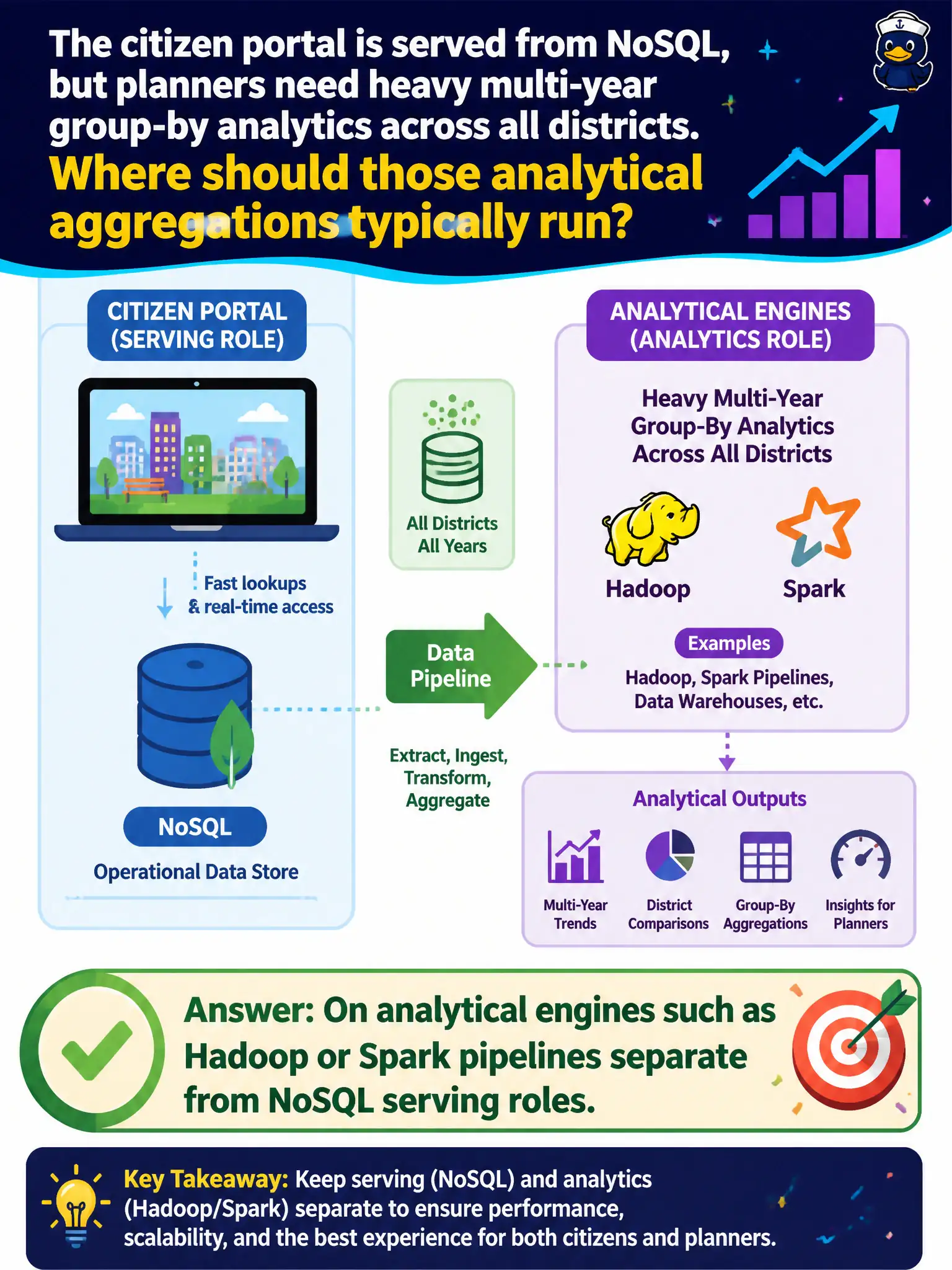 The citizen portal is served from NoSQL, but planners need heavy multi-year group-by analytics across all districts.

Where should those analytical aggregations typically run?

CITIZEN PORTAL (SERVING ROLE)

Fast lookups & real-time access

NoSQL

Operational Data Store

All Districts All Years

Data Pipeline

Extract, Ingest, Transform, Aggregate

ANALYTICAL ENGINES (ANALYTICS ROLE)

Heavy Multi-Year Group-By Analytics Across All Districts

Hadoop

Spark

Examples

Hadoop, Spark Pipelines, Data Warehouses, etc.

Analytical Outputs

Multi-Year Trends

District Comparisons

Group-By Aggregations

Insights for Planners

Answer: On analytical engines such as Hadoop or Spark pipelines separate from NoSQL serving roles.

Key Takeaway: Keep serving (NoSQL) and analytics (Hadoop/Spark) separate to ensure performance, scalability, and the best experience for both citizens and planners.