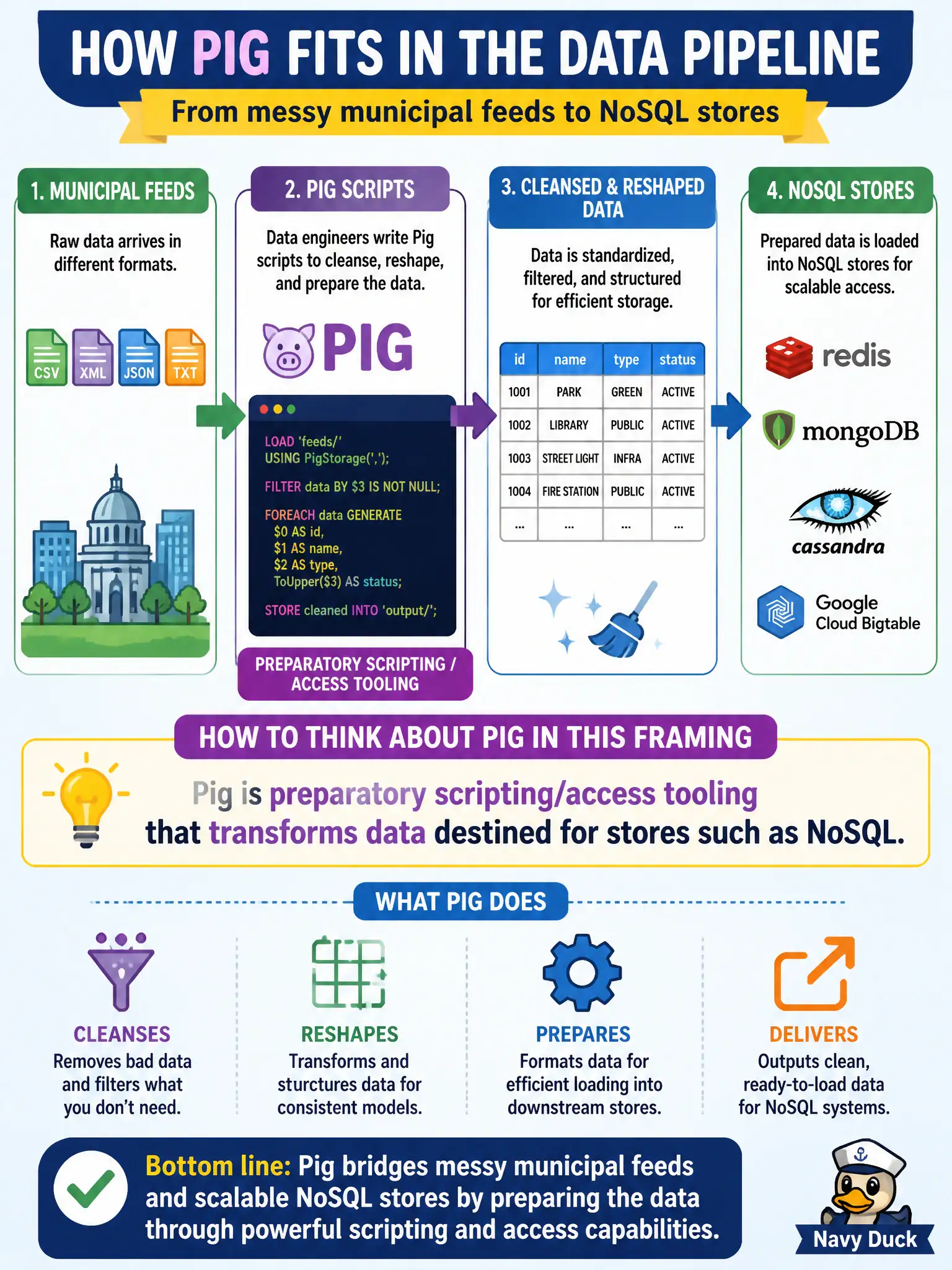 HOW PIG FITS IN THE DATA PIPELINE

From messy municipal feeds to NoSQL stores

1. MUNICIPAL FEEDS

Raw data arrives in different formats.

CSV XML JSON TXT

2. PIG SCRIPTS

Data engineers write Pig scripts to cleanse, reshape, and prepare the data.

PIG

LOAD 'feeds/'
USING PigStorage(',');

FILTER data BY $3 IS NOT NULL;

FOREACH data GENERATE
$0 AS id,
$1 AS name,
$2 AS type,
ToUpper($3) AS status;

STORE cleaned INTO 'output/';

PREPARATORY SCRIPTING / ACCESS TOOLING

3. CLEANSED & RESHAPED DATA

Data is standardized, filtered, and structured for efficient storage.

| id | name | type | status |
|---|---|---|---|
| 1001 | PARK | GREEN | ACTIVE |
| 1002 | LIBRARY | PUBLIC | ACTIVE |
| 1003 | STREET LIGHT | INFRA | ACTIVE |
| 1004 | FIRE STATION | PUBLIC | ACTIVE |
| ... | ... | ... | ... |

4. NOSQL STORES

Prepared data is loaded into NoSQL stores for scalable access.

redis

mongoDB

cassandra

Google Cloud Bigtable

HOW TO THINK ABOUT PIG IN THIS FRAMING

Pig is preparatory scripting/access tooling that transforms data destined for stores such as NoSQL.

WHAT PIG DOES

CLEANSES
Removes bad data and filters what you don't need.

RESHAPES
Transforms and sturctures data for consistent models.

PREPARES
Formats data for efficient loading into downstream stores.

DELIVERS
Outputs clean, ready-to-load data for NoSQL systems.

Bottom line: Pig bridges messy municipal feeds and scalable NoSQL stores by preparing the data through powerful scripting and access capabilities.

Navy Duck