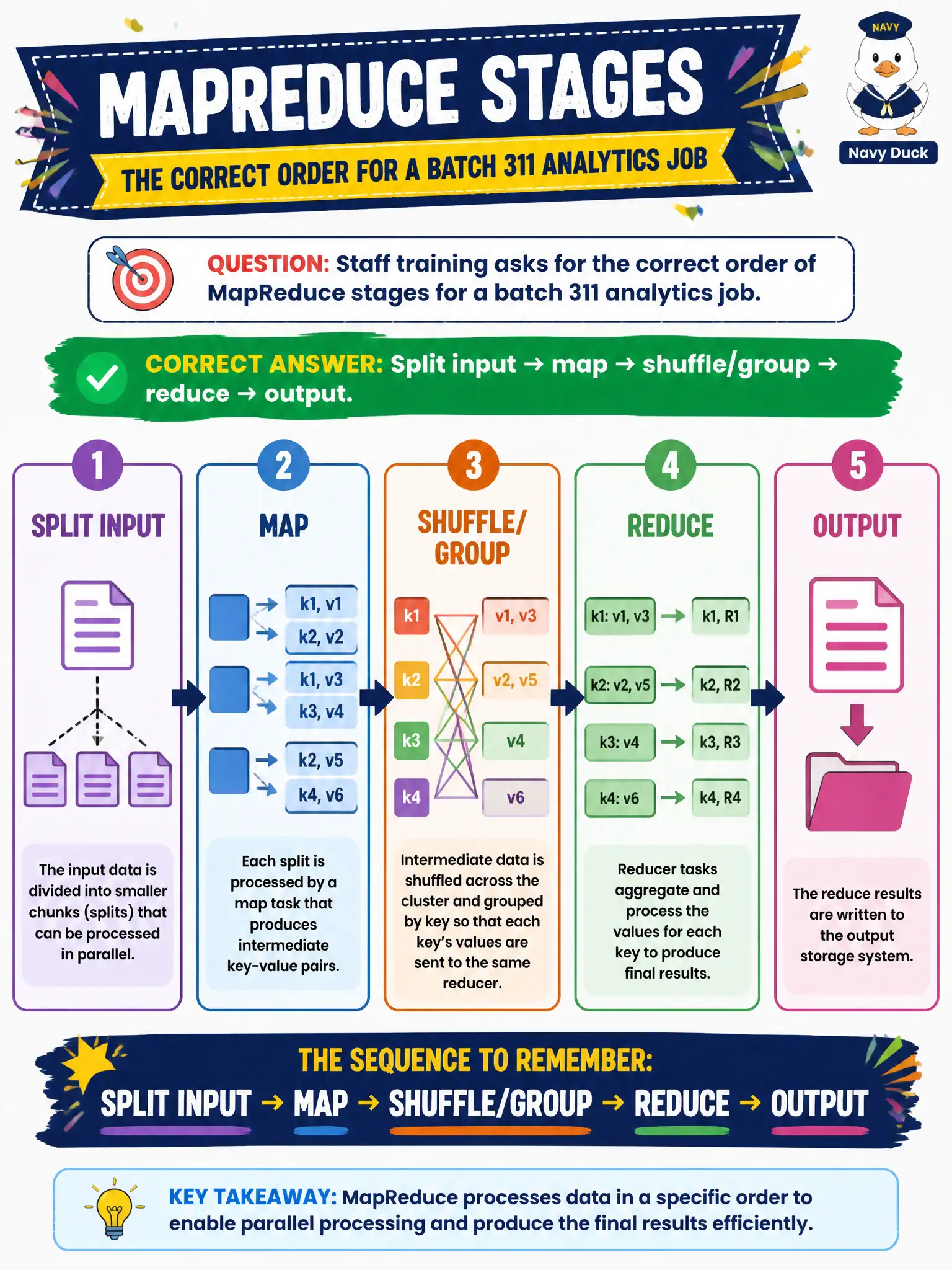 MAPREDUCE STAGES

THE CORRECT ORDER FOR A BATCH 311 ANALYTICS JOB

NAVY

Navy Duck

QUESTION: Staff training asks for the correct order of MapReduce stages for a batch 311 analytics job.

CORRECT ANSWER: Split input → map → shuffle/group → reduce → output.

1

SPLIT INPUT

The input data is divided into smaller chunks (splits) that can be processed in parallel.

2

MAP

k1, v1
k2, v2
k1, v3
k3, v4
k2, v5
k4, v6

Each split is processed by a map task that produces intermediate key-value pairs.

3

SHUFFLE/ GROUP

k1
k2
k3
k4
v1, v3
v2, v5
v4
v6

Intermediate data is shuffled across the cluster and grouped by key so that each key's values are sent to the same reducer.

4

REDUCE

k1: v1, v3 → k1, R1
k2: v2, v5 → k2, R2
k3: v4 → k3, R3
k4: v6 → k4, R4

Reducer tasks aggregate and process the values for each key to produce final results.

5

OUTPUT

The reduce results are written to the output storage system.

THE SEQUENCE TO REMEMBER:

SPLIT INPUT → MAP → SHUFFLE/GROUP → REDUCE → OUTPUT

KEY TAKEAWAY: MapReduce processes data in a specific order to enable parallel processing and produce the final results efficiently.