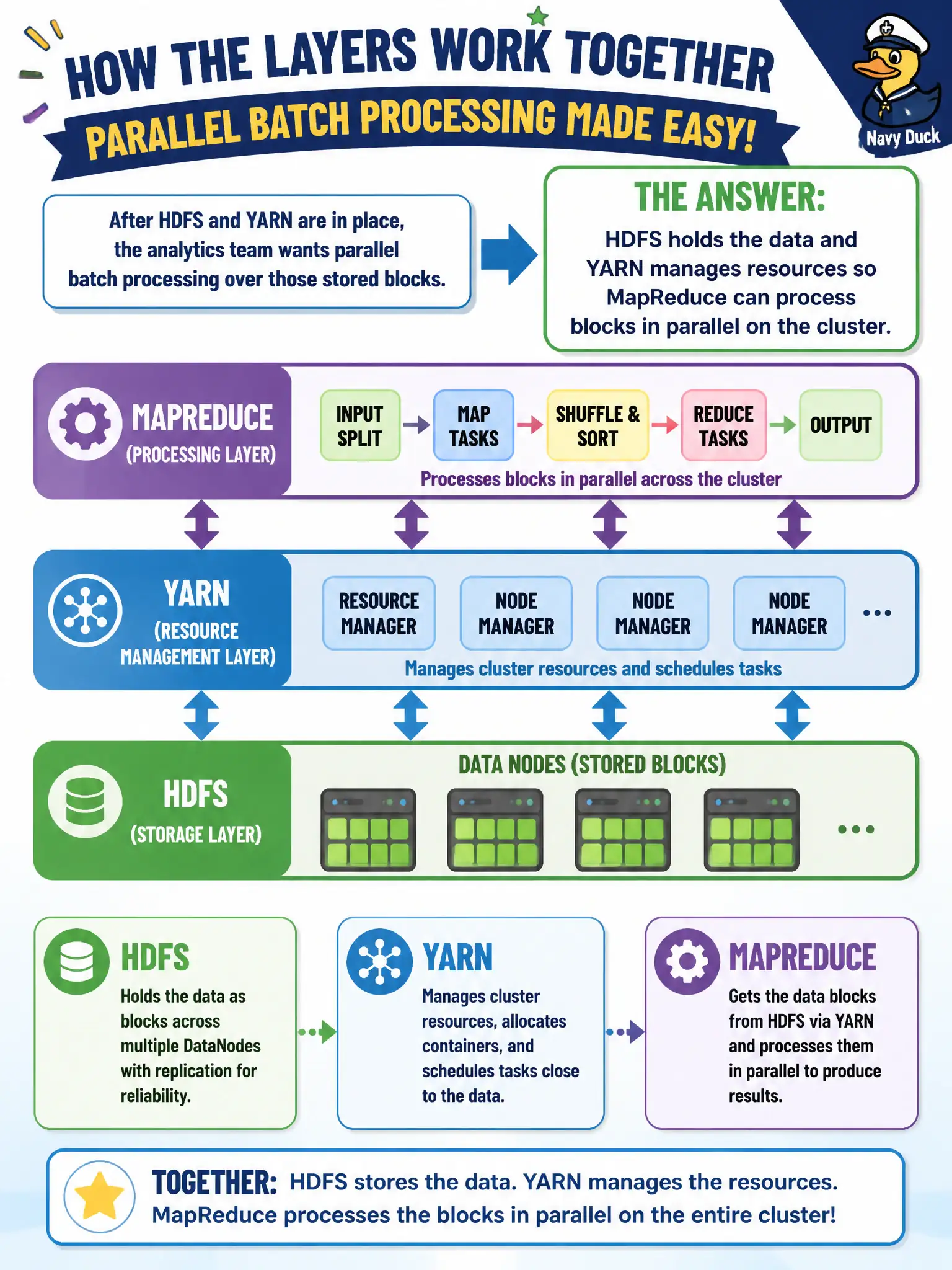 HOW THE LAYERS WORK TOGETHER
PARALLEL BATCH PROCESSING MADE EASY!

Navy Duck

After HDFS and YARN are in place, the analytics team wants parallel batch processing over those stored blocks.

THE ANSWER:
HDFS holds the data and YARN manages resources so MapReduce can process blocks in parallel on the cluster.

MAPREDUCE
(PROCESSING LAYER)

INPUT SPLIT
MAP TASKS
SHUFFLE & SORT
REDUCE TASKS
OUTPUT

Processes blocks in parallel across the cluster

YARN
(RESOURCE MANAGEMENT LAYER)

RESOURCE MANAGER
NODE MANAGER
NODE MANAGER
NODE MANAGER
...

Manages cluster resources and schedules tasks

HDFS
(STORAGE LAYER)

DATA NODES (STORED BLOCKS)
...

HDFS
Holds the data as blocks across multiple DataNodes with replication for reliability.

YARN
Manages cluster resources, allocates containers, and schedules tasks close to the data.

MAPREDUCE
Gets the data blocks from HDFS via YARN and processes them in parallel to produce results.

TOGETHER: HDFS stores the data. YARN manages the resources. MapReduce processes the blocks in parallel on the entire cluster!