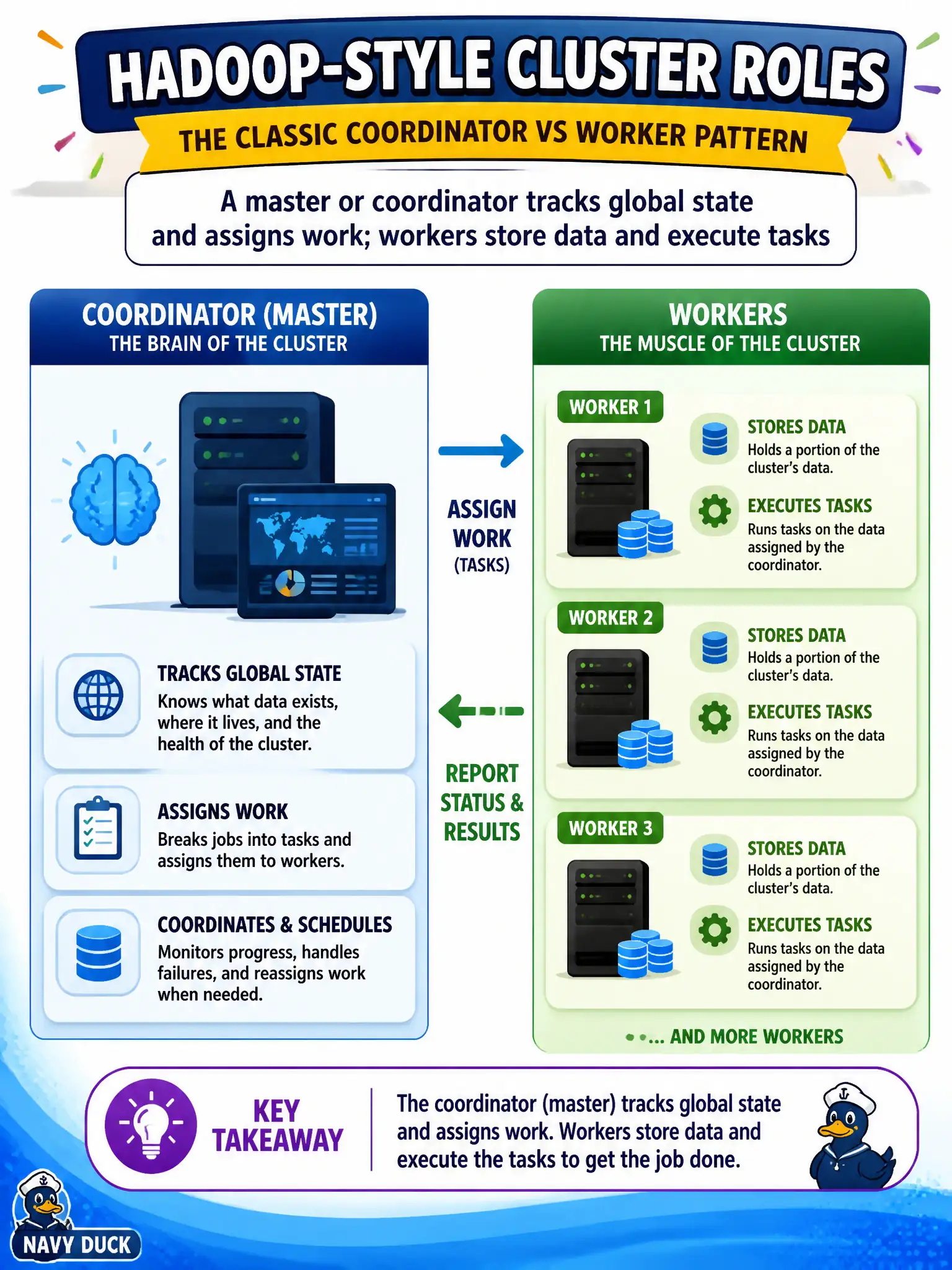 HADOOP-STYLE CLUSTER ROLES

THE CLASSIC COORDINATOR VS WORKER PATTERN

A master or coordinator tracks global state and assigns work; workers store data and execute tasks

COORDINATOR (MASTER)
THE BRAIN OF THE CLUSTER

TRACKS GLOBAL STATE
Knows what data exists, where it lives, and the health of the cluster.

ASSIGNS WORK
Breaks jobs into tasks and assigns them to workers.

COORDINATES & SCHEDULES
Monitors progress, handles failures, and reassigns work when needed.

ASSIGN WORK (TASKS)

REPORT STATUS & RESULTS

WORKERS
THE MUSCLE OF THLE CLUSTER

WORKER 1
STORES DATA
Holds a portion of the cluster's data.
EXECUTES TASKS
Runs tasks on the data assigned by the coordinator.

WORKER 2
STORES DATA
Holds a portion of the cluster's data.
EXECUTES TASKS
Runs tasks on the data assigned by the coordinator.

WORKER 3
STORES DATA
Holds a portion of the cluster's data.
EXECUTES TASKS
Runs tasks on the data assigned by the coordinator.

... AND MORE WORKERS

KEY TAKEAWAY
The coordinator (master) tracks global state and assigns work. Workers store data and execute the tasks to get the job done.

NAVY DUCK