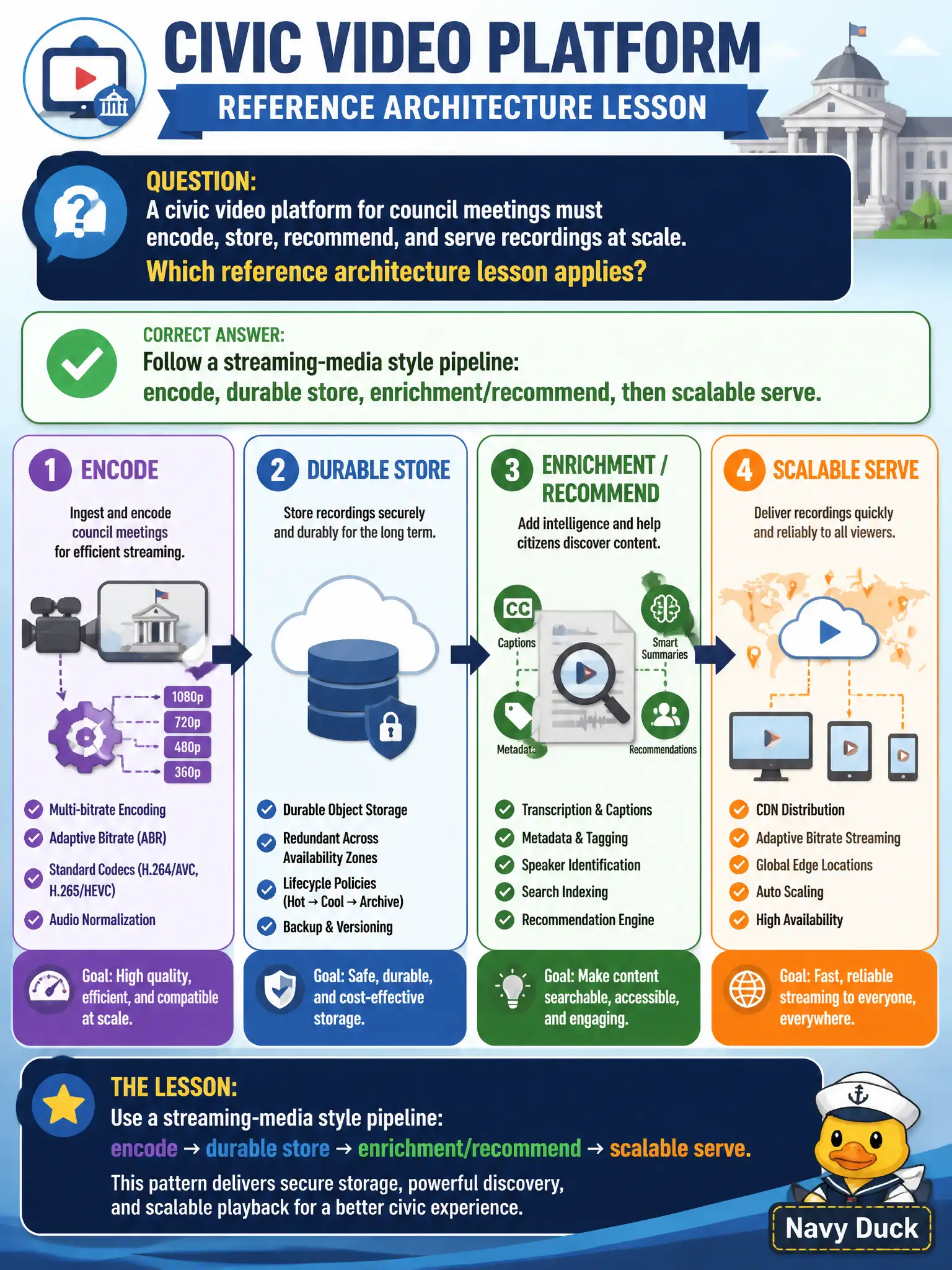 CIVIC VIDEO PLATFORM
REFERENCE ARCHITECTURE LESSON

QUESTION:
A civic video platform for council meetings must encode, store, recommend, and serve recordings at scale.
Which reference architecture lesson applies?

CORRECT ANSWER:
Follow a streaming-media style pipeline:
encode, durable store, enrichment/recommend, then scalable serve.

1 ENCODE
Ingest and encode council meetings for efficient streaming.
1080p
720p
480p
360p
Multi-bitrate Encoding
Adaptive Bitrate (ABR)
Standard Codecs (H.264/AVC, H.265/HEVC)
Audio Normalization
Goal: High quality, efficient, and compatible at scale.

2 DURABLE STORE
Store recordings securely and durably for the long term.
Durable Object Storage
Redundant Across Availability Zones
Lifecycle Policies (Hot → Cool → Archive)
Backup & Versioning
Goal: Safe, durable, and cost-effective storage.

3 ENRICHMENT / RECOMMEND
Add intelligence and help citizens discover content.
CC
Captions
Smart Summaries
Metadata
Recommendations
Transcription & Captions
Metadata & Tagging
Speaker Identification
Search Indexing
Recommendation Engine
Goal: Make content searchable, accessible, and engaging.

4 SCALABLE SERVE
Deliver recordings quickly and reliably to all viewers.
CDN Distribution
Adaptive Bitrate Streaming
Global Edge Locations
Auto Scaling
High Availability
Goal: Fast, reliable streaming to everyone, everywhere.

THE LESSON:
Use a streaming-media style pipeline:
encode → durable store → enrichment/recommend → scalable serve.
This pattern delivers secure storage, powerful discovery, and scalable playback for a better civic experience.

Navy Duck