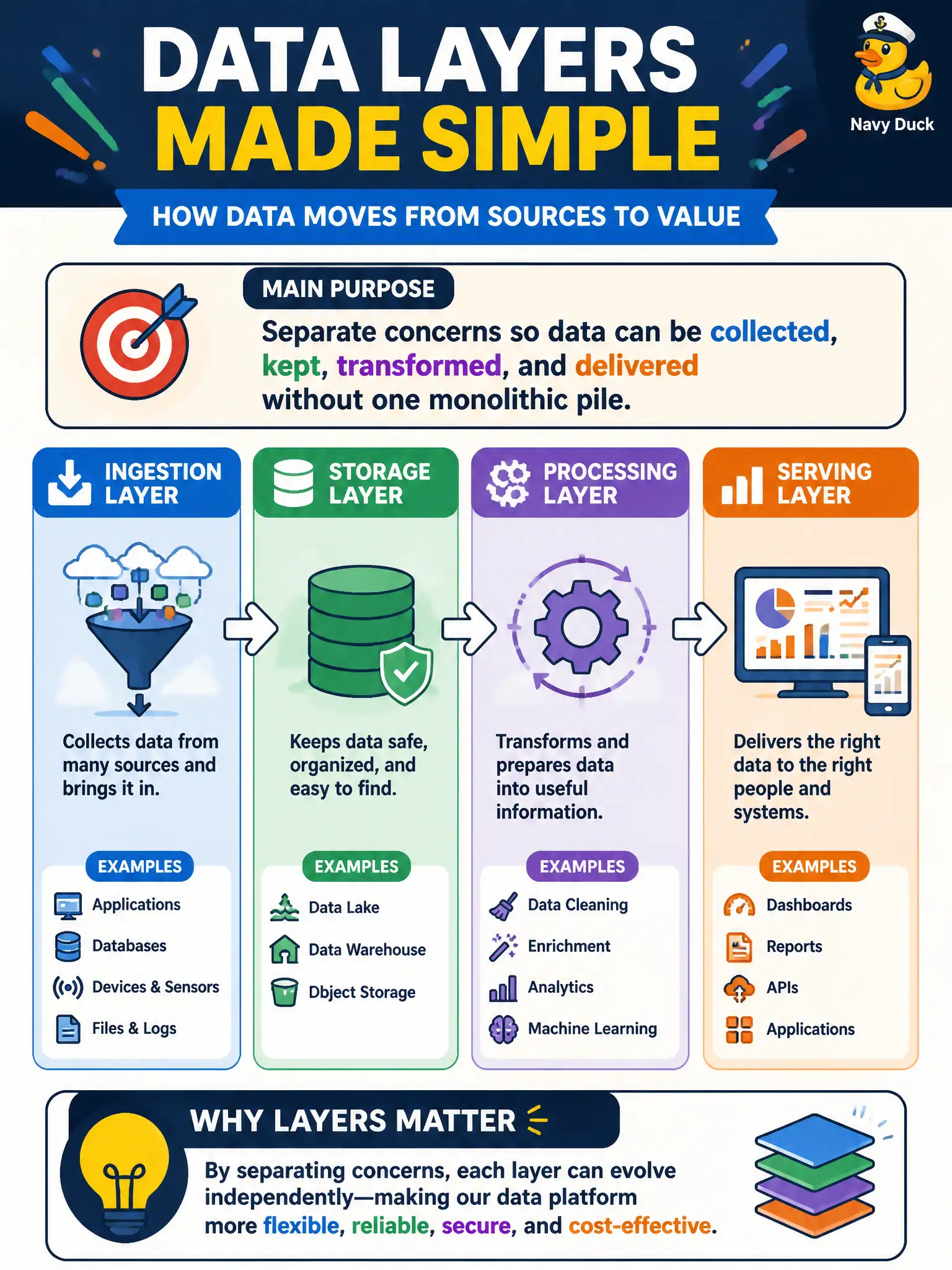 DATA LAYERS MADE SIMPLE

Navy Duck

HOW DATA MOVES FROM SOURCES TO VALUE

MAIN PURPOSE

Separate concerns so data can be collected, kept, transformed, and delivered without one monolithic pile.

INGESTION LAYER

Collects data from many sources and brings it in.

EXAMPLES
Applications
Databases
Devices & Sensors
Files & Logs

STORAGE LAYER

Keeps data safe, organized, and easy to find.

EXAMPLES
Data Lake
Data Warehouse
Dbject Storage

PROCESSING LAYER

Transforms and prepares data into useful information.

EXAMPLES
Data Cleaning
Enrichment
Analytics
Machine Learning

SERVING LAYER

Delivers the right data to the right people and systems.

EXAMPLES
Dashboards
Reports
APIs
Applications

WHY LAYERS MATTER

By separating concerns, each layer can evolve independently—making our data platform more flexible, reliable, secure, and cost-effective.