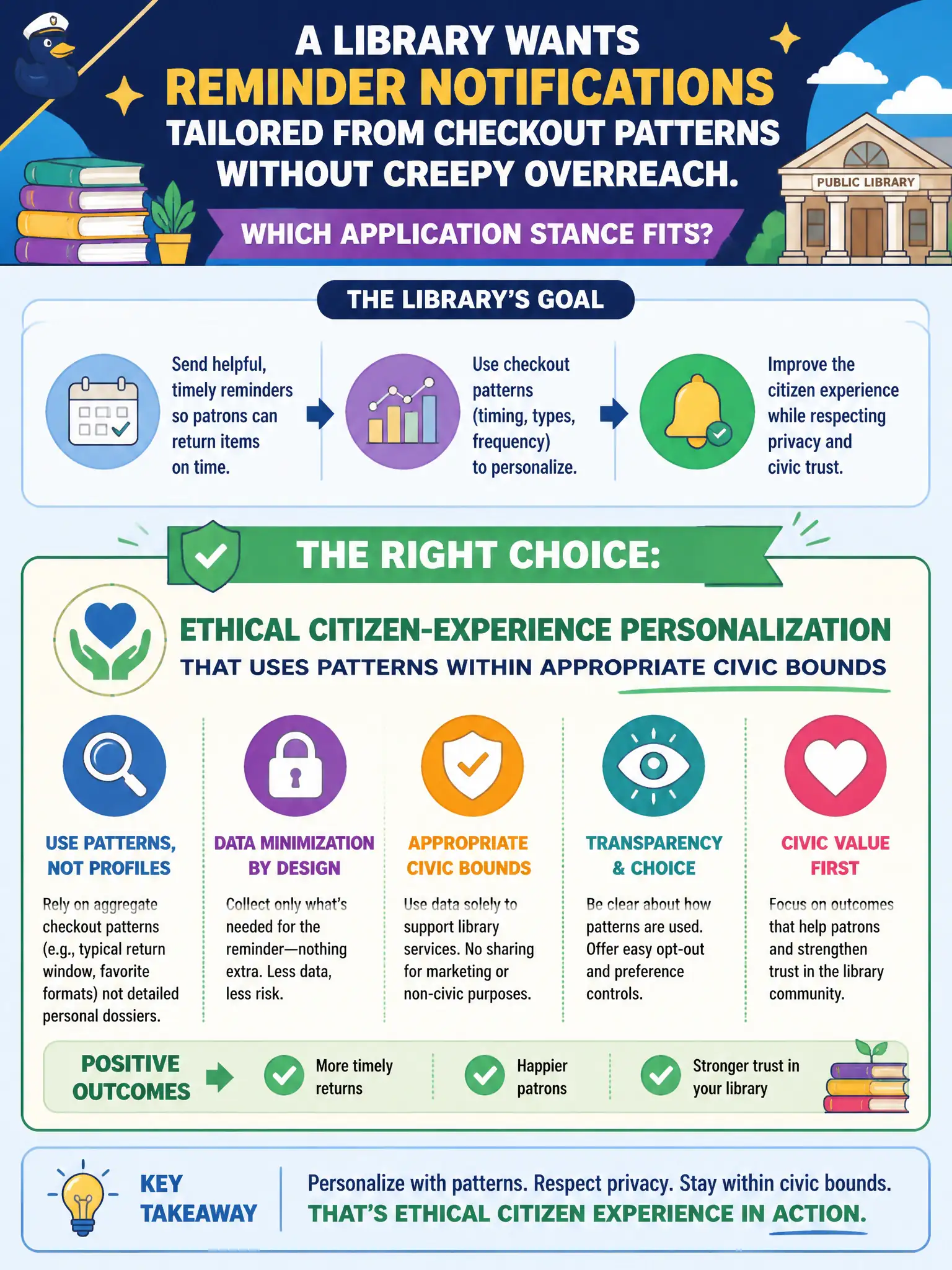 A LIBRARY WANTS
REMINDER NOTIFICATIONS
TAILORED FROM CHECKOUT PATTERNS WITHOUT CREEPY OVERREACH.

PUBLIC LIBRARY

WHICH APPLICATION STANCE FITS?

THE LIBRARY'S GOAL

Send helpful, timely reminders so patrons can return items on time.

Use checkout patterns (timing, types, frequency) to personalize.

Improve the citizen experience while respecting privacy and civic trust.

THE RIGHT CHOICE:

ETHICAL CITIZEN-EXPERIENCE PERSONALIZATION
THAT USES PATTERNS WITHIN APPROPRIATE CIVIC BOUNDS

USE PATTERNS, NOT PROFILES
Rely on aggregate checkout patterns (e.g., typical return window, favorite formats) not detailed personal dossiers.

DATA MINIMIZATION BY DESIGN
Collect only what's needed for the reminder—nothing extra. Less data, less risk.

APPROPRIATE CIVIC BOUNDS
Use data solely to support library services. No sharing for marketing or non-civic purposes.

TRANSPARENCY & CHOICE
Be clear about how patterns are used. Offer easy opt-out and preference controls.

CIVIC VALUE FIRST
Focus on outcomes that help patrons and strengthen trust in the library community.

POSITIVE OUTCOMES
More timely returns
Happier patrons
Stronger trust in your library

KEY TAKEAWAY
Personalize with patterns. Respect privacy. Stay within civic bounds.
THAT'S ETHICAL CITIZEN EXPERIENCE IN ACTION.