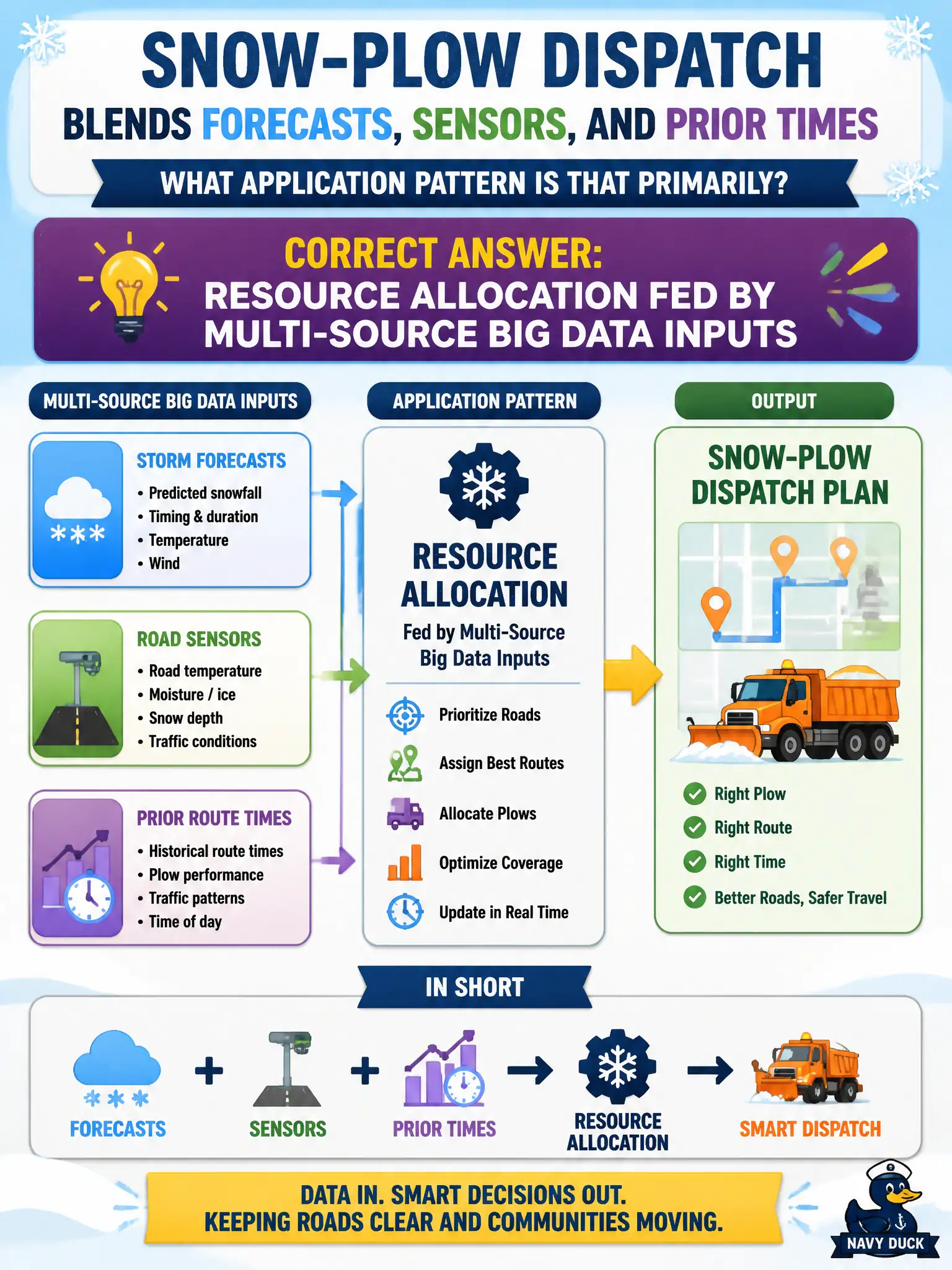 SNOW-PLOW DISPATCH
BLENDS FORECASTS, SENSORS, AND PRIOR TIMES

WHAT APPLICATION PATTERN IS THAT PRIMARILY?

CORRECT ANSWER:
RESOURCE ALLOCATION FED BY MULTI-SOURCE BIG DATA INPUTS

MULTI-SOURCE BIG DATA INPUTS

STORM FORECASTS
• Predicted snowfall
• Timing & duration
• Temperature
• Wind

ROAD SENSORS
• Road temperature
• Moisture / ice
• Snow depth
• Traffic conditions

PRIOR ROUTE TIMES
• Historical route times
• Plow performance
• Traffic patterns
• Time of day

APPLICATION PATTERN

RESOURCE ALLOCATION
Fed by Multi-Source Big Data Inputs

Prioritize Roads
Assign Best Routes
Allocate Plows
Optimize Coverage
Update in Real Time

OUTPUT

SNOW-PLOW DISPATCH PLAN

Right Plow
Right Route
Right Time
Better Roads, Safer Travel

IN SHORT

FORECASTS + SENSORS + PRIOR TIMES → RESOURCE ALLOCATION → SMART DISPATCH

DATA IN. SMART DECISIONS OUT.
KEEPING ROADS CLEAR AND COMMUNITIES MOVING.

NAVY DUCK