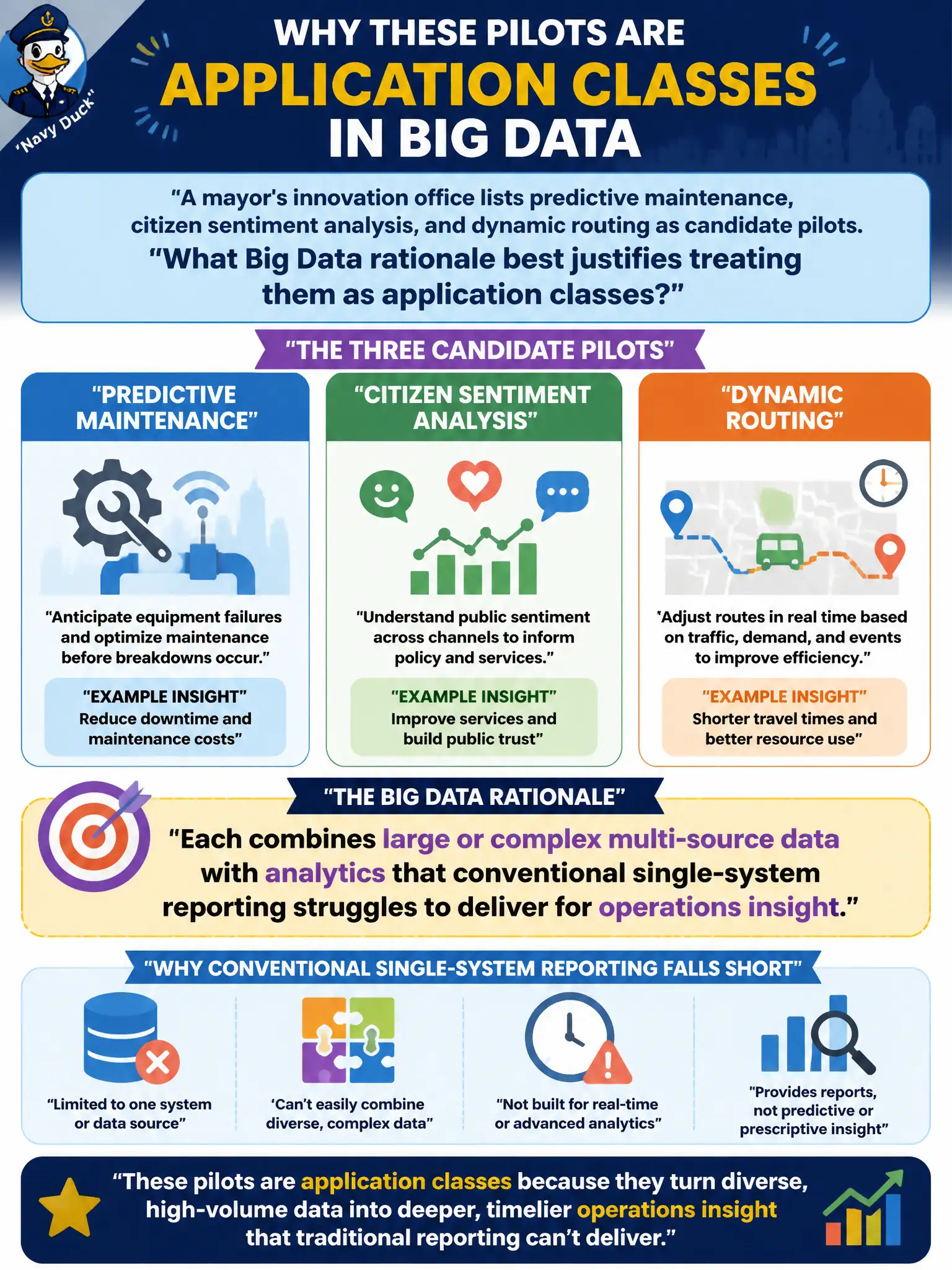 'Navy Duck"

WHY THESE PILOTS ARE
APPLICATION CLASSES
IN BIG DATA

"A mayor's innovation office lists predictive maintenance, citizen sentiment analysis, and dynamic routing as candidate pilots.
"What Big Data rationale best justifies treating them as application classes?"

"THE THREE CANDIDATE PILOTS"

"PREDICTIVE MAINTENANCE"

"Anticipate equipment failures and optimize maintenance before breakdowns occur."

"EXAMPLE INSIGHT"
Reduce downtime and maintenance costs"

"CITIZEN SENTIMENT ANALYSIS"

"Understand public sentiment across channels to inform policy and services."

"EXAMPLE INSIGHT"
Improve services and build public trust"

"DYNAMIC ROUTING"

'Adjust routes in real time based on traffic, demand, and events to improve efficiency."

"EXAMPLE INSIGHT"
Shorter travel times and better resource use"

"THE BIG DATA RATIONALE"

"Each combines large or complex multi-source data with analytics that conventional single-system reporting struggles to deliver for operations insight."

"WHY CONVENTIONAL SINGLE-SYSTEM REPORTING FALLS SHORT"

"Limited to one system or data source"

'Can't easily combine diverse, complex data"

"Not built for real-time or advanced analytics"

"Provides reports, not predictive or prescriptive insight"

"These pilots are application classes because they turn diverse, high-volume data into deeper, timelier operations insight that traditional reporting can't deliver."