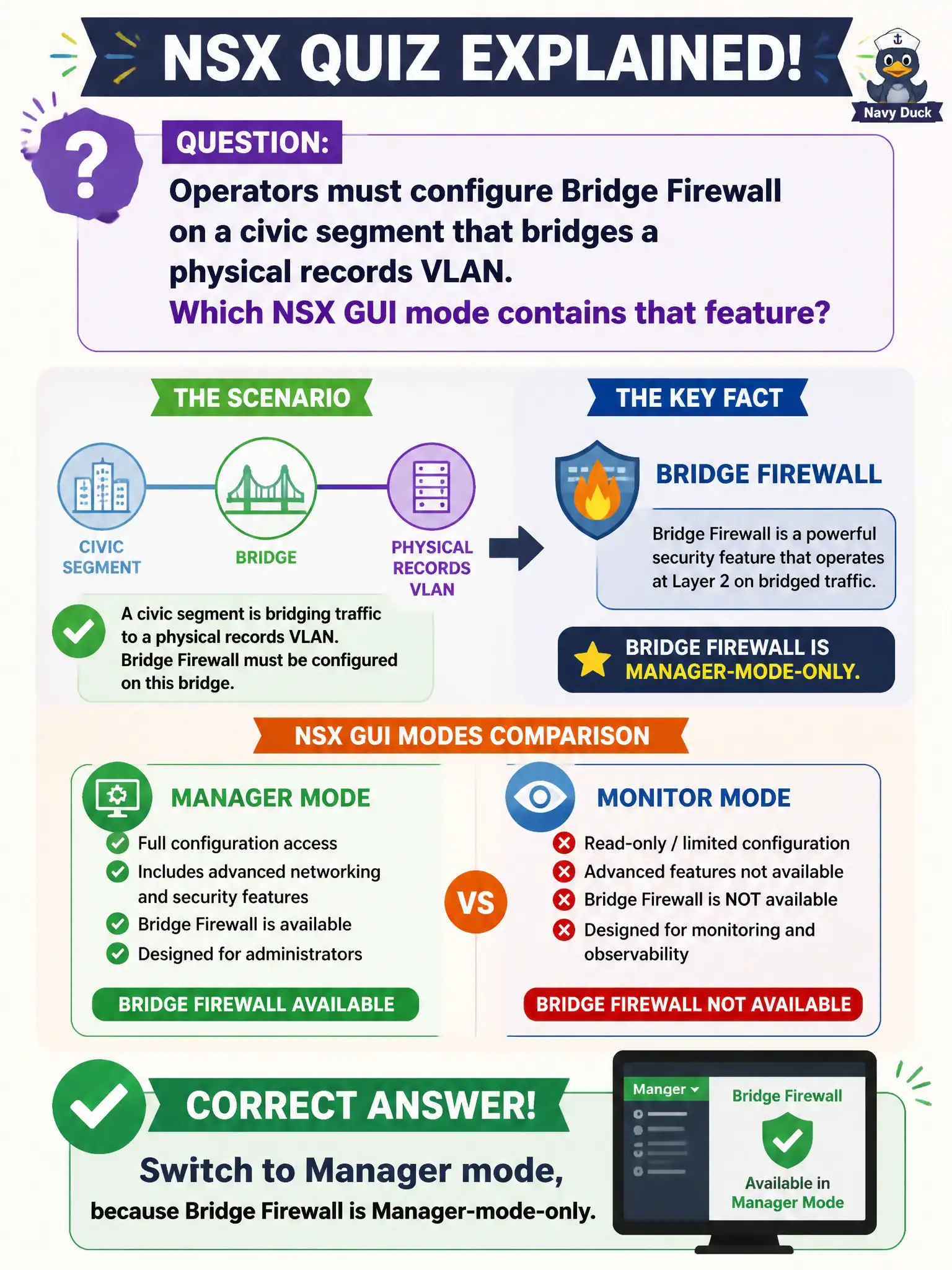 NSX QUIZ EXPLAINED!

Navy Duck

?

QUESTION:

Operators must configure Bridge Firewall on a civic segment that bridges a physical records VLAN.
Which NSX GUI mode contains that feature?

THE SCENARIO

CIVIC SEGMENT

BRIDGE

PHYSICAL RECORDS VLAN

A civic segment is bridging traffic to a physical records VLAN. Bridge Firewall must be configured on this bridge.

THE KEY FACT

BRIDGE FIREWALL

Bridge Firewall is a powerful security feature that operates at Layer 2 on bridged traffic.

BRIDGE FIREWALL IS MANAGER-MODE-ONLY.

NSX GUI MODES COMPARISON

MANAGER MODE

Full configuration access
Includes advanced networking and security features
Bridge Firewall is available
Designed for administrators

BRIDGE FIREWALL AVAILABLE

VS

MONITOR MODE

Read-only / limited configuration
Advanced features not available
Bridge Firewall is NOT available
Designed for monitoring and observability

BRIDGE FIREWALL NOT AVAILABLE

CORRECT ANSWER!

Switch to Manager mode,
because Bridge Firewall is Manager-mode-only.

Manger

Bridge Firewall

Available in Manager Mode