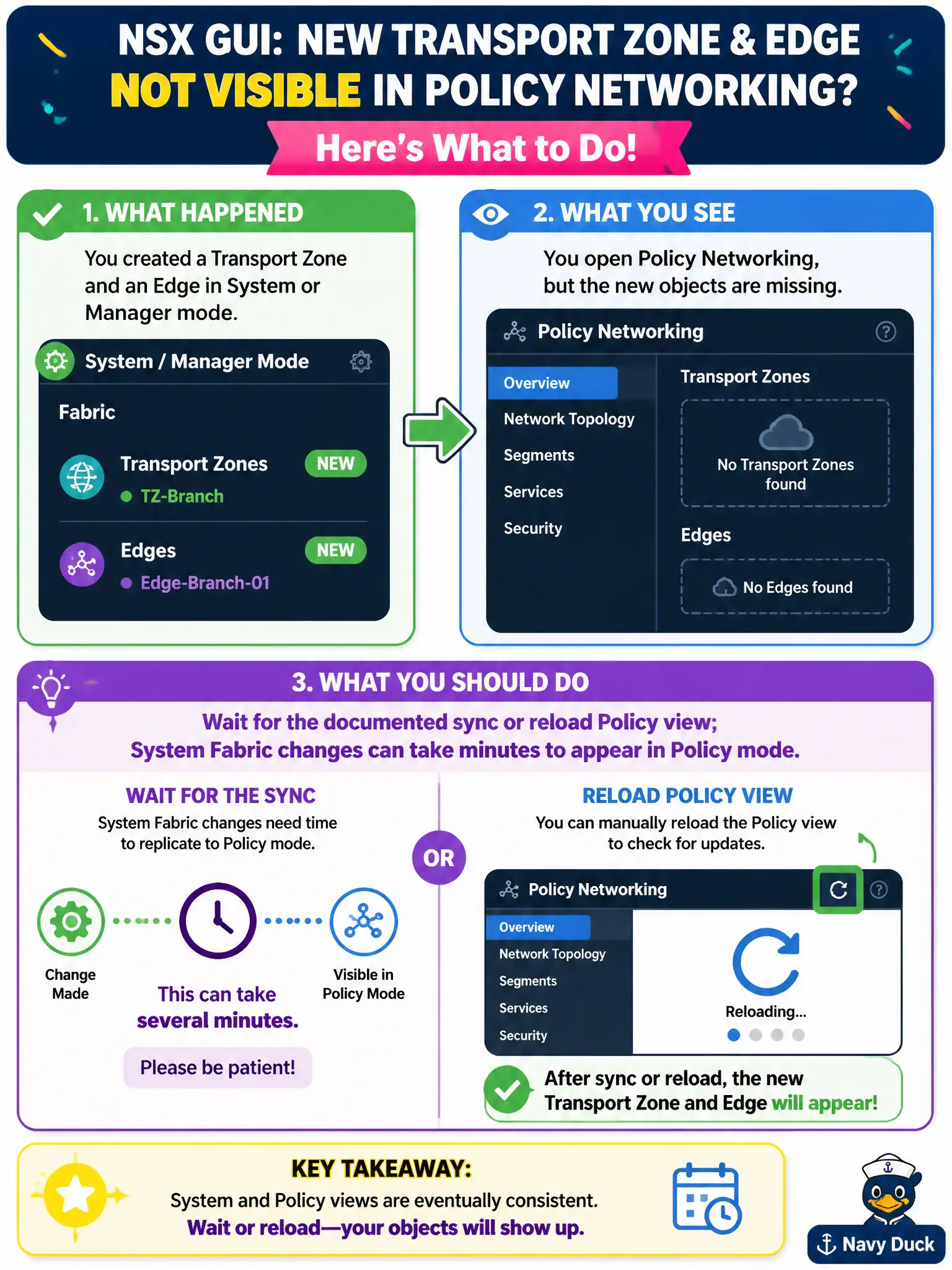 NSX GUI: NEW TRANSPORT ZONE & EDGE NOT VISIBLE IN POLICY NETWORKING?

Here's What to Do!

1. WHAT HAPPENED

You created a Transport Zone and an Edge in System or Manager mode.

System / Manager Mode

Fabric

Transport Zones NEW
TZ-Branch

Edges NEW
Edge-Branch-01

2. WHAT YOU SEE

You open Policy Networking, but the new objects are missing.

Policy Networking

Overview
Network Topology
Segments
Services
Security

Transport Zones
No Transport Zones found

Edges
No Edges found

3. WHAT YOU SHOULD DO

Wait for the documented sync or reload Policy view; System Fabric changes can take minutes to appear in Policy mode.

WAIT FOR THE SYNC
System Fabric changes need time to replicate to Policy mode.

Change Made

This can take several minutes.

Visible in Policy Mode

Please be patient!

OR

RELOAD POLICY VIEW
You can manually reload the Policy view to check for updates.

Policy Networking

Overview
Network Topology
Segments
Services
Security

Reloading...

After sync or reload, the new Transport Zone and Edge will appear!

KEY TAKEAWAY:
System and Policy views are eventually consistent.
Wait or reload—your objects will show up.

Navy Duck