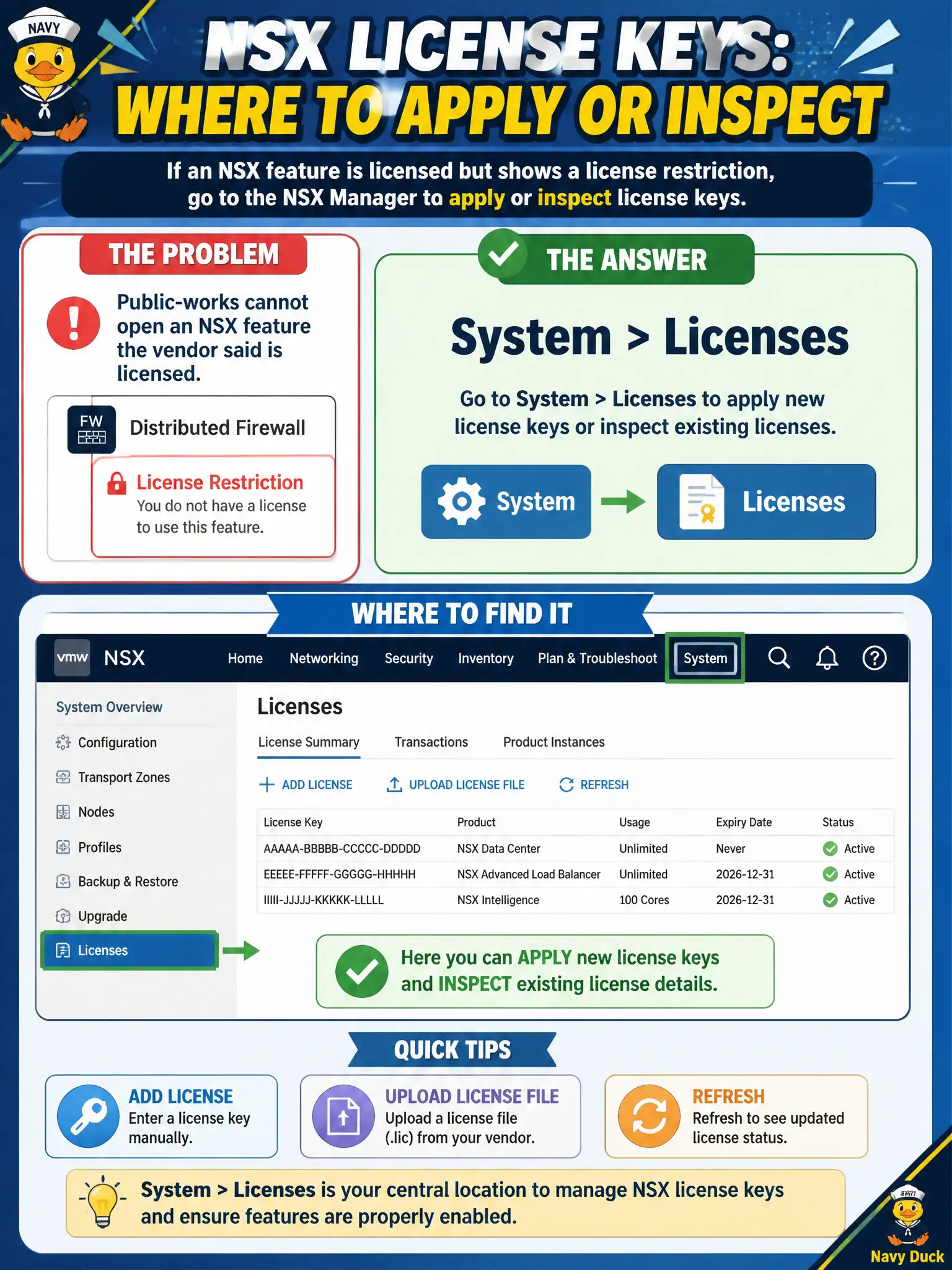 NAVY

NSX LICENSE KEYS:
WHERE TO APPLY OR INSPECT

If an NSX feature is licensed but shows a license restriction, go to the NSX Manager to apply or inspect license keys.

THE PROBLEM

Public-works cannot open an NSX feature the vendor said is licensed.

FW

Distributed Firewall

License Restriction
You do not have a license to use this feature.

THE ANSWER

System > Licenses

Go to System > Licenses to apply new license keys or inspect existing licenses.

System

Licenses

WHERE TO FIND IT

vmw NSX Home Networking Security Inventory Plan & Troubleshoot System

System Overview
Configuration
Transport Zones
Nodes
Profiles
Backup & Restore
Upgrade
Licenses

Licenses

License Summary Transactions Product Instances

ADD LICENSE UPLOAD LICENSE FILE REFRESH

| License Key | Product | Usage | Expiry Date | Status |
|---|---|---|---|---|
| AAAAA-BBBBB-CCCCC-DDDDD | NSX Data Center | Unlimited | Never | Active |
| EEEEE-FFFFF-GGGGG-HHHHH | NSX Advanced Load Balancer | Unlimited | 2026-12-31 | Active |
| IIIII-JJJJJ-KKKKK-LLLLL | NSX Intelligence | 100 Cores | 2026-12-31 | Active |

Here you can APPLY new license keys and INSPECT existing license details.

QUICK TIPS

ADD LICENSE
Enter a license key manually.

UPLOAD LICENSE FILE
Upload a license file (.lic) from your vendor.

REFRESH
Refresh to see updated license status.

System > Licenses is your central location to manage NSX license keys and ensure features are properly enabled.

Navy Duck