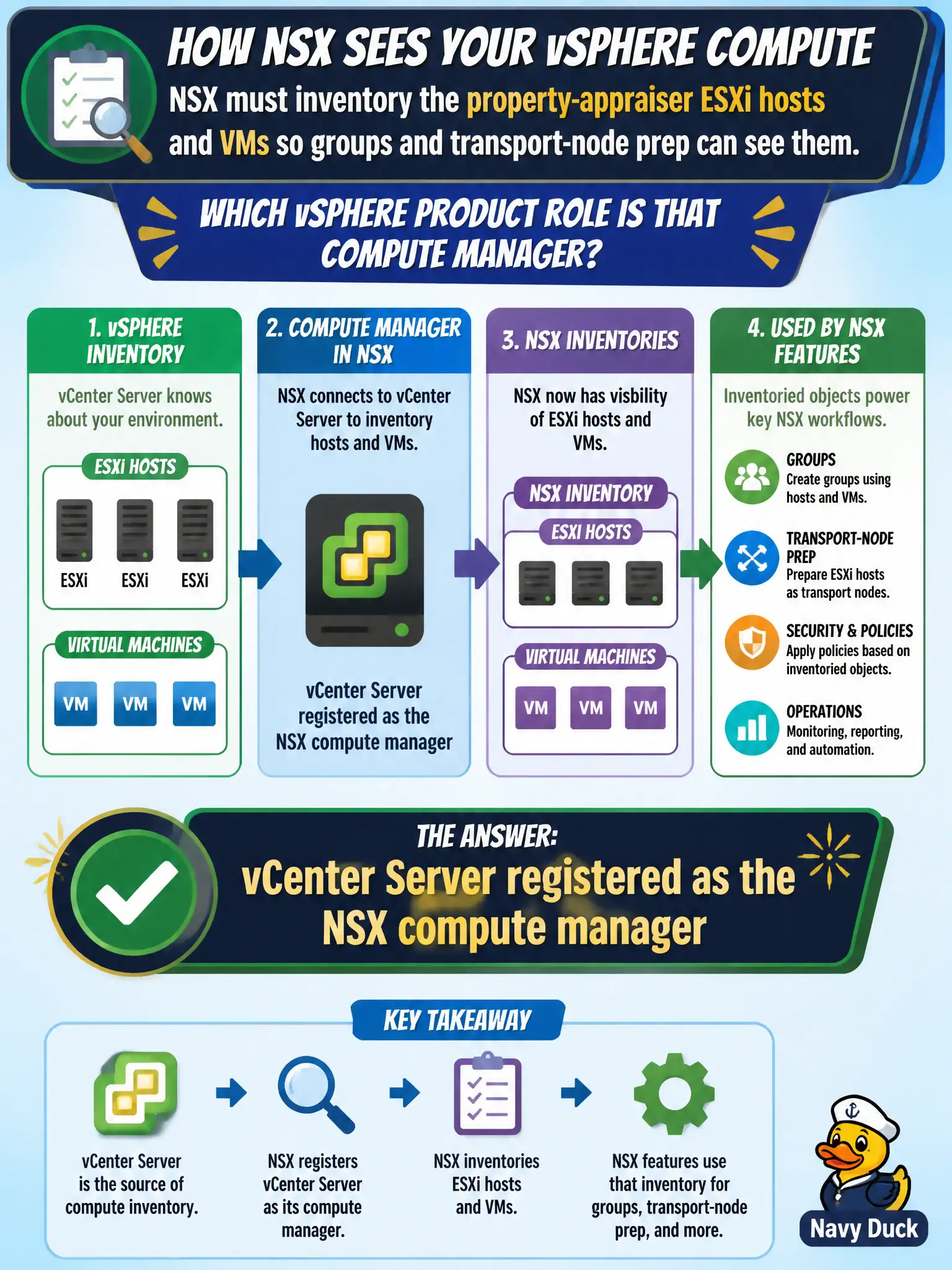 HOW NSX SEES YOUR vSPHERE COMPUTE

NSX must inventory the property-appraiser ESXi hosts and VMs so groups and transport-node prep can see them.

WHICH vSPHERE PRODUCT ROLE IS THAT COMPUTE MANAGER?

1. vSPHERE INVENTORY

vCenter Server knows about your environment.

ESXi HOSTS

ESXi ESXi ESXi

VIRTUAL MACHINES

VM VM VM

2. COMPUTE MANAGER IN NSX

NSX connects to vCenter Server to inventory hosts and VMs.

vCenter Server registered as the NSX compute manager

3. NSX INVENTORIES

NSX now has visbility of ESXi hosts and VMs.

NSX INVENTORY

ESXI HOSTS

VIRTUAL MACHINES

VM VM VM

4. USED BY NSX FEATURES

Inventoried objects power key NSX workflows.

GROUPS
Create groups using hosts and VMs.

TRANSPORT-NODE PREP
Prepare ESXi hosts as transport nodes.

SECURITY & POLICIES
Apply policies based on inventoried objects.

OPERATIONS
Monitoring, reporting, and automation.

THE ANSWER:
vCenter Server registered as the NSX compute manager

KEY TAKEAWAY

vCenter Server is the source of compute inventory.

NSX registers vCenter Server as its compute manager.

NSX inventories ESXi hosts and VMs.

NSX features use that inventory for groups, transport-node prep, and more.

Navy Duck